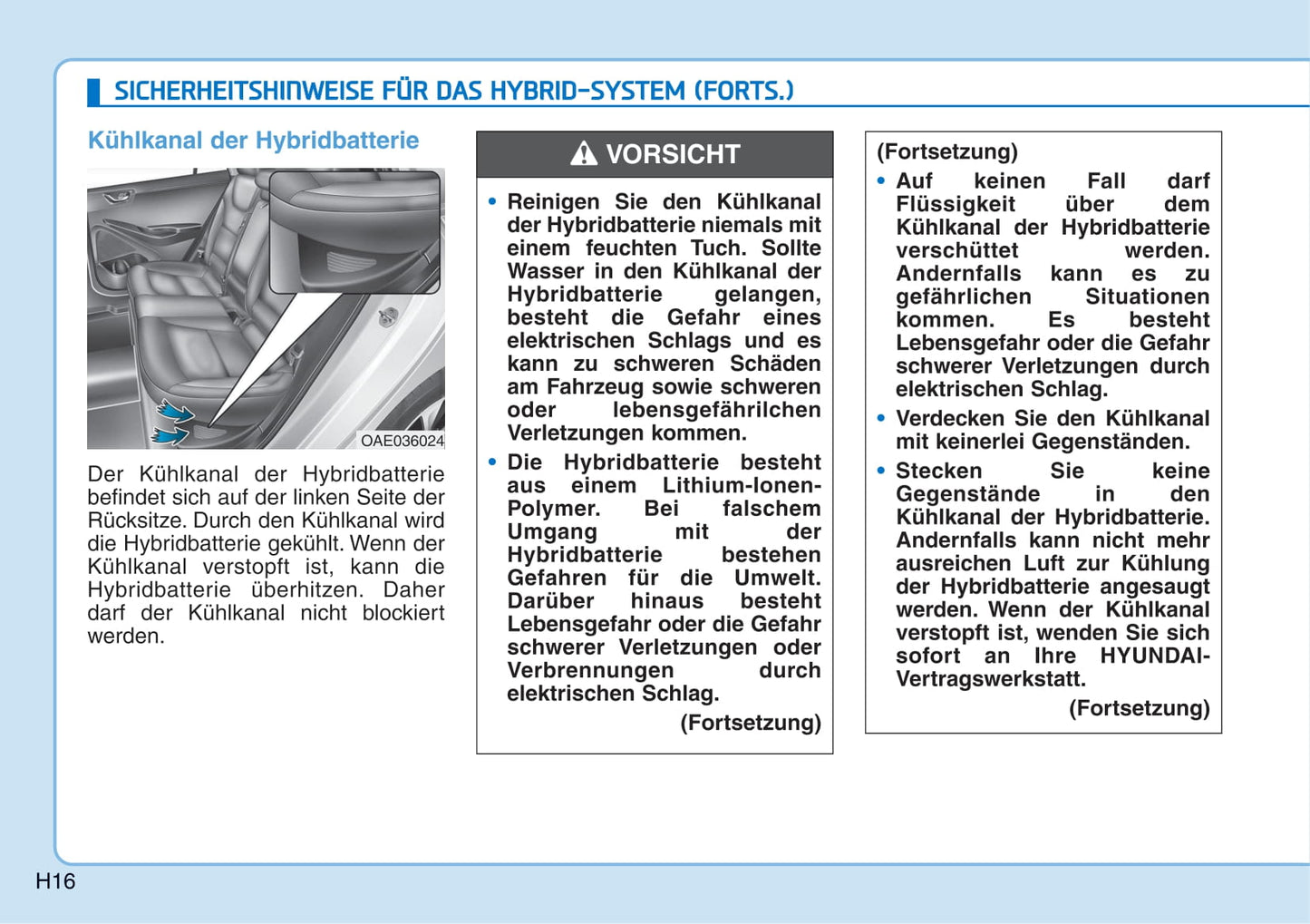 SICHERHEITSHINWEISE FÜR DAS HYBRID-SYSTEM (FORTS.)

Kühlkanal der Hybridbatterie

OAE036024

Der Kühlkanal der Hybridbatterie befindet sich auf der linken Seite der Rücksitze. Durch den Kühlkanal wird die Hybridbatterie gekühlt. Wenn der Kühlkanal verstopft ist, kann die Hybridbatterie überhitzen. Daher darf der Kühlkanal nicht blockiert werden.

VORSICHT

• Reinigen Sie den Kühlkanal der Hybridbatterie niemals mit einem feuchten Tuch. Sollte Wasser in den Kühlkanal der Hybridbatterie gelangen, besteht die Gefahr eines elektrischen Schlags und es kann zu schweren Schäden am Fahrzeug sowie schweren oder lebensgefährilchen Verletzungen kommen.

• Die Hybridbatterie besteht aus einem Lithium-Ionen-Polymer. Bei falschem Umgang mit der Hybridbatterie bestehen Gefahren für die Umwelt. Darüber hinaus besteht Lebensgefahr oder die Gefahr schwerer Verletzungen oder Verbrennungen durch elektrischen Schlag.

(Fortsetzung)

(Fortsetzung)

• Auf keinen Fall darf Flüssigkeit über dem Kühlkanal der Hybridbatterie verschüttet werden. Andernfalls kann es zu gefährlichen Situationen kommen. Es besteht Lebensgefahr oder die Gefahr schwerer Verletzungen durch elektrischen Schlag.

• Verdecken Sie den Kühlkanal mit keinerlei Gegenständen.

• Stecken Sie keine Gegenstände in den Kühlkanal der Hybridbatterie. Andernfalls kann nicht mehr ausreichen Luft zur Kühlung der Hybridbatterie angesaugt werden. Wenn der Kühlkanal verstopft ist, wenden Sie sich sofort an Ihre HYUNDAI-Vertragswerkstatt.

(Fortsetzung)

H16