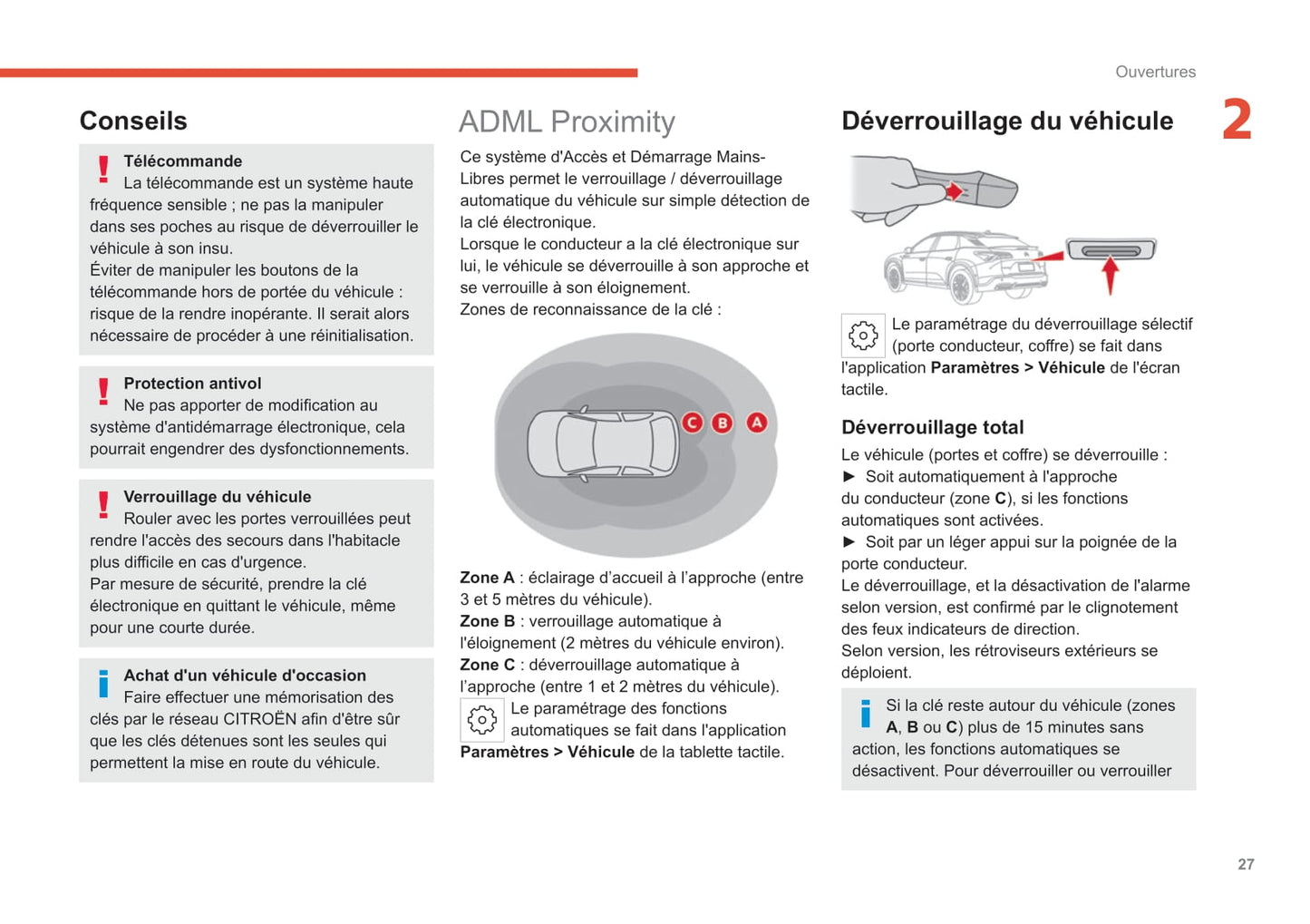 Ouvertures

2

Conseils

Télécommande
La télécommande est un système haute fréquence sensible ; ne pas la manipuler dans ses poches au risque de déverrouiller le véhicule à son insu.
Éviter de manipuler les boutons de la télécommande hors de portée du véhicule : risque de la rendre inopérante. Il serait alors nécessaire de procéder à une réinitialisation.

Protection antivol
Ne pas apporter de modification au système d'antidémarrage électronique, cela pourrait engendrer des dysfonctionnements.

Verrouillage du véhicule
Rouler avec les portes verrouillées peut rendre l'accès des secours dans l'habitacle plus difficile en cas d'urgence.
Par mesure de sécurité, prendre la clé électronique en quittant le véhicule, même pour une courte durée.

Achat d'un véhicule d'occasion
Faire effectuer une mémorisation des clés par le réseau CITROËN afin d'être sûr que les clés détenues sont les seules qui permettent la mise en route du véhicule.

ADML Proximity

Ce système d'Accès et Démarrage Mains-Libres permet le verrouillage / déverrouillage automatique du véhicule sur simple détection de la clé électronique.
Lorsque le conducteur a la clé électronique sur lui, le véhicule se déverrouille à son approche et se verrouille à son éloignement.
Zones de reconnaissance de la clé :

C B A

Zone A : éclairage d'accueil à l'approche (entre 3 et 5 mètres du véhicule).
Zone B : verrouillage automatique à l'éloignement (2 mètres du véhicule environ).
Zone C : déverrouillage automatique à l'approche (entre 1 et 2 mètres du véhicule).
Le paramétrage des fonctions automatiques se fait dans l'application Paramètres > Véhicule de la tablette tactile.

Déverrouillage du véhicule

Le paramétrage du déverrouillage sélectif (porte conducteur, coffre) se fait dans l'application Paramètres > Véhicule de l'écran tactile.

Déverrouillage total

Le véhicule (portes et coffre) se déverrouille :
► Soit automatiquement à l'approche du conducteur (zone C), si les fonctions automatiques sont activées.
► Soit par un léger appui sur la poignée de la porte conducteur.
Le déverrouillage, et la désactivation de l'alarme selon version, est confirmé par le clignotement des feux indicateurs de direction.
Selon version, les rétroviseurs extérieurs se déploient.

Si la clé reste autour du véhicule (zones A, B ou C) plus de 15 minutes sans action, les fonctions automatiques se désactivent. Pour déverrouiller ou verrouiller

27