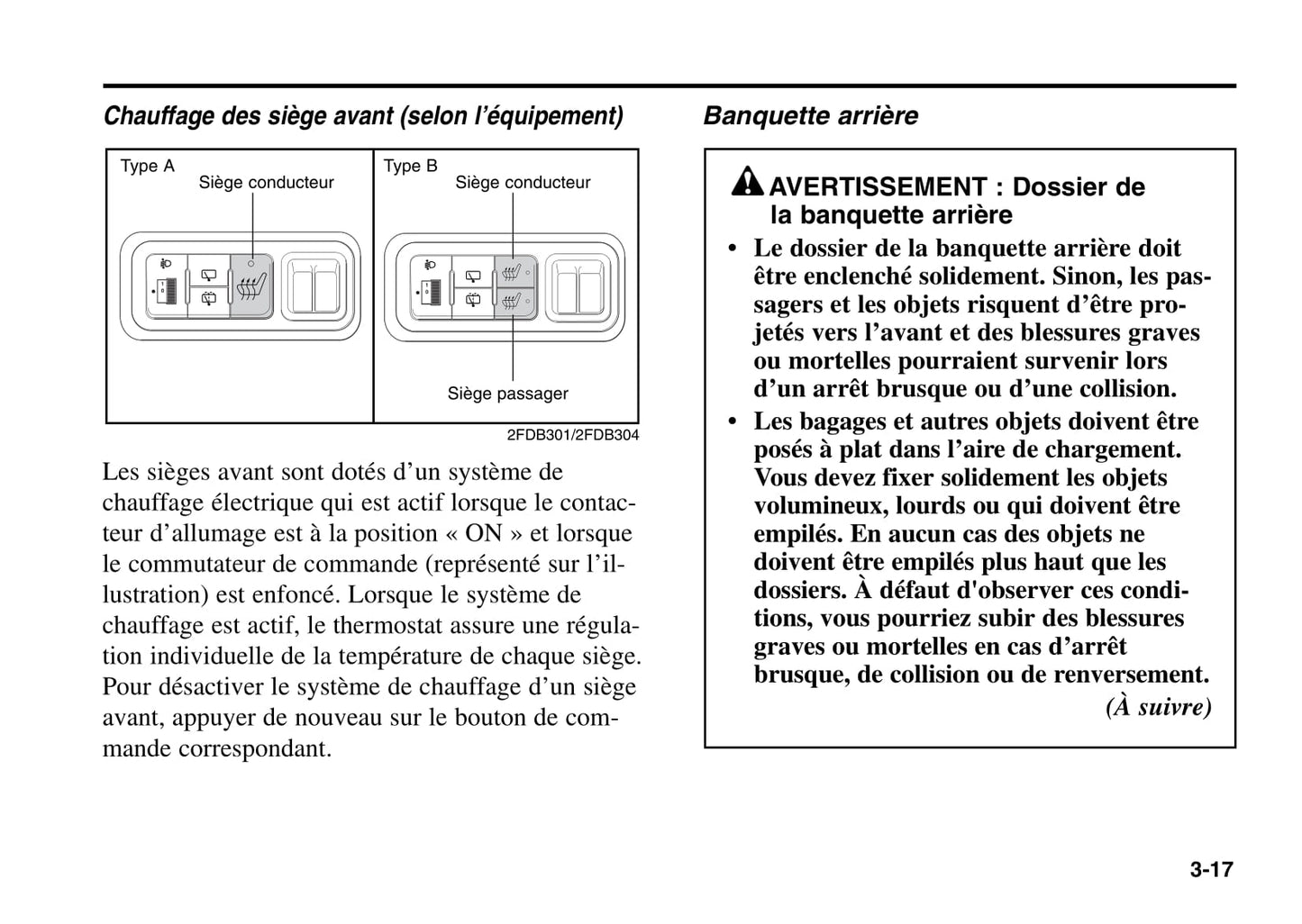 Chauffage des siège avant (selon l'équipement)

Type A
Siège conducteur

Type B
Siège conducteur

Siège passager

2FDB301/2FDB304

Les sièges avant sont dotés d'un système de chauffage électrique qui est actif lorsque le contacteur d'allumage est à la position « ON » et lorsque le commutateur de commande (représenté sur l'illustration) est enfoncé. Lorsque le système de chauffage est actif, le thermostat assure une régulation individuelle de la température de chaque siège. Pour désactiver le système de chauffage d'un siège avant, appuyer de nouveau sur le bouton de commande correspondant.

Banquette arrière

AVERTISSEMENT : Dossier de la banquette arrière

• Le dossier de la banquette arrière doit être enclenché solidement. Sinon, les passagers et les objets risquent d'être projetés vers l'avant et des blessures graves ou mortelles pourraient survenir lors d'un arrêt brusque ou d'une collision.

• Les bagages et autres objets doivent être posés à plat dans l'aire de chargement. Vous devez fixer solidement les objets volumineux, lourds ou qui doivent être empilés. En aucun cas des objets ne doivent être empilés plus haut que les dossiers. À défaut d'observer ces conditions, vous pourriez subir des blessures graves ou mortelles en cas d'arrêt brusque, de collision ou de renversement.

(À suivre)

3-17