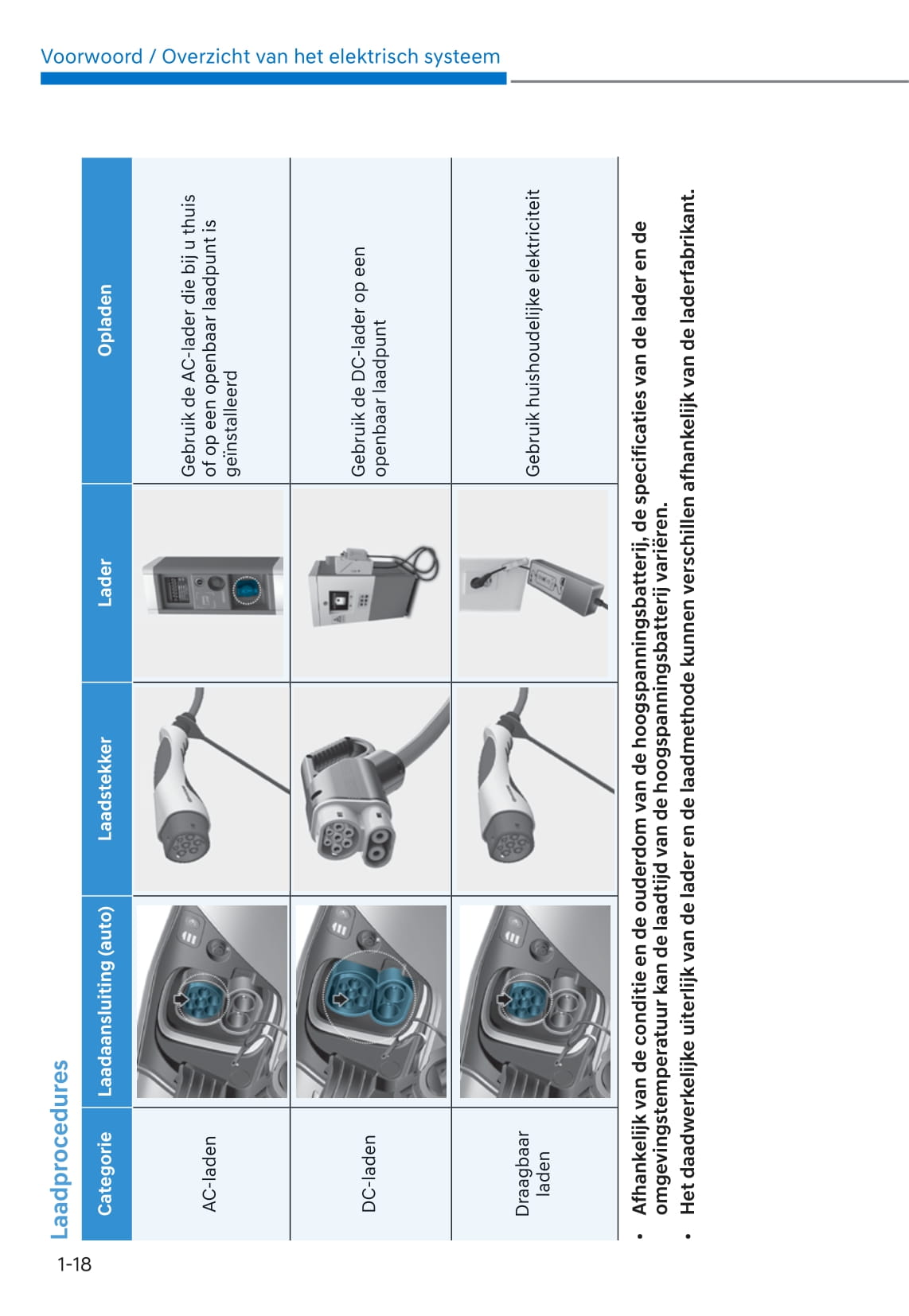 Voorwoord / Overzicht van het elektrisch systeem

Laadprocedures

| Categorie | Laadaansluiting (auto) | Laadstekker | Lader | Opladen |
|---|---|---|---|---|
| AC-laden | | | | Gebruik de AC-lader die bij u thuis of op een openbaar laadpunt is geïnstalleerd |
| DC-laden | | | | Gebruik de DC-lader op een openbaar laadpunt |
| Draagbaar laden | | | | Gebruik huishoudelijke elektriciteit |

• Afhankelijk van de conditie en de ouderdom van de hoogspanningsbatterij, de specificaties van de lader en de omgevingstemperatuur kan de laadtijd van de hoogspanningsbatterij variëren.
• Het daadwerkelijke uiterlijk van de lader en de laadmethode kunnen verschillen afhankelijk van de laderfabrikant.

1-18