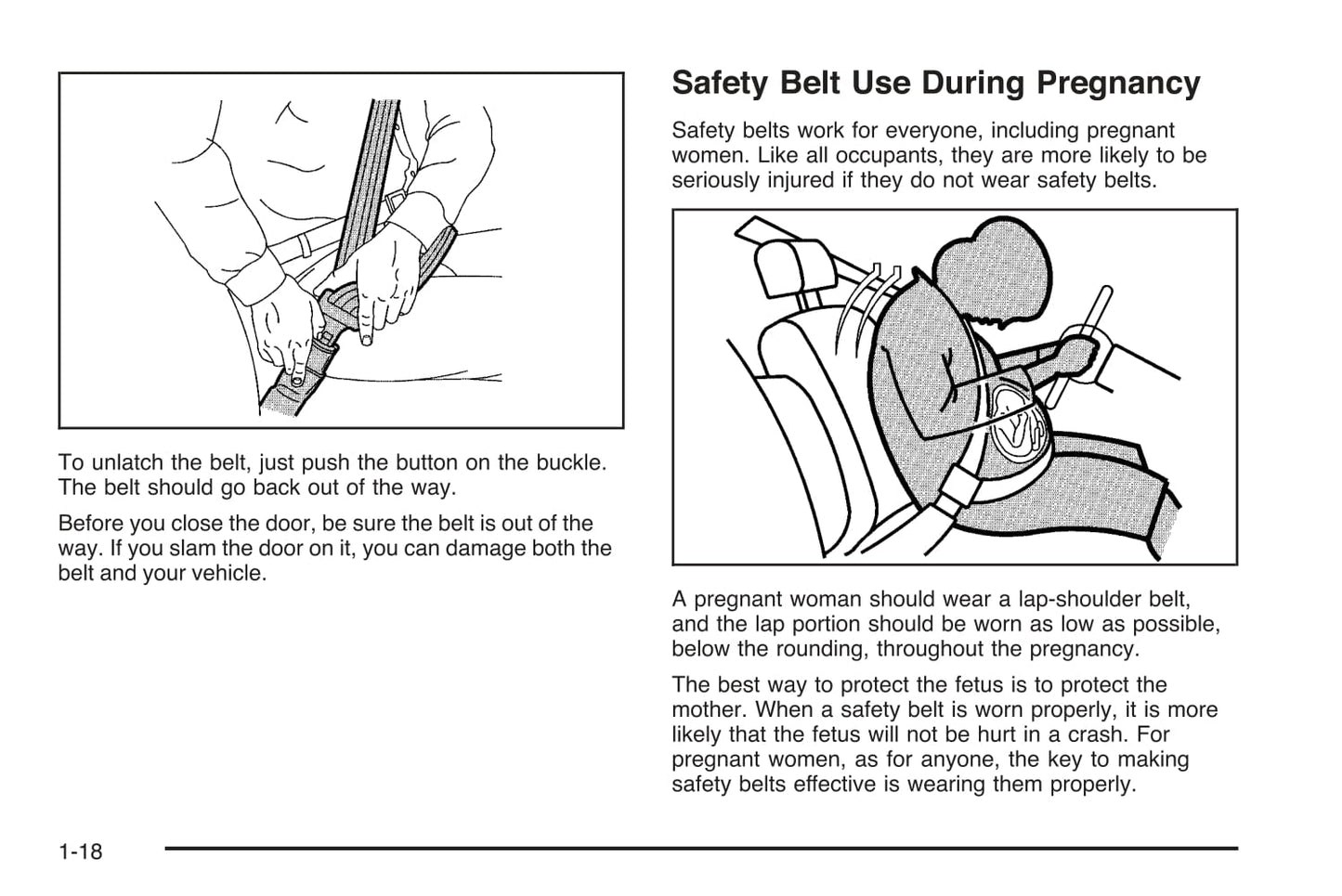 To unlatch the belt, just push the button on the buckle. The belt should go back out of the way.

Before you close the door, be sure the belt is out of the way. If you slam the door on it, you can damage both the belt and your vehicle.

Safety Belt Use During Pregnancy

Safety belts work for everyone, including pregnant women. Like all occupants, they are more likely to be seriously injured if they do not wear safety belts.

A pregnant woman should wear a lap-shoulder belt, and the lap portion should be worn as low as possible, below the rounding, throughout the pregnancy.

The best way to protect the fetus is to protect the mother. When a safety belt is worn properly, it is more likely that the fetus will not be hurt in a crash. For pregnant women, as for anyone, the key to making safety belts effective is wearing them properly.

1-18