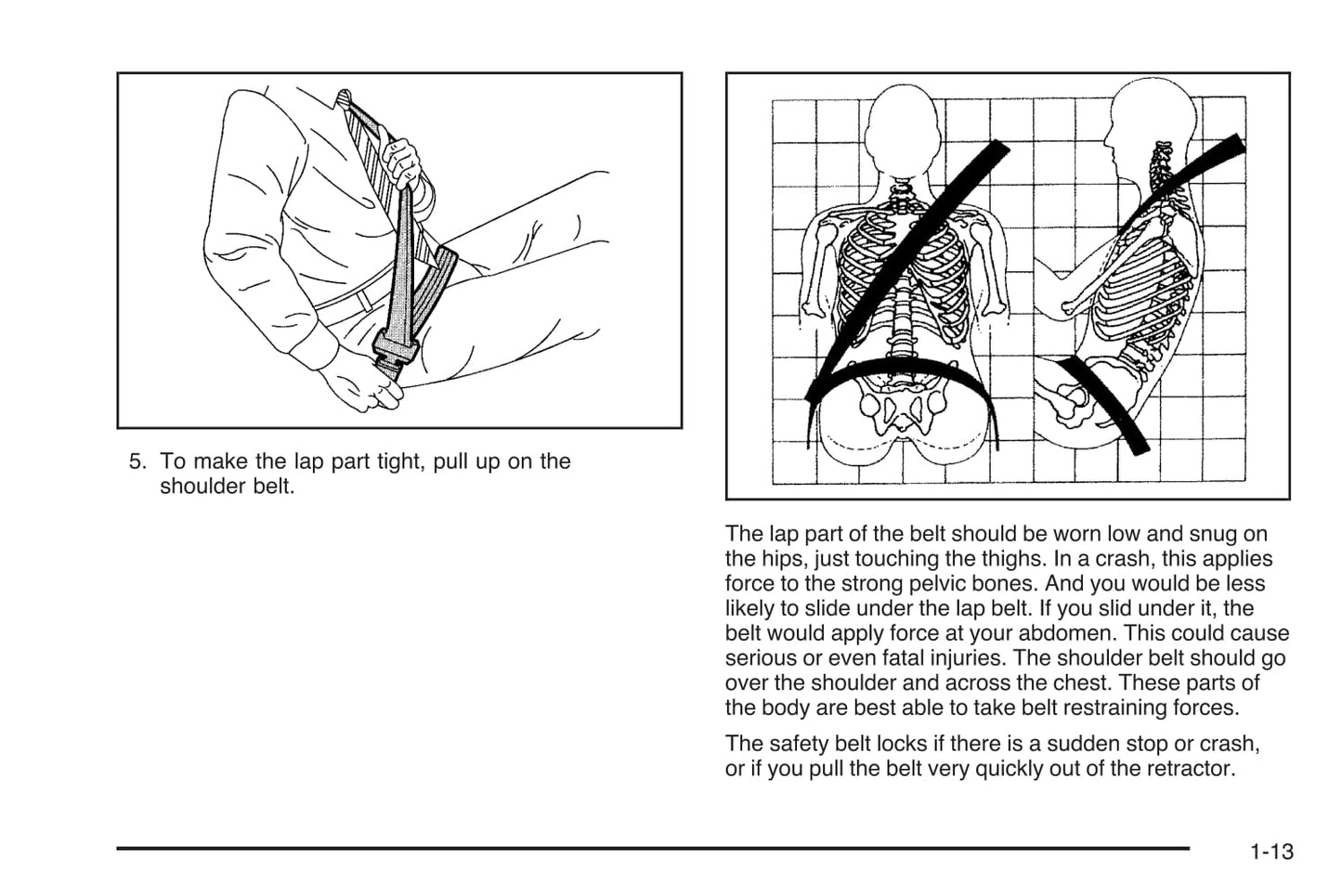 5. To make the lap part tight, pull up on the shoulder belt.

The lap part of the belt should be worn low and snug on the hips, just touching the thighs. In a crash, this applies force to the strong pelvic bones. And you would be less likely to slide under the lap belt. If you slid under it, the belt would apply force at your abdomen. This could cause serious or even fatal injuries. The shoulder belt should go over the shoulder and across the chest. These parts of the body are best able to take belt restraining forces.

The safety belt locks if there is a sudden stop or crash, or if you pull the belt very quickly out of the retractor.

1-13