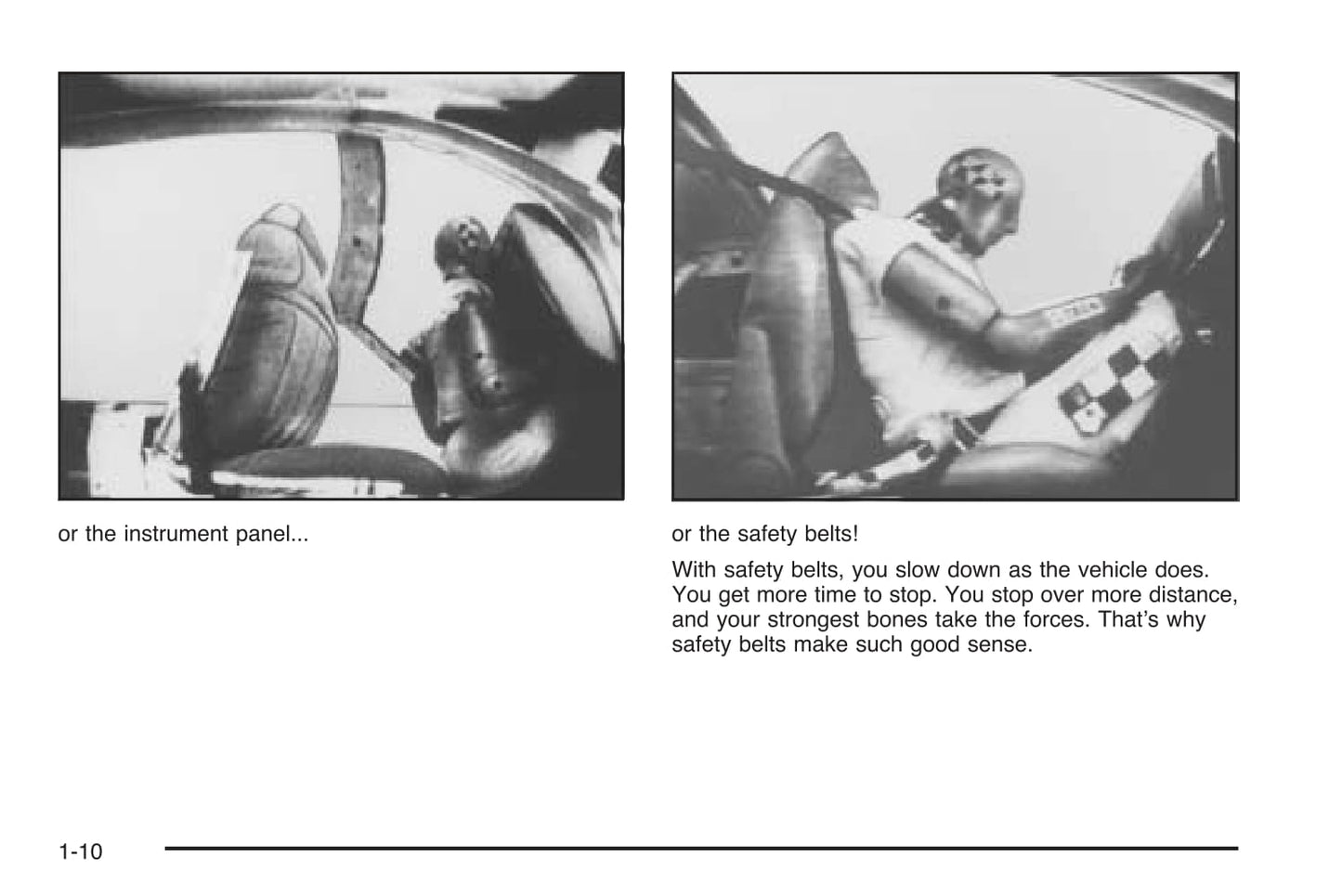 or the instrument panel...

or the safety belts!

With safety belts, you slow down as the vehicle does. You get more time to stop. You stop over more distance, and your strongest bones take the forces. That's why safety belts make such good sense.

1-10