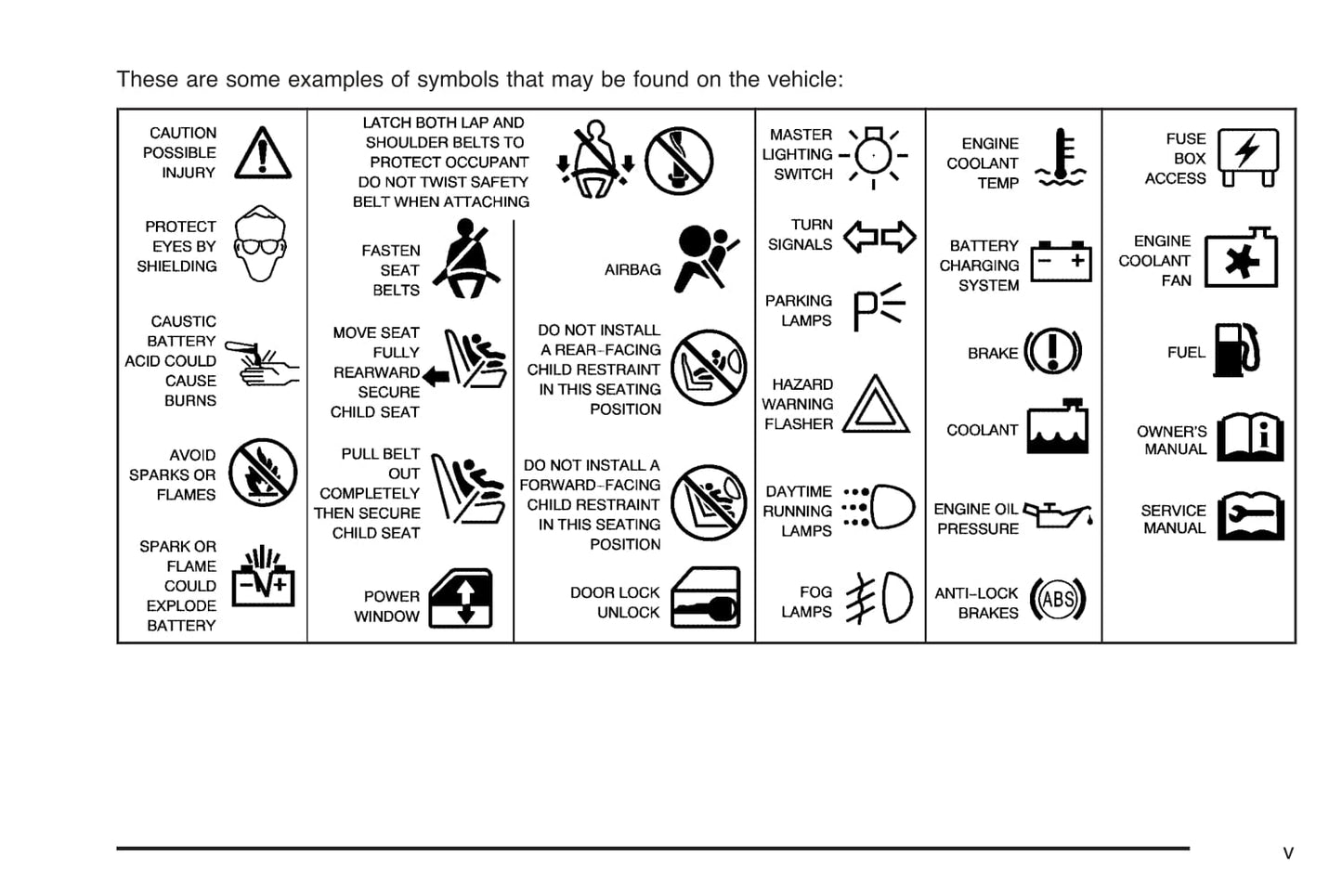 These are some examples of symbols that may be found on the vehicle:

CAUTION POSSIBLE INJURY

PROTECT EYES BY SHIELDING

CAUSTIC BATTERY ACID COULD CAUSE BURNS

AVOID SPARKS OR FLAMES

SPARK OR FLAME COULD EXPLODE BATTERY

LATCH BOTH LAP AND SHOULDER BELTS TO PROTECT OCCUPANT DO NOT TWIST SAFETY BELT WHEN ATTACHING

FASTEN SEAT BELTS

MOVE SEAT FULLY REARWARD SECURE CHILD SEAT

PULL BELT OUT COMPLETELY THEN SECURE CHILD SEAT

POWER WINDOW

AIRBAG

DO NOT INSTALL A REAR-FACING CHILD RESTRAINT IN THIS SEATING POSITION

DO NOT INSTALL A FORWARD-FACING CHILD RESTRAINT IN THIS SEATING POSITION

DOOR LOCK UNLOCK

MASTER LIGHTING SWITCH

TURN SIGNALS

PARKING LAMPS

HAZARD WARNING FLASHER

DAYTIME RUNNING LAMPS

FOG LAMPS

ENGINE COOLANT TEMP

BATTERY CHARGING SYSTEM

BRAKE

COOLANT

ENGINE OIL PRESSURE

ANTI-LOCK BRAKES

ABS

FUSE BOX ACCESS

ENGINE COOLANT FAN

FUEL

OWNER'S MANUAL

SERVICE MANUAL

v