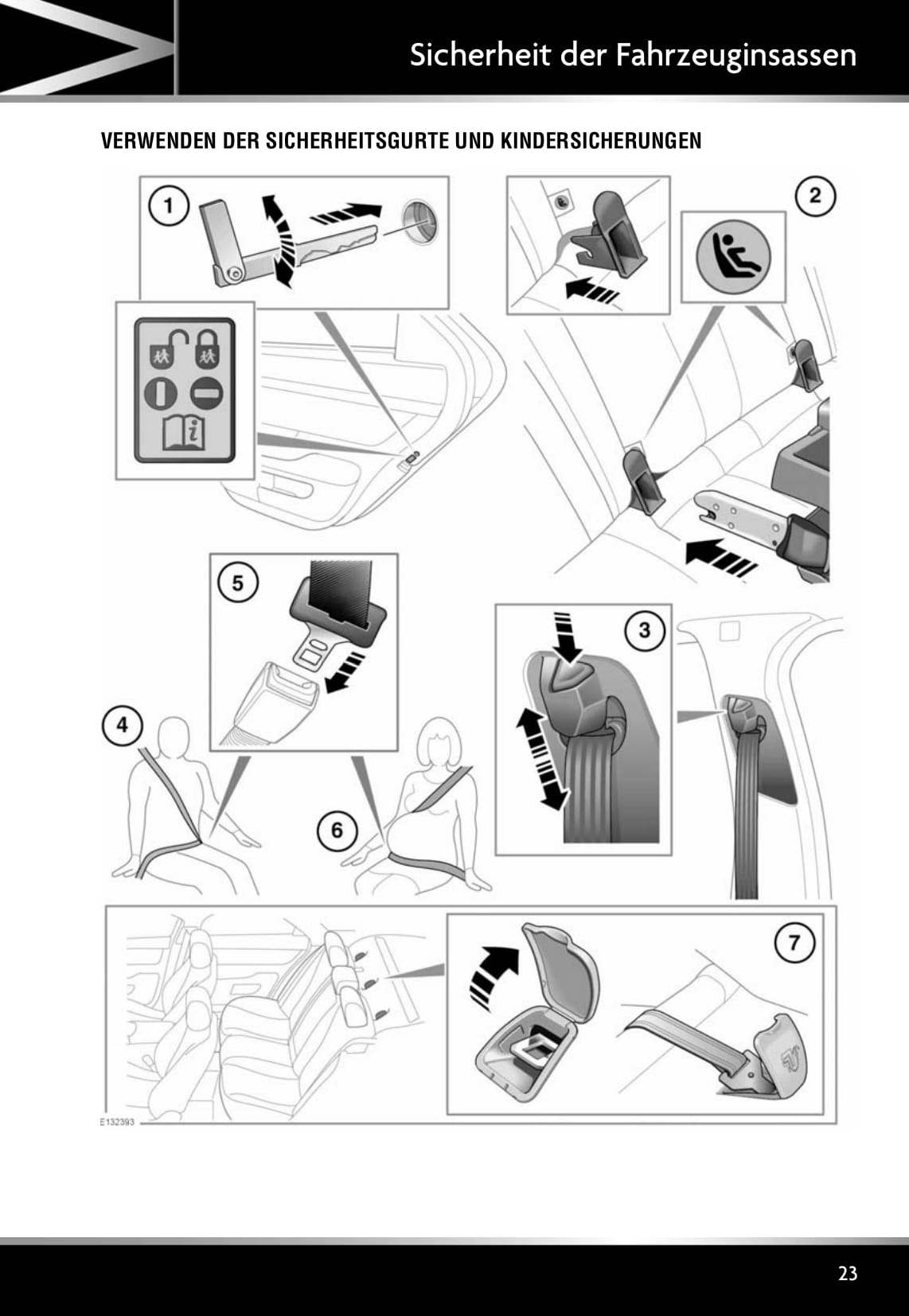 Sicherheit der Fahrzeuginsassen

VERWENDEN DER SICHERHEITSGURTE UND KINDERSICHERUNGEN

1

2

5

3

4

6

7

E132393

23