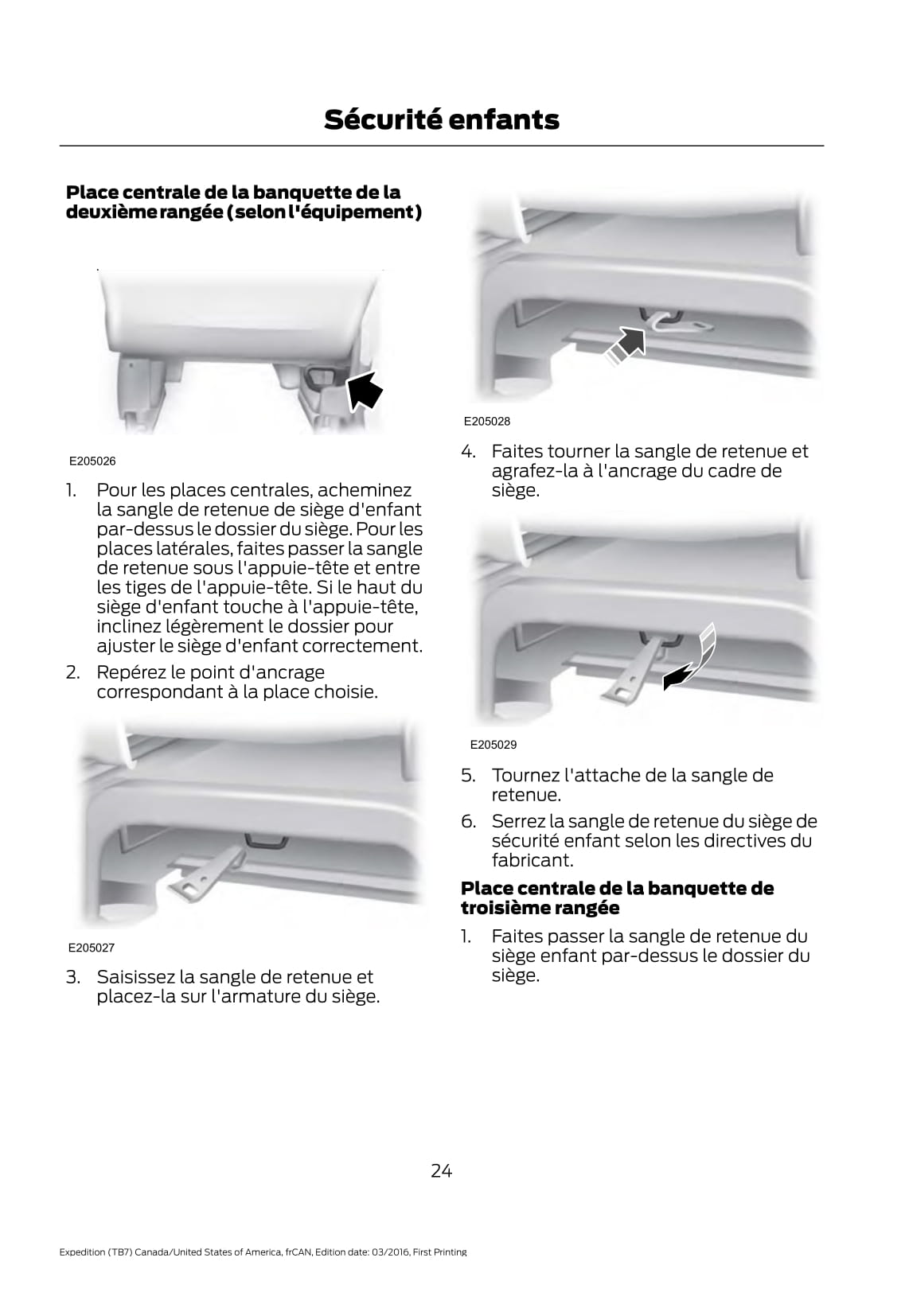 Sécurité enfants

Place centrale de la banquette de la deuxième rangée (selon l'équipement)

E205026

1. Pour les places centrales, acheminez la sangle de retenue de siège d'enfant par-dessus le dossier du siège. Pour les places latérales, faites passer la sangle de retenue sous l'appuie-tête et entre les tiges de l'appuie-tête. Si le haut du siège d'enfant touche à l'appuie-tête, inclinez légèrement le dossier pour ajuster le siège d'enfant correctement.

2. Repérez le point d'ancrage correspondant à la place choisie.

E205027

3. Saisissez la sangle de retenue et placez-la sur l'armature du siège.

E205028

4. Faites tourner la sangle de retenue et agrafez-la à l'ancrage du cadre de siège.

E205029

5. Tournez l'attache de la sangle de retenue.

6. Serrez la sangle de retenue du siège de sécurité enfant selon les directives du fabricant.

Place centrale de la banquette de troisième rangée

1. Faites passer la sangle de retenue du siège enfant par-dessus le dossier du siège.

24

Expedition (TB7) Canada/United States of America, frCAN, Edition date: 03/2016, First Printing