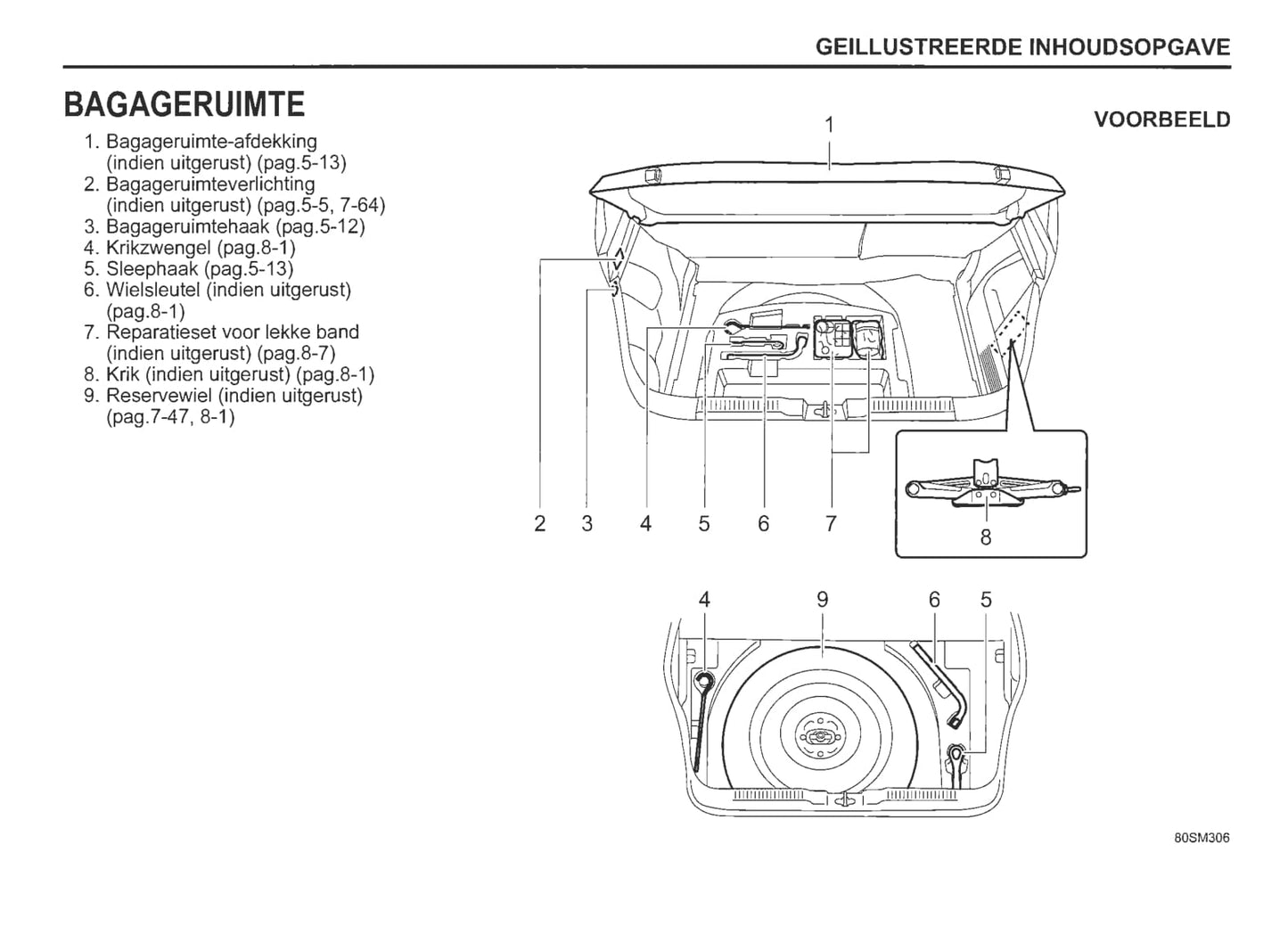 GEILLUSTREERDE INHOUDSOPGAVE

BAGAGERUIMTE

1. Bagageruimte-afdekking (indien uitgerust) (pag.5-13)
2. Bagageruimteverlichting (indien uitgerust) (pag.5-5, 7-64)
3. Bagageruimtehaak (pag.5-12)
4. Krikzwengel (pag.8-1)
5. Sleephaak (pag.5-13)
6. Wielsleutel (indien uitgerust) (pag.8-1)
7. Reparatieset voor lekke band (indien uitgerust) (pag.8-7)
8. Krik (indien uitgerust) (pag.8-1)
9. Reservewiel (indien uitgerust) (pag.7-47, 8-1)

VOORBEELD

1

2 3 4 5 6 7

8

4 9 6 5

80SM306