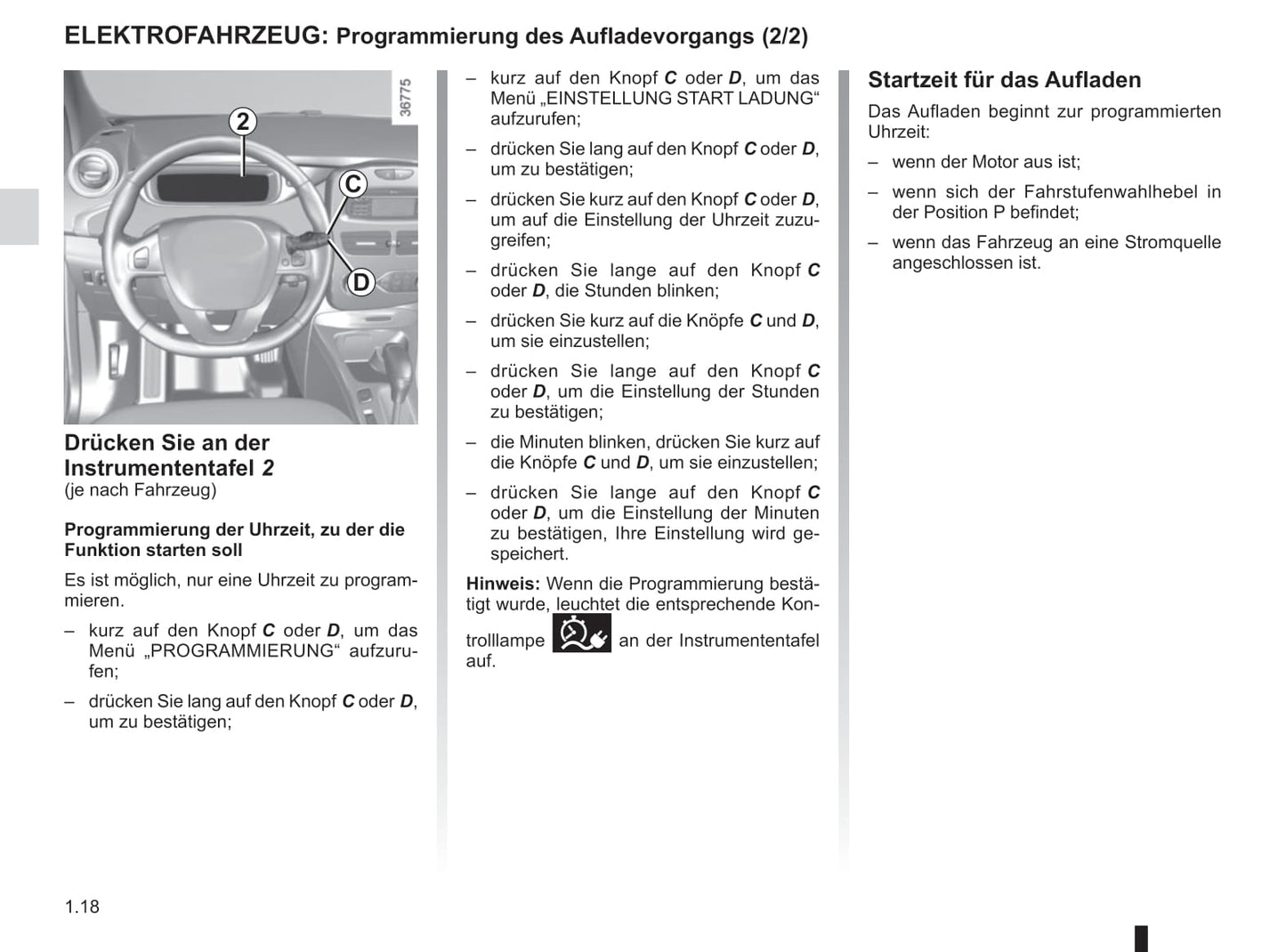 ELEKTROFAHRZEUG: Programmierung des Aufladevorgangs (2/2)

36775

2

C

D

Drücken Sie an der Instrumententafel 2
(je nach Fahrzeug)

Programmierung der Uhrzeit, zu der die Funktion starten soll

Es ist möglich, nur eine Uhrzeit zu programmieren.

– kurz auf den Knopf C oder D, um das Menü „PROGRAMMIERUNG“ aufzurufen;

– drücken Sie lang auf den Knopf C oder D, um zu bestätigen;

– kurz auf den Knopf C oder D, um das Menü „EINSTELLUNG START LADUNG“ aufzurufen;

– drücken Sie lang auf den Knopf C oder D, um zu bestätigen;

– drücken Sie kurz auf den Knopf C oder D, um auf die Einstellung der Uhrzeit zuzugreifen;

– drücken Sie lange auf den Knopf C oder D, die Stunden blinken;

– drücken Sie kurz auf die Knöpfe C und D, um sie einzustellen;

– drücken Sie lange auf den Knopf C oder D, um die Einstellung der Stunden zu bestätigen;

– die Minuten blinken, drücken Sie kurz auf die Knöpfe C und D, um sie einzustellen;

– drücken Sie lange auf den Knopf C oder D, um die Einstellung der Minuten zu bestätigen, Ihre Einstellung wird gespeichert.

Hinweis: Wenn die Programmierung bestätigt wurde, leuchtet die entsprechende Kontrolllampe an der Instrumententafel auf.

Startzeit für das Aufladen

Das Aufladen beginnt zur programmierten Uhrzeit:

– wenn der Motor aus ist;

– wenn sich der Fahrstufenwahlhebel in der Position P befindet;

– wenn das Fahrzeug an eine Stromquelle angeschlossen ist.

1.18