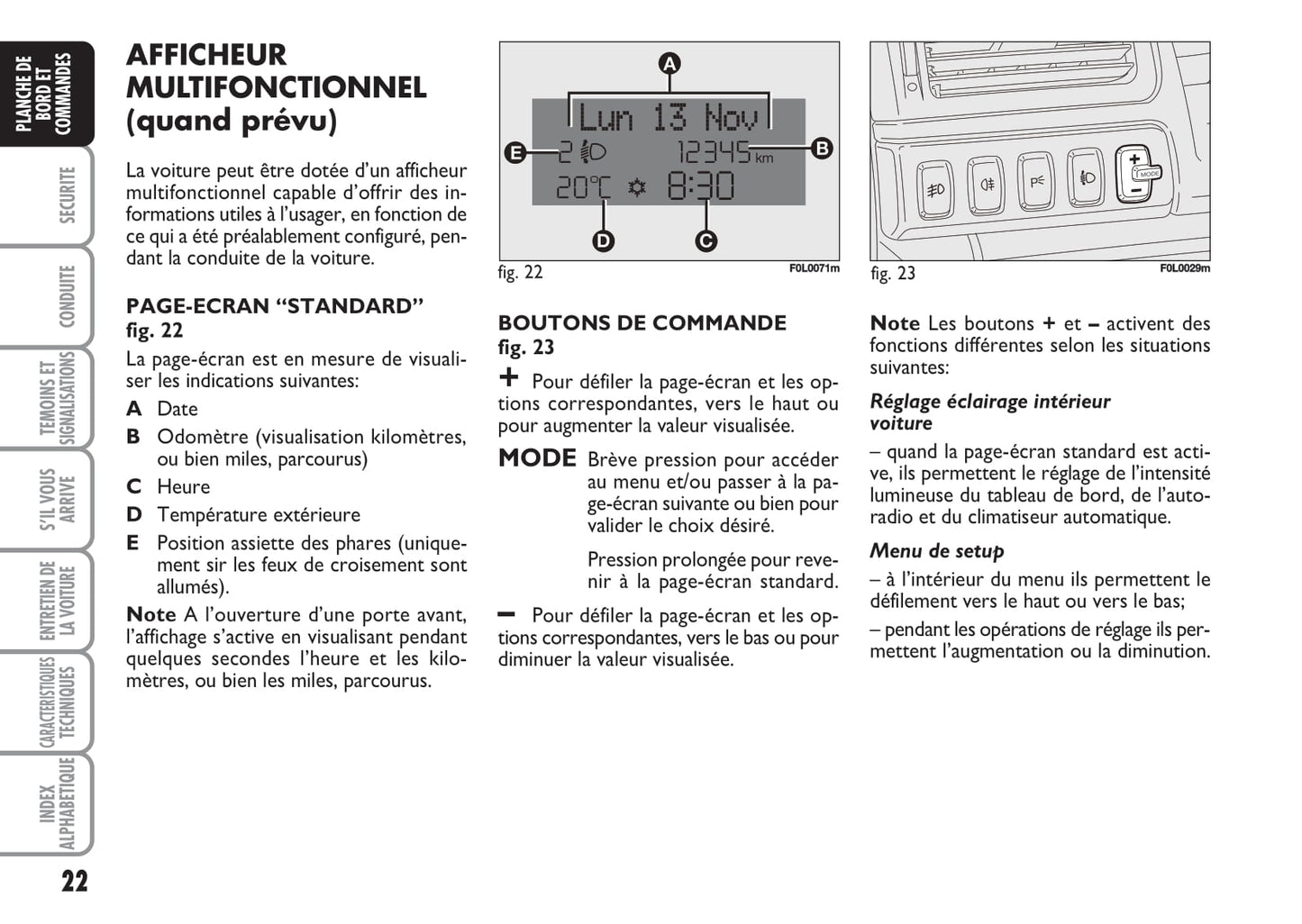 PLANCHE DE BORD ET COMMANDES

SECURITE

CONDUITE

TEMOINS ET SIGNALISATIONS

S'IL VOUS ARRIVE

ENTRETIEN DE LA VOITURE

CARACTERISTIQUES TECHNIQUES

INDEX ALPHABETIQUE

22

AFFICHEUR MULTIFONCTIONNEL (quand prévu)

La voiture peut être dotée d'un afficheur multifonctionnel capable d'offrir des informations utiles à l'usager, en fonction de ce qui a été préalablement configuré, pendant la conduite de la voiture.

PAGE-ECRAN "STANDARD" fig. 22

La page-écran est en mesure de visualiser les indications suivantes:

A Date

B Odomètre (visualisation kilomètres, ou bien miles, parcourus)

C Heure

D Température extérieure

E Position assiette des phares (uniquement sir les feux de croisement sont allumés).

Note A l'ouverture d'une porte avant, l'affichage s'active en visualisant pendant quelques secondes l'heure et les kilomètres, ou bien les miles, parcourus.

A
Lun 13 Nov
E 2
12345 km B
20°C
8:30
D C

fig. 22 F0L0071m

BOUTONS DE COMMANDE fig. 23

+ Pour défiler la page-écran et les options correspondantes, vers le haut ou pour augmenter la valeur visualisée.

MODE Brève pression pour accéder au menu et/ou passer à la page-écran suivante ou bien pour valider le choix désiré.

Pression prolongée pour revenir à la page-écran standard.

– Pour défiler la page-écran et les options correspondantes, vers le bas ou pour diminuer la valeur visualisée.

+
MODE
–

fig. 23 F0L0029m

Note Les boutons + et – activent des fonctions différentes selon les situations suivantes:

Réglage éclairage intérieur voiture

– quand la page-écran standard est active, ils permettent le réglage de l'intensité lumineuse du tableau de bord, de l'autoradio et du climatiseur automatique.

Menu de setup

– à l'intérieur du menu ils permettent le défilement vers le haut ou vers le bas;

– pendant les opérations de réglage ils permettent l'augmentation ou la diminution.