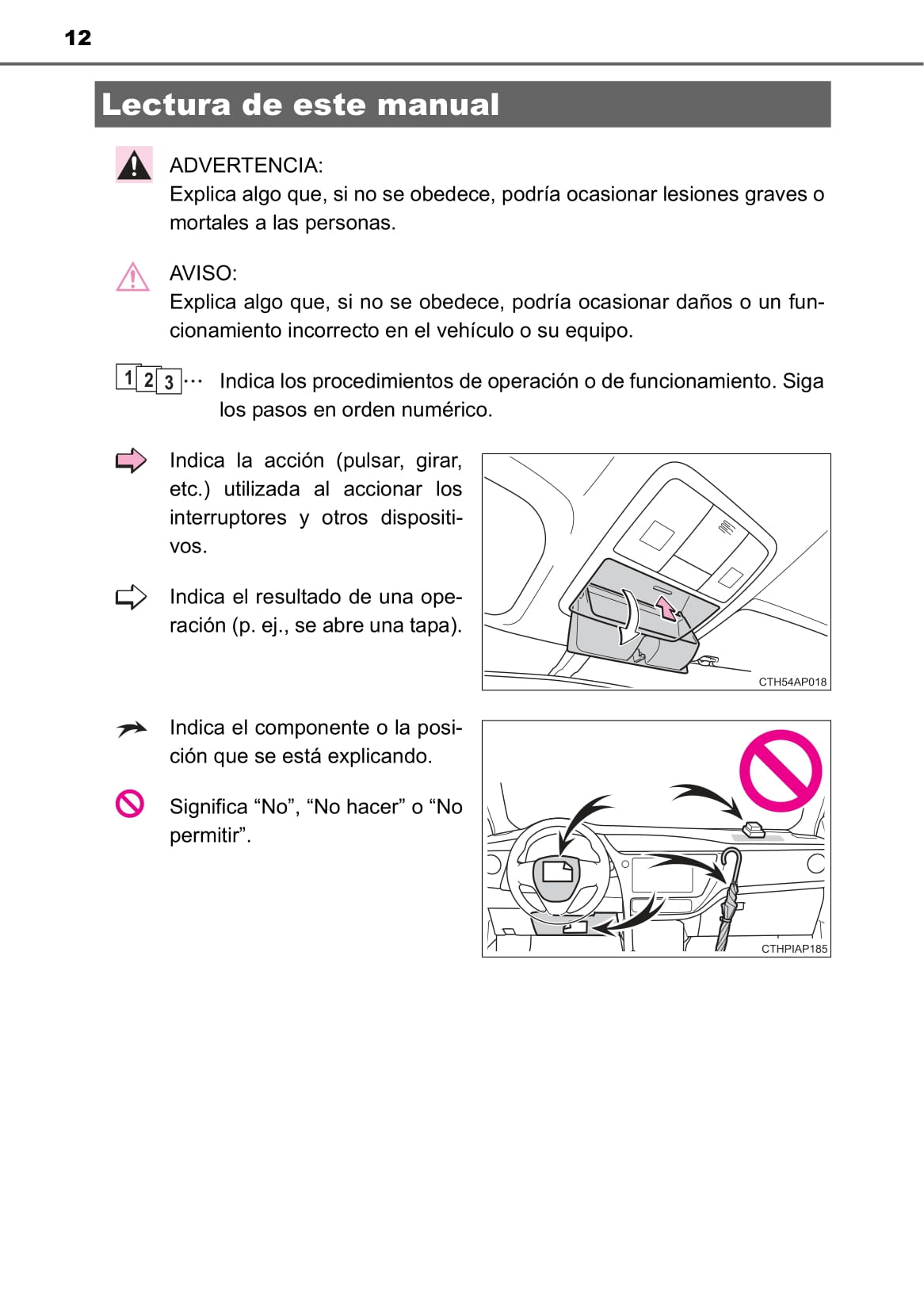 12

Lectura de este manual

ADVERTENCIA:
Explica algo que, si no se obedece, podría ocasionar lesiones graves o mortales a las personas.

AVISO:
Explica algo que, si no se obedece, podría ocasionar daños o un funcionamiento incorrecto en el vehículo o su equipo.

1 2 3 ··· Indica los procedimientos de operación o de funcionamiento. Siga los pasos en orden numérico.

Indica la acción (pulsar, girar, etc.) utilizada al accionar los interruptores y otros dispositivos.

Indica el resultado de una operación (p. ej., se abre una tapa).

CTH54AP018

Indica el componente o la posición que se está explicando.

Significa “No”, “No hacer” o “No permitir”.

CTHPIAP185