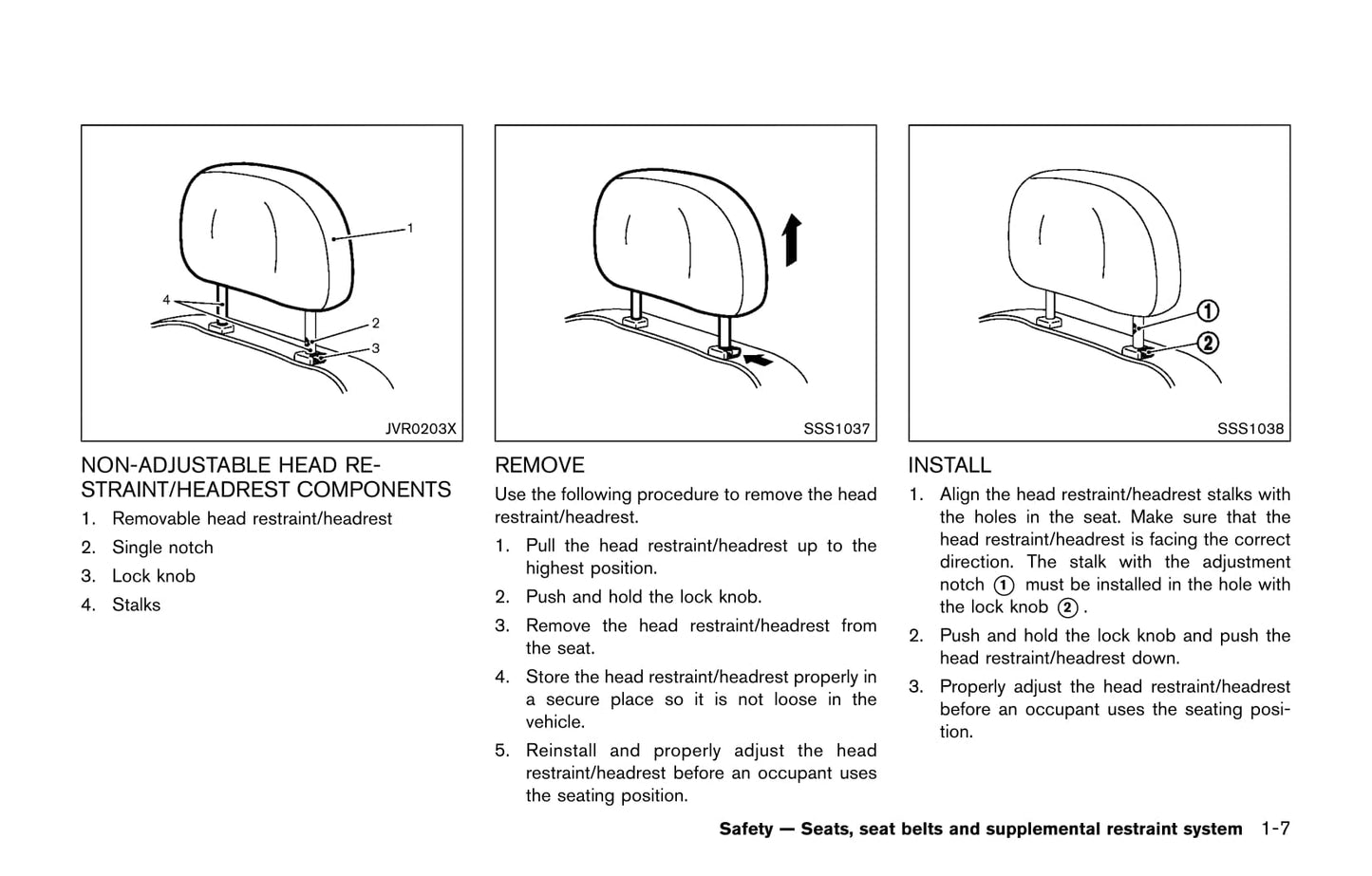 1

4

2

3

JVR0203X

NON-ADJUSTABLE HEAD RESTRAINT/HEADREST COMPONENTS

1. Removable head restraint/headrest

2. Single notch

3. Lock knob

4. Stalks

SSS1037

REMOVE

Use the following procedure to remove the head restraint/headrest.

1. Pull the head restraint/headrest up to the highest position.

2. Push and hold the lock knob.

3. Remove the head restraint/headrest from the seat.

4. Store the head restraint/headrest properly in a secure place so it is not loose in the vehicle.

5. Reinstall and properly adjust the head restraint/headrest before an occupant uses the seating position.

①

②

SSS1038

INSTALL

1. Align the head restraint/headrest stalks with the holes in the seat. Make sure that the head restraint/headrest is facing the correct direction. The stalk with the adjustment notch ① must be installed in the hole with the lock knob ②.

2. Push and hold the lock knob and push the head restraint/headrest down.

3. Properly adjust the head restraint/headrest before an occupant uses the seating position.

Safety — Seats, seat belts and supplemental restraint system 1-7