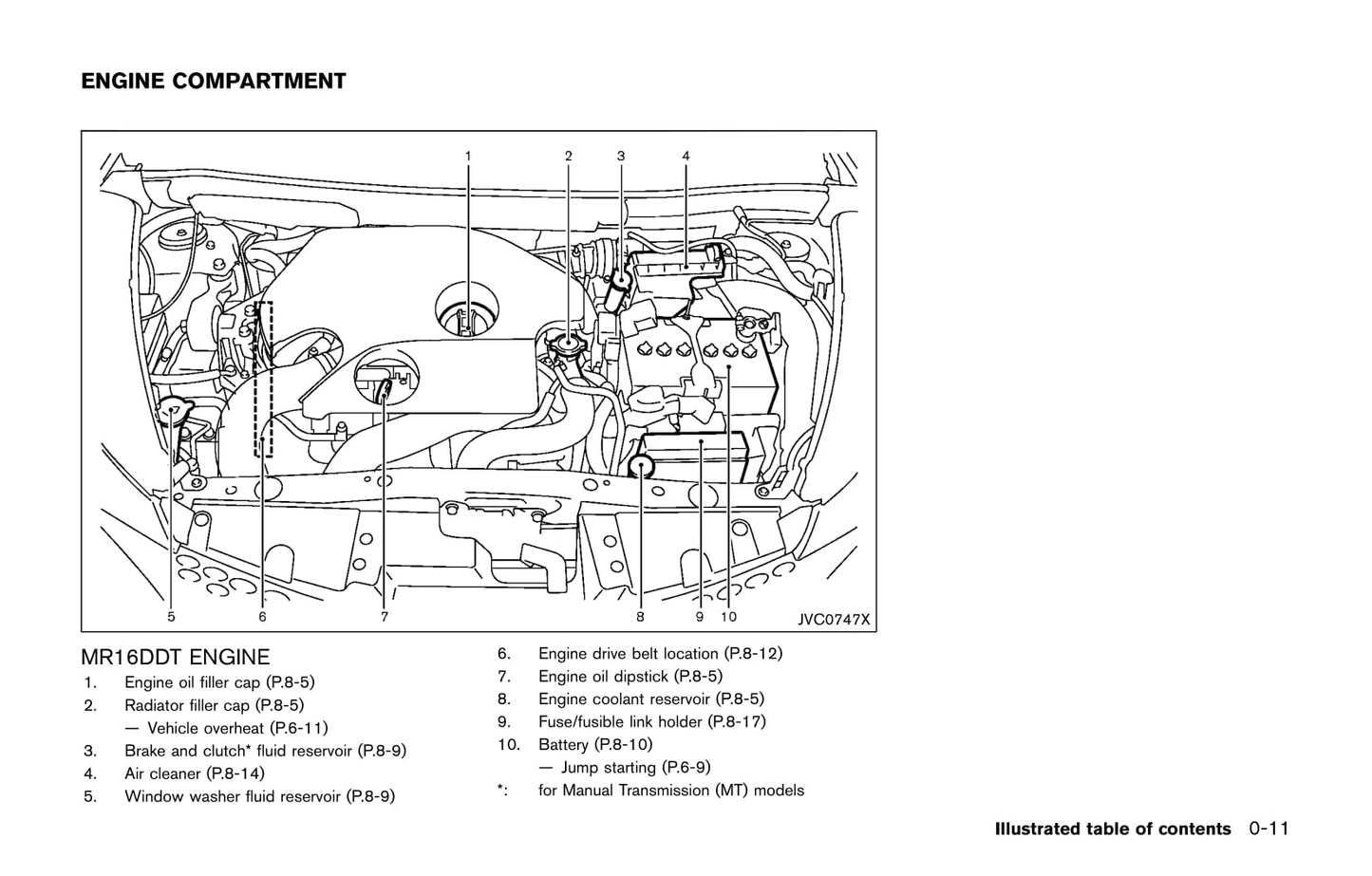 ENGINE COMPARTMENT

1 2 3 4

5 6 7 8 9 10 JVC0747X

MR16DDT ENGINE

1. Engine oil filler cap (P.8-5)
2. Radiator filler cap (P.8-5)
— Vehicle overheat (P.6-11)
3. Brake and clutch* fluid reservoir (P.8-9)
4. Air cleaner (P.8-14)
5. Window washer fluid reservoir (P.8-9)
6. Engine drive belt location (P.8-12)
7. Engine oil dipstick (P.8-5)
8. Engine coolant reservoir (P.8-5)
9. Fuse/fusible link holder (P.8-17)
10. Battery (P.8-10)
— Jump starting (P.6-9)
*: for Manual Transmission (MT) models

Illustrated table of contents 0-11