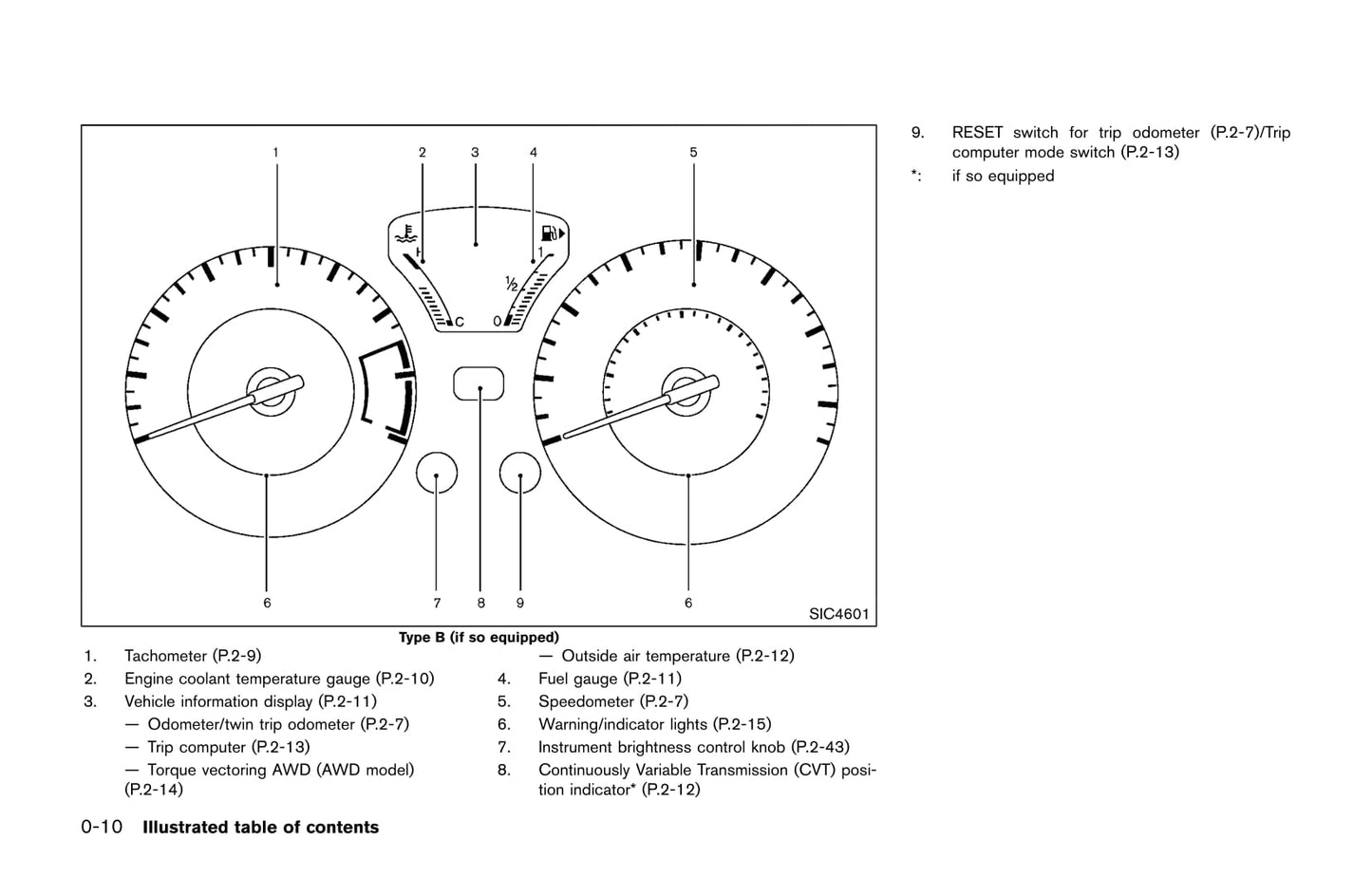 1
2
3
4
5
H
C
1
½
0
6
7
8
9
6
SIC4601

Type B (if so equipped)

1. Tachometer (P.2-9)
2. Engine coolant temperature gauge (P.2-10)
3. Vehicle information display (P.2-11)
— Odometer/twin trip odometer (P.2-7)
— Trip computer (P.2-13)
— Torque vectoring AWD (AWD model) (P.2-14)
— Outside air temperature (P.2-12)
4. Fuel gauge (P.2-11)
5. Speedometer (P.2-7)
6. Warning/indicator lights (P.2-15)
7. Instrument brightness control knob (P.2-43)
8. Continuously Variable Transmission (CVT) position indicator* (P.2-12)

9. RESET switch for trip odometer (P.2-7)/Trip computer mode switch (P.2-13)
*: if so equipped

0-10 Illustrated table of contents