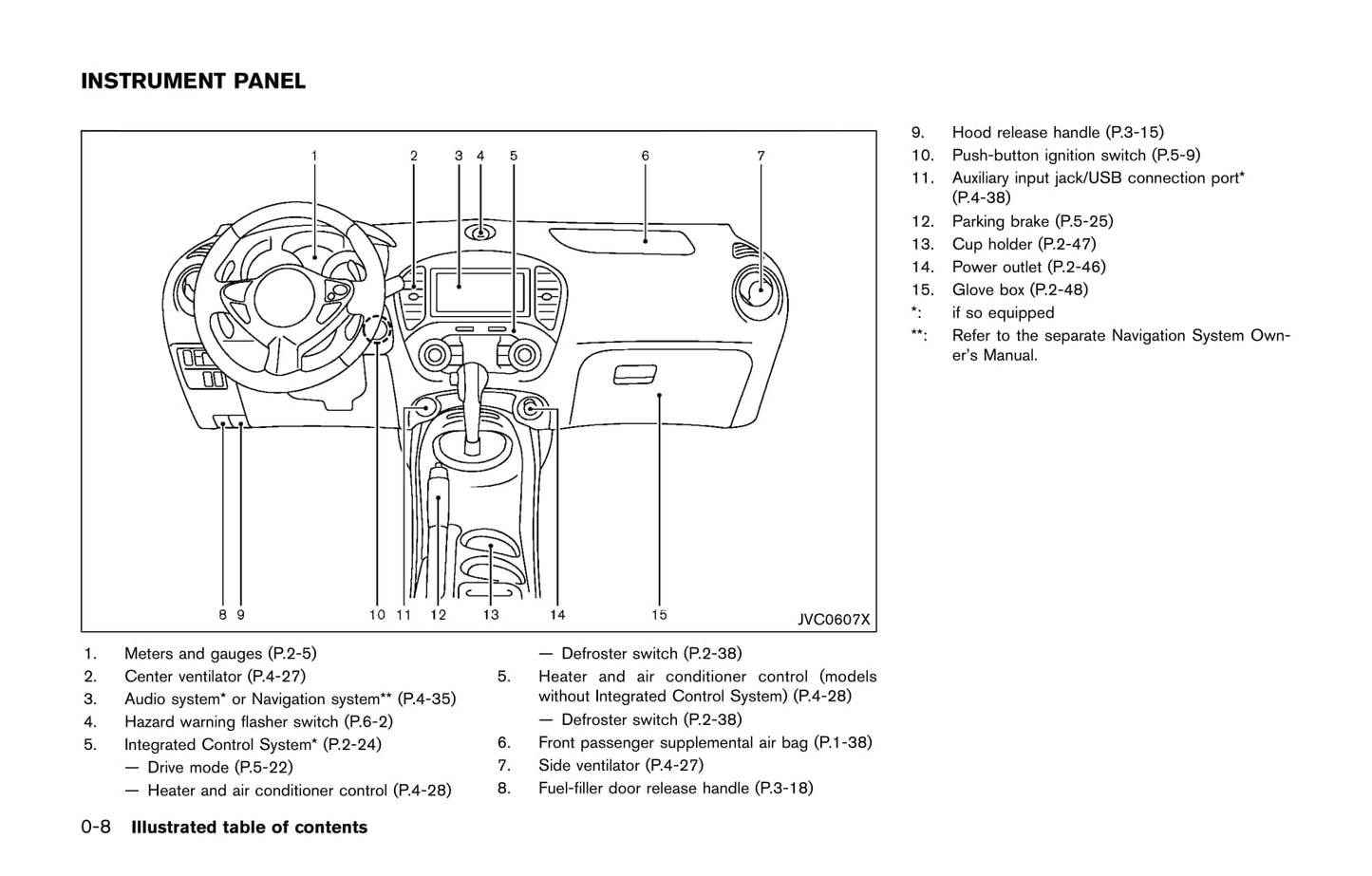 INSTRUMENT PANEL

1 2 3 4 5 6 7

8 9 10 11 12 13 14 15

JVC0607X

1. Meters and gauges (P.2-5)
2. Center ventilator (P.4-27)
3. Audio system* or Navigation system** (P.4-35)
4. Hazard warning flasher switch (P.6-2)
5. Integrated Control System* (P.2-24)
— Drive mode (P.5-22)
— Heater and air conditioner control (P.4-28)
— Defroster switch (P.2-38)
5. Heater and air conditioner control (models without Integrated Control System) (P.4-28)
— Defroster switch (P.2-38)
6. Front passenger supplemental air bag (P.1-38)
7. Side ventilator (P.4-27)
8. Fuel-filler door release handle (P.3-18)

9. Hood release handle (P.3-15)
10. Push-button ignition switch (P.5-9)
11. Auxiliary input jack/USB connection port* (P.4-38)
12. Parking brake (P.5-25)
13. Cup holder (P.2-47)
14. Power outlet (P.2-46)
15. Glove box (P.2-48)
*: if so equipped
**: Refer to the separate Navigation System Owner's Manual.

0-8 Illustrated table of contents