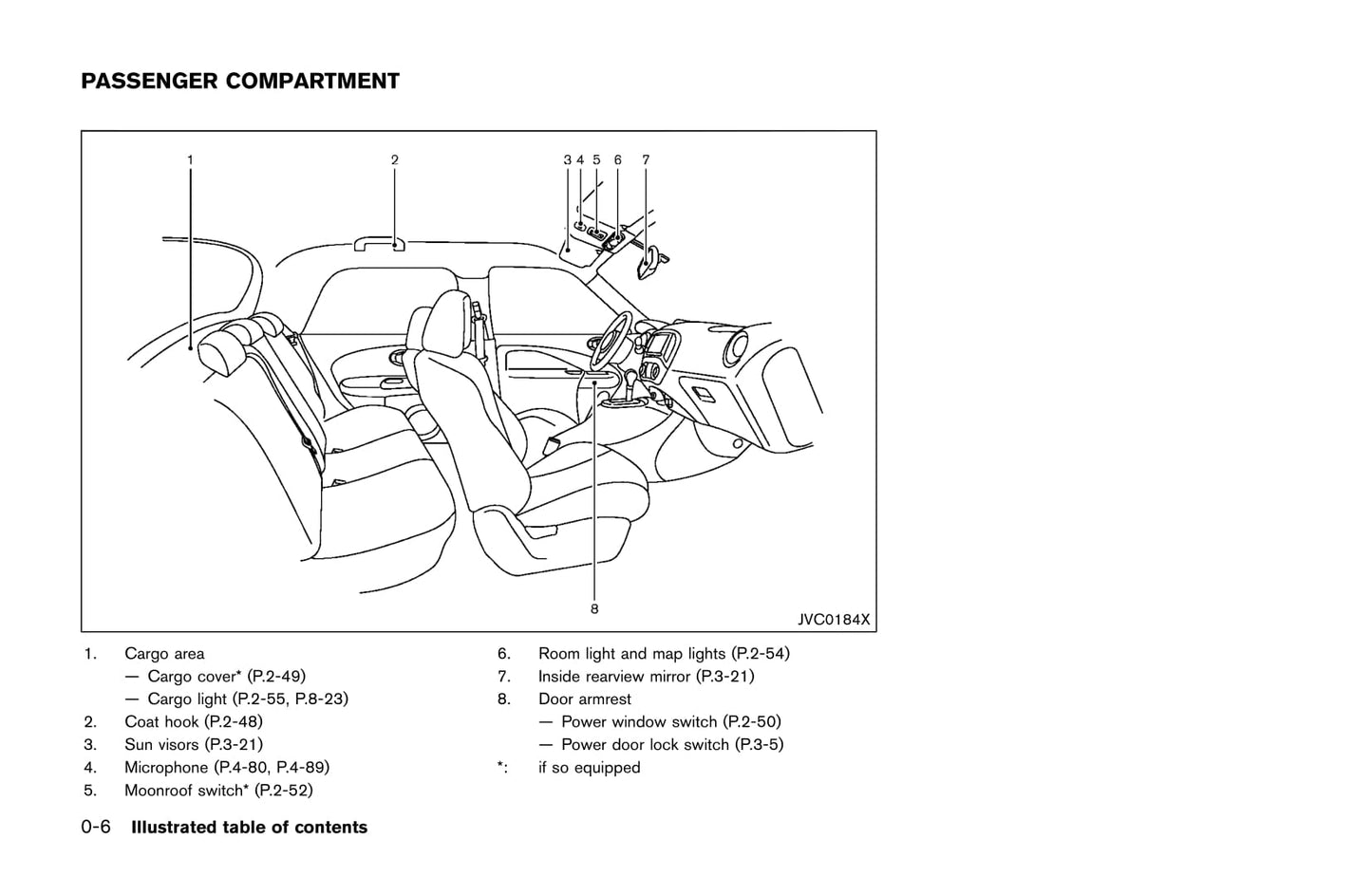 PASSENGER COMPARTMENT

1
2
3 4 5 6 7
8
JVC0184X

1. Cargo area
— Cargo cover* (P.2-49)
— Cargo light (P.2-55, P.8-23)
2. Coat hook (P.2-48)
3. Sun visors (P.3-21)
4. Microphone (P.4-80, P.4-89)
5. Moonroof switch* (P.2-52)

6. Room light and map lights (P.2-54)
7. Inside rearview mirror (P.3-21)
8. Door armrest
— Power window switch (P.2-50)
— Power door lock switch (P.3-5)
*: if so equipped

0-6 Illustrated table of contents