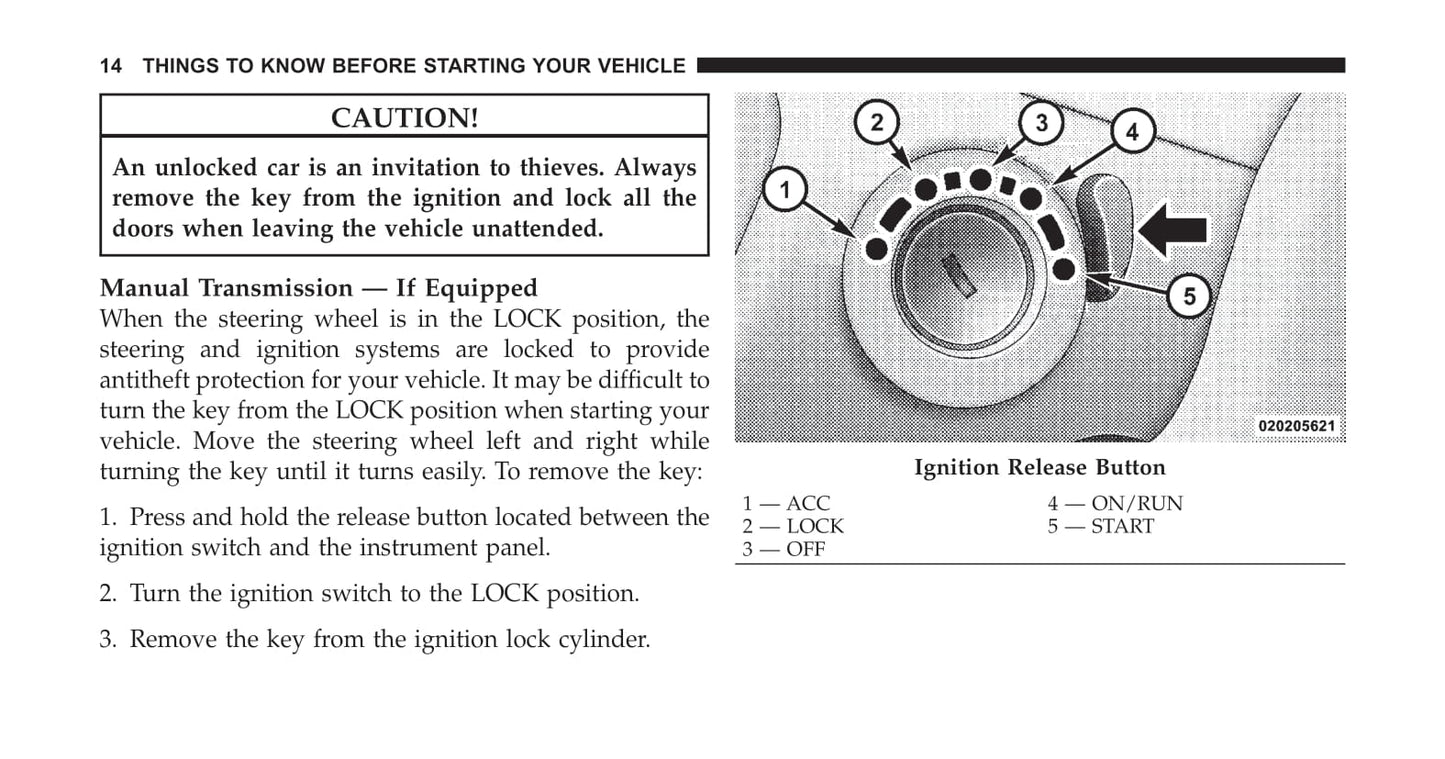 14 THINGS TO KNOW BEFORE STARTING YOUR VEHICLE

CAUTION!

An unlocked car is an invitation to thieves. Always remove the key from the ignition and lock all the doors when leaving the vehicle unattended.

Manual Transmission — If Equipped
When the steering wheel is in the LOCK position, the steering and ignition systems are locked to provide antitheft protection for your vehicle. It may be difficult to turn the key from the LOCK position when starting your vehicle. Move the steering wheel left and right while turning the key until it turns easily. To remove the key:

1. Press and hold the release button located between the ignition switch and the instrument panel.

2. Turn the ignition switch to the LOCK position.

3. Remove the key from the ignition lock cylinder.

1
2
3
4
5
020205621

Ignition Release Button

1 — ACC
2 — LOCK
3 — OFF
4 — ON/RUN
5 — START