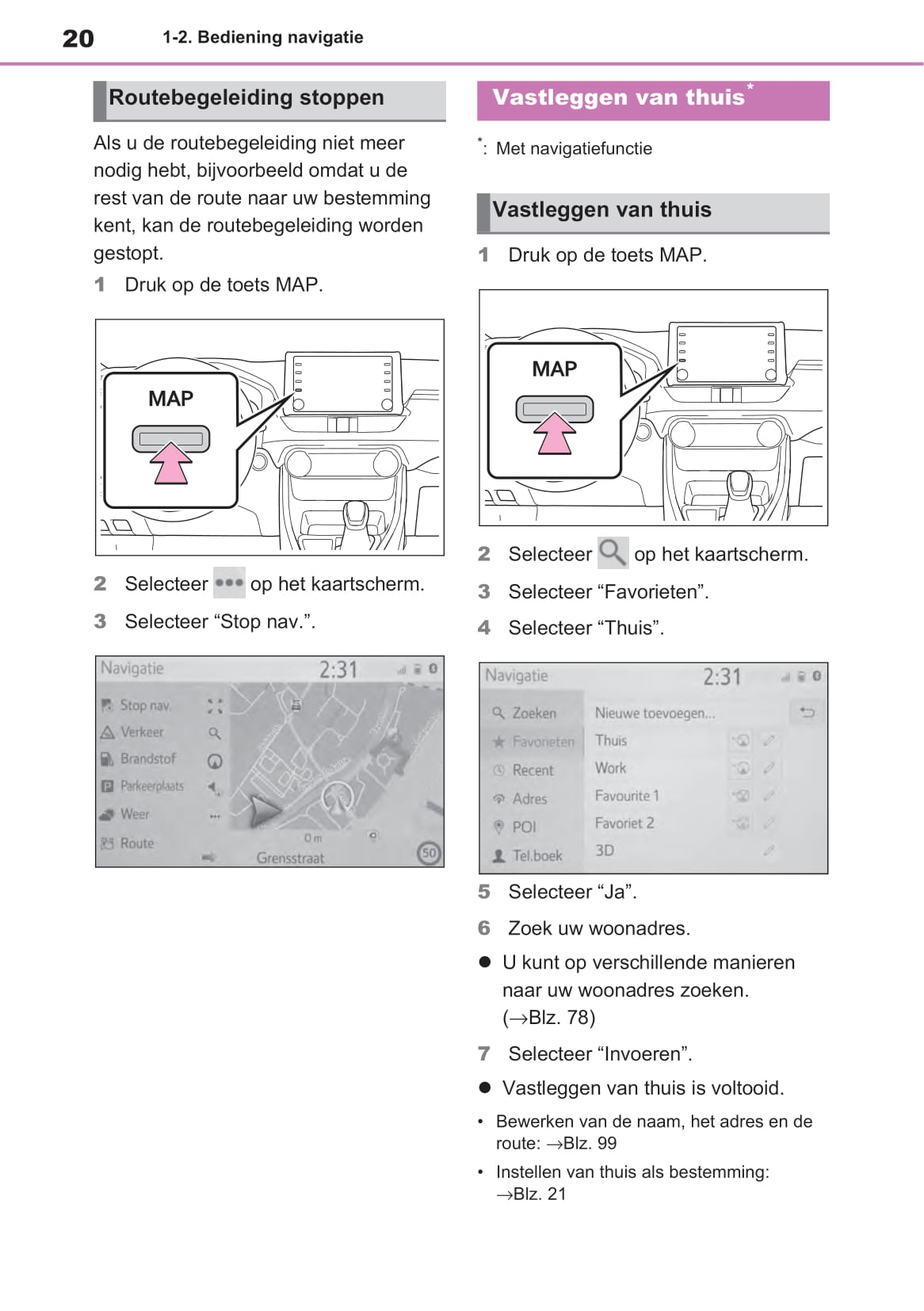 20 1-2. Bediening navigatie

Routebegeleiding stoppen

Als u de routebegeleiding niet meer nodig hebt, bijvoorbeeld omdat u de rest van de route naar uw bestemming kent, kan de routebegeleiding worden gestopt.

1 Druk op de toets MAP.

MAP

2 Selecteer ••• op het kaartscherm.

3 Selecteer “Stop nav.”.

Navigatie 2:31
Stop nav.
Verkeer
Brandstof
Parkeerplaats
Weer
Route
0 m
Grensstraat
50

Vastleggen van thuis*

*: Met navigatiefunctie

Vastleggen van thuis

1 Druk op de toets MAP.

MAP

2 Selecteer op het kaartscherm.

3 Selecteer “Favorieten”.

4 Selecteer “Thuis”.

Navigatie 2:31
Zoeken
Favorieten
Recent
Adres
POI
Tel.boek
Nieuwe toevoegen...
Thuis
Work
Favourite 1
Favoriet 2
3D

5 Selecteer “Ja”.

6 Zoek uw woonadres.

● U kunt op verschillende manieren naar uw woonadres zoeken. (→Blz. 78)

7 Selecteer “Invoeren”.

● Vastleggen van thuis is voltooid.

• Bewerken van de naam, het adres en de route: →Blz. 99

• Instellen van thuis als bestemming: →Blz. 21