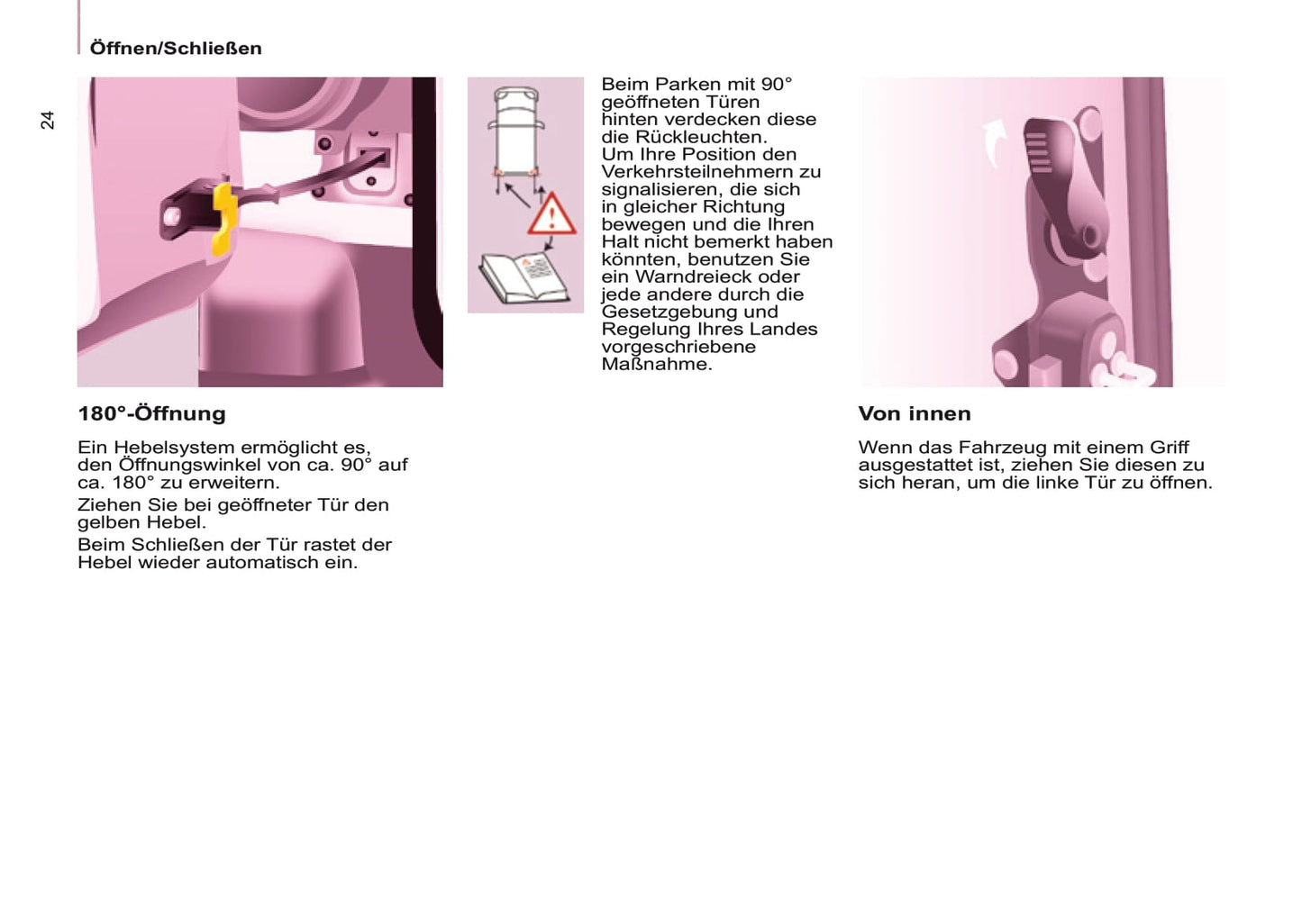 Öffnen/Schließen

24

180°-Öffnung

Ein Hebelsystem ermöglicht es, den Öffnungswinkel von ca. 90° auf ca. 180° zu erweitern.

Ziehen Sie bei geöffneter Tür den gelben Hebel.

Beim Schließen der Tür rastet der Hebel wieder automatisch ein.

Beim Parken mit 90° geöffneten Türen hinten verdecken diese die Rückleuchten. Um Ihre Position den Verkehrsteilnehmern zu signalisieren, die sich in gleicher Richtung bewegen und die Ihren Halt nicht bemerkt haben könnten, benutzen Sie ein Warndreieck oder jede andere durch die Gesetzgebung und Regelung Ihres Landes vorgeschriebene Maßnahme.

Von innen

Wenn das Fahrzeug mit einem Griff ausgestattet ist, ziehen Sie diesen zu sich heran, um die linke Tür zu öffnen.