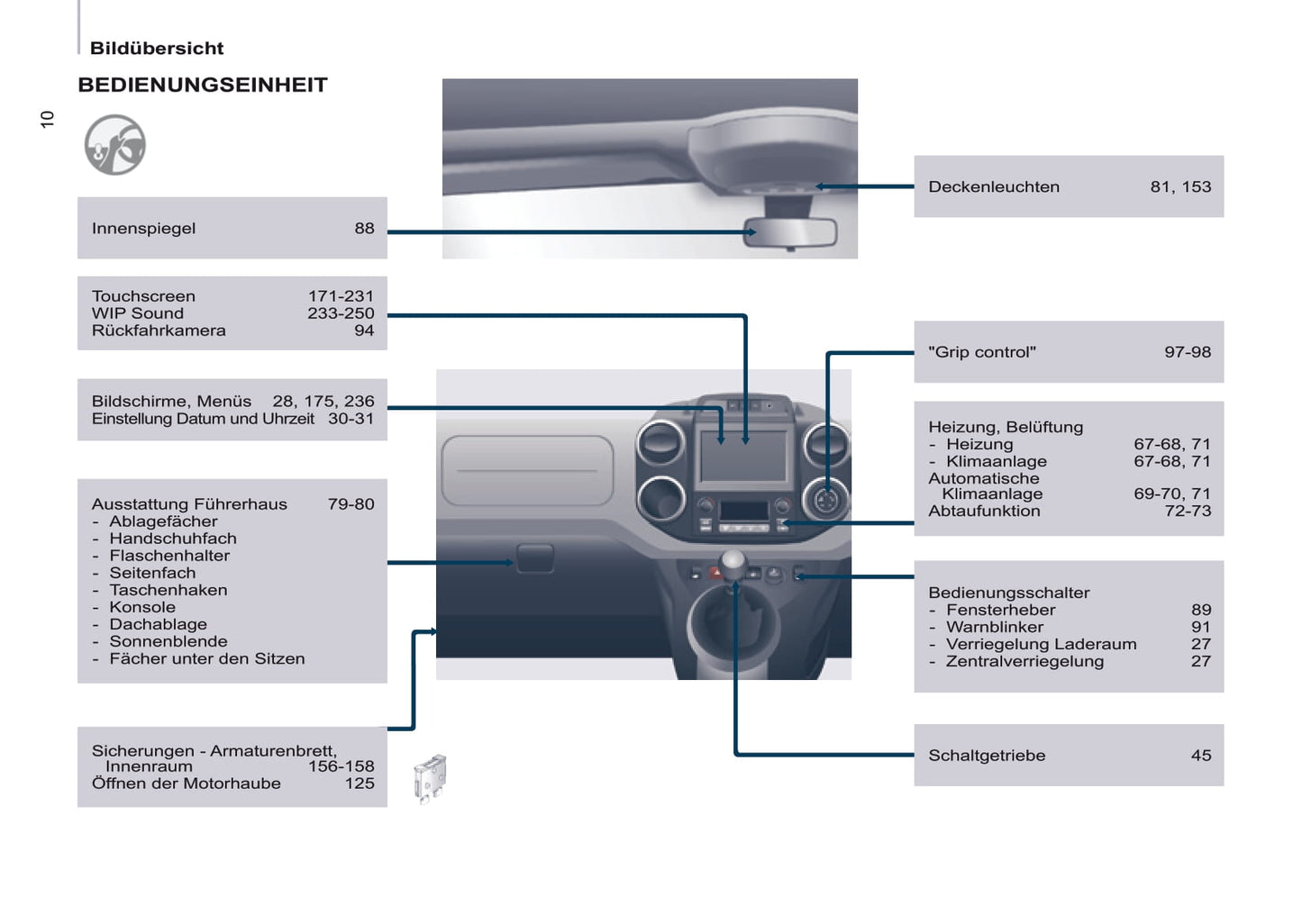 Bildübersicht

10

BEDIENUNGSEINHEIT

Innenspiegel 88

Touchscreen 171-231
WIP Sound 233-250
Rückfahrkamera 94

Bildschirme, Menüs 28, 175, 236
Einstellung Datum und Uhrzeit 30-31

Ausstattung Führerhaus 79-80
- Ablagefächer
- Handschuhfach
- Flaschenhalter
- Seitenfach
- Taschenhaken
- Konsole
- Dachablage
- Sonnenblende
- Fächer unter den Sitzen

Sicherungen - Armaturenbrett, Innenraum 156-158
Öffnen der Motorhaube 125

Deckenleuchten 81, 153

"Grip control" 97-98

Heizung, Belüftung
- Heizung 67-68, 71
- Klimaanlage 67-68, 71
Automatische Klimaanlage 69-70, 71
Abtaufunktion 72-73

Bedienungsschalter
- Fensterheber 89
- Warnblinker 91
- Verriegelung Laderaum 27
- Zentralverriegelung 27

Schaltgetriebe 45