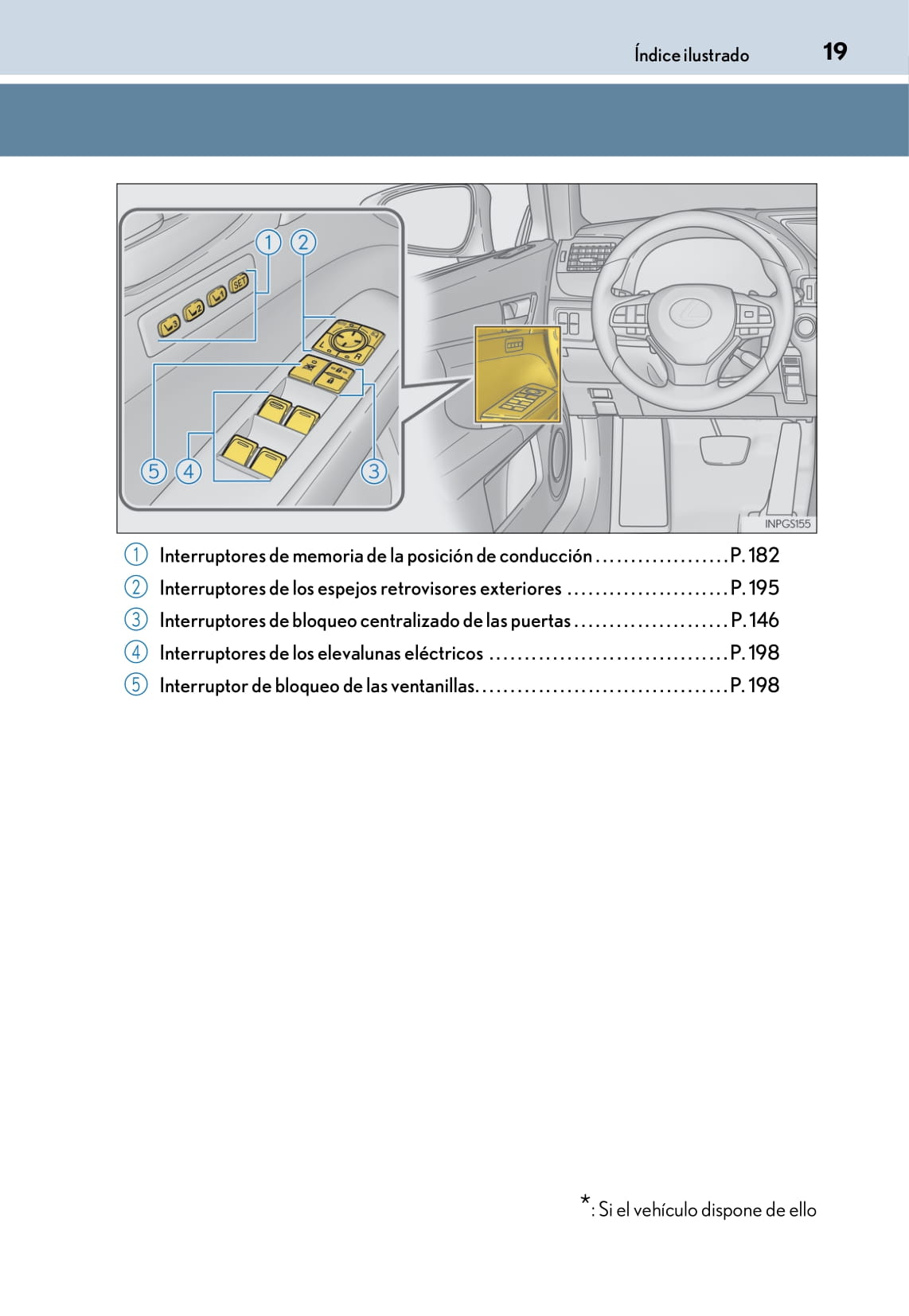 Índice ilustrado 19

1 2
SET
L R
5 4 3
INPGS155

1 Interruptores de memoria de la posición de conducción . . . . . . . . . . . . . . . . . . . P. 182
2 Interruptores de los espejos retrovisores exteriores . . . . . . . . . . . . . . . . . . . . . . . P. 195
3 Interruptores de bloqueo centralizado de las puertas . . . . . . . . . . . . . . . . . . . . . . P. 146
4 Interruptores de los elevalunas eléctricos . . . . . . . . . . . . . . . . . . . . . . . . . . . . . . . . . . P. 198
5 Interruptor de bloqueo de las ventanillas. . . . . . . . . . . . . . . . . . . . . . . . . . . . . . . . . . . . P. 198

*: Si el vehículo dispone de ello