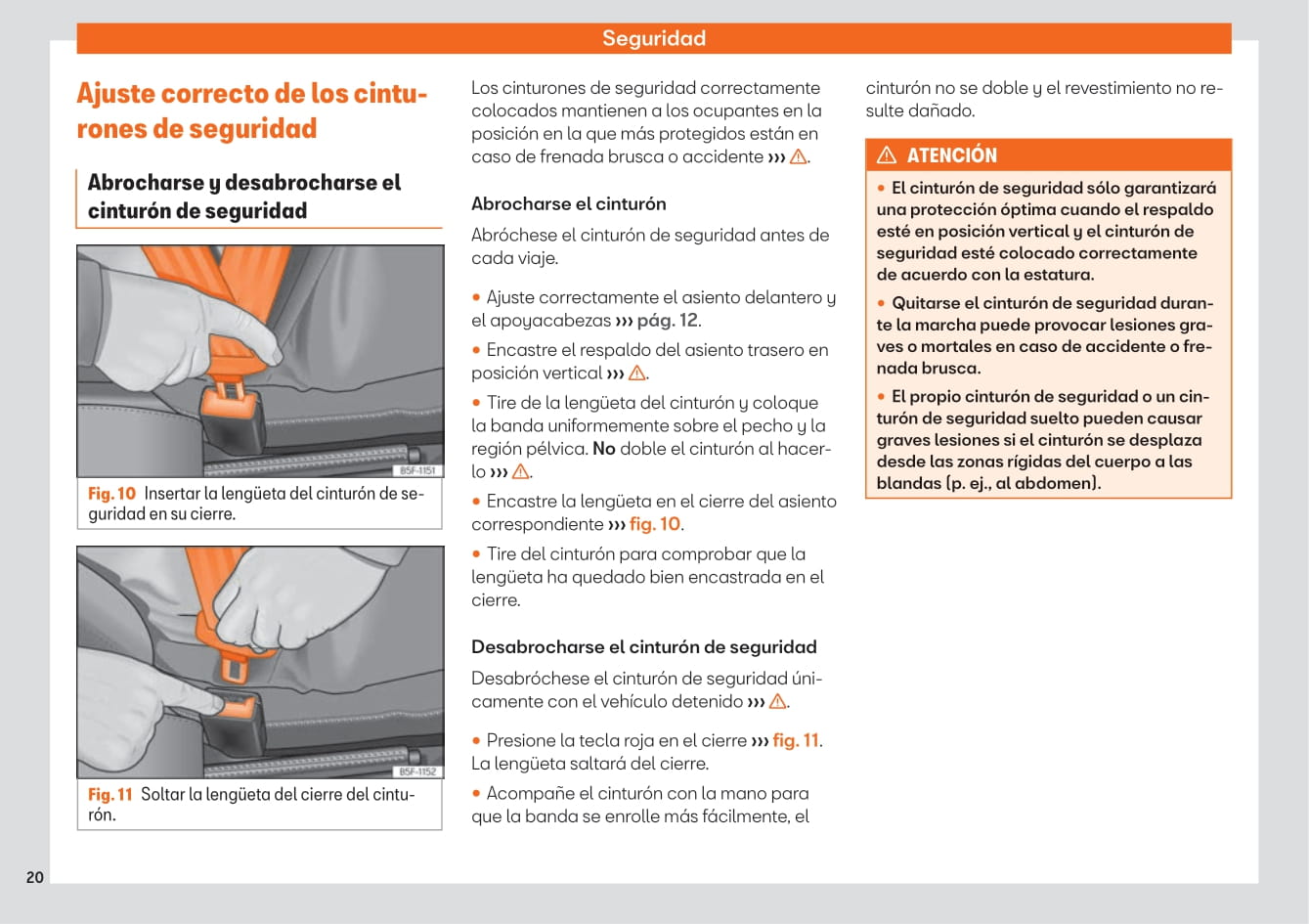 Seguridad

Ajuste correcto de los cinturones de seguridad

Abrocharse y desabrocharse el cinturón de seguridad

B5F-1151

Fig. 10 Insertar la lengüeta del cinturón de seguridad en su cierre.

B5F-1152

Fig. 11 Soltar la lengüeta del cierre del cinturón.

Los cinturones de seguridad correctamente colocados mantienen a los ocupantes en la posición en la que más protegidos están en caso de frenada brusca o accidente ››› ⚠.

Abrocharse el cinturón

Abróchese el cinturón de seguridad antes de cada viaje.

• Ajuste correctamente el asiento delantero y el apoyacabezas ››› pág. 12.

• Encastre el respaldo del asiento trasero en posición vertical ››› ⚠.

• Tire de la lengüeta del cinturón y coloque la banda uniformemente sobre el pecho y la región pélvica. No doble el cinturón al hacerlo ››› ⚠.

• Encastre la lengüeta en el cierre del asiento correspondiente ››› fig. 10.

• Tire del cinturón para comprobar que la lengüeta ha quedado bien encastrada en el cierre.

Desabrocharse el cinturón de seguridad

Desabróchese el cinturón de seguridad únicamente con el vehículo detenido ››› ⚠.

• Presione la tecla roja en el cierre ››› fig. 11. La lengüeta saltará del cierre.

• Acompañe el cinturón con la mano para que la banda se enrolle más fácilmente, el cinturón no se doble y el revestimiento no resulte dañado.

⚠ ATENCIÓN

• El cinturón de seguridad sólo garantizará una protección óptima cuando el respaldo esté en posición vertical y el cinturón de seguridad esté colocado correctamente de acuerdo con la estatura.

• Quitarse el cinturón de seguridad durante la marcha puede provocar lesiones graves o mortales en caso de accidente o frenada brusca.

• El propio cinturón de seguridad o un cinturón de seguridad suelto pueden causar graves lesiones si el cinturón se desplaza desde las zonas rígidas del cuerpo a las blandas (p. ej., al abdomen).

20