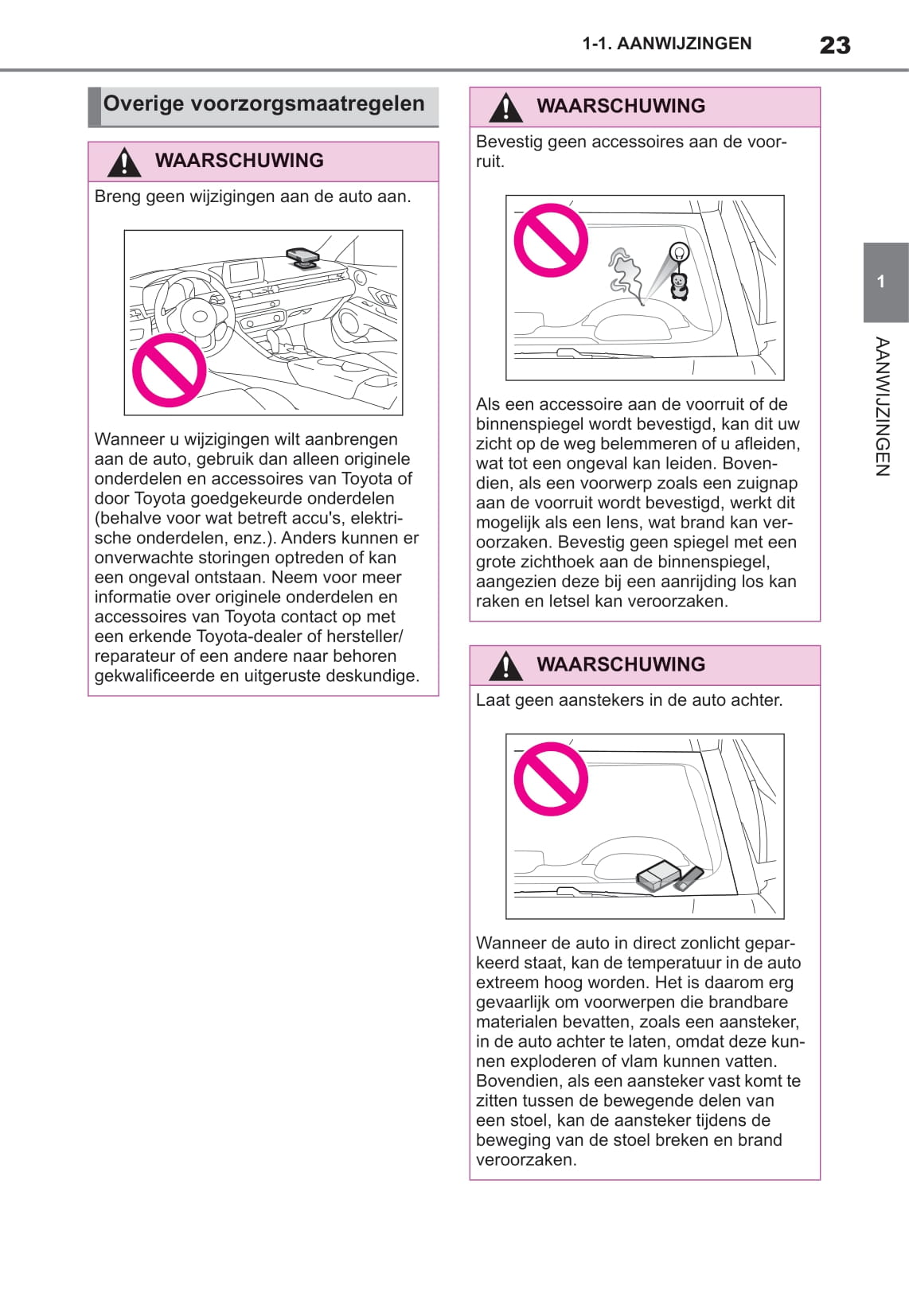 1-1. AANWIJZINGEN 23

Overige voorzorgsmaatregelen

WAARSCHUWING

Breng geen wijzigingen aan de auto aan.

Wanneer u wijzigingen wilt aanbrengen aan de auto, gebruik dan alleen originele onderdelen en accessoires van Toyota of door Toyota goedgekeurde onderdelen (behalve voor wat betreft accu's, elektrische onderdelen, enz.). Anders kunnen er onverwachte storingen optreden of kan een ongeval ontstaan. Neem voor meer informatie over originele onderdelen en accessoires van Toyota contact op met een erkende Toyota-dealer of hersteller/reparateur of een andere naar behoren gekwalificeerde en uitgeruste deskundige.

WAARSCHUWING

Bevestig geen accessoires aan de voorruit.

Als een accessoire aan de voorruit of de binnenspiegel wordt bevestigd, kan dit uw zicht op de weg belemmeren of u afleiden, wat tot een ongeval kan leiden. Bovendien, als een voorwerp zoals een zuignap aan de voorruit wordt bevestigd, werkt dit mogelijk als een lens, wat brand kan veroorzaken. Bevestig geen spiegel met een grote zichthoek aan de binnenspiegel, aangezien deze bij een aanrijding los kan raken en letsel kan veroorzaken.

WAARSCHUWING

Laat geen aanstekers in de auto achter.

Wanneer de auto in direct zonlicht geparkeerd staat, kan de temperatuur in de auto extreem hoog worden. Het is daarom erg gevaarlijk om voorwerpen die brandbare materialen bevatten, zoals een aansteker, in de auto achter te laten, omdat deze kunnen exploderen of vlam kunnen vatten. Bovendien, als een aansteker vast komt te zitten tussen de bewegende delen van een stoel, kan de aansteker tijdens de beweging van de stoel breken en brand veroorzaken.

1

AANWIJZINGEN