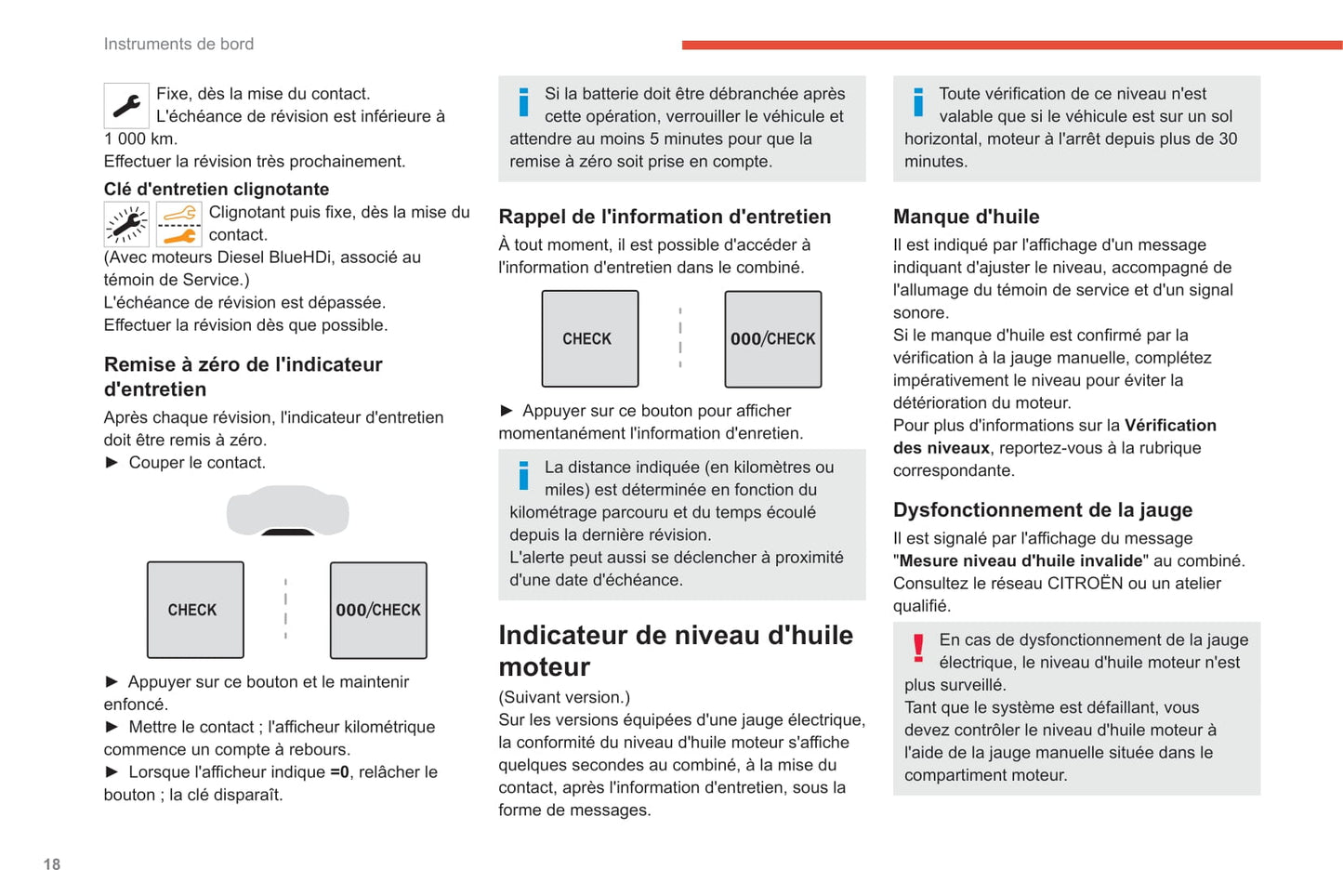 Instruments de bord

Fixe, dès la mise du contact.
L'échéance de révision est inférieure à 1 000 km.
Effectuer la révision très prochainement.

Clé d'entretien clignotante

Clignotant puis fixe, dès la mise du contact.
(Avec moteurs Diesel BlueHDi, associé au témoin de Service.)
L'échéance de révision est dépassée.
Effectuer la révision dès que possible.

Remise à zéro de l'indicateur d'entretien

Après chaque révision, l'indicateur d'entretien doit être remis à zéro.
► Couper le contact.

CHECK

000/CHECK

► Appuyer sur ce bouton et le maintenir enfoncé.
► Mettre le contact ; l'afficheur kilométrique commence un compte à rebours.
► Lorsque l'afficheur indique =0, relâcher le bouton ; la clé disparaît.

Si la batterie doit être débranchée après cette opération, verrouiller le véhicule et attendre au moins 5 minutes pour que la remise à zéro soit prise en compte.

Rappel de l'information d'entretien

À tout moment, il est possible d'accéder à l'information d'entretien dans le combiné.

CHECK

000/CHECK

► Appuyer sur ce bouton pour afficher momentanément l'information d'enretien.

La distance indiquée (en kilomètres ou miles) est déterminée en fonction du kilométrage parcouru et du temps écoulé depuis la dernière révision.
L'alerte peut aussi se déclencher à proximité d'une date d'échéance.

Indicateur de niveau d'huile moteur

(Suivant version.)
Sur les versions équipées d'une jauge électrique, la conformité du niveau d'huile moteur s'affiche quelques secondes au combiné, à la mise du contact, après l'information d'entretien, sous la forme de messages.

Toute vérification de ce niveau n'est valable que si le véhicule est sur un sol horizontal, moteur à l'arrêt depuis plus de 30 minutes.

Manque d'huile

Il est indiqué par l'affichage d'un message indiquant d'ajuster le niveau, accompagné de l'allumage du témoin de service et d'un signal sonore.
Si le manque d'huile est confirmé par la vérification à la jauge manuelle, complétez impérativement le niveau pour éviter la détérioration du moteur.
Pour plus d'informations sur la Vérification des niveaux, reportez-vous à la rubrique correspondante.

Dysfonctionnement de la jauge

Il est signalé par l'affichage du message "Mesure niveau d'huile invalide" au combiné.
Consultez le réseau CITROËN ou un atelier qualifié.

En cas de dysfonctionnement de la jauge électrique, le niveau d'huile moteur n'est plus surveillé.
Tant que le système est défaillant, vous devez contrôler le niveau d'huile moteur à l'aide de la jauge manuelle située dans le compartiment moteur.

18