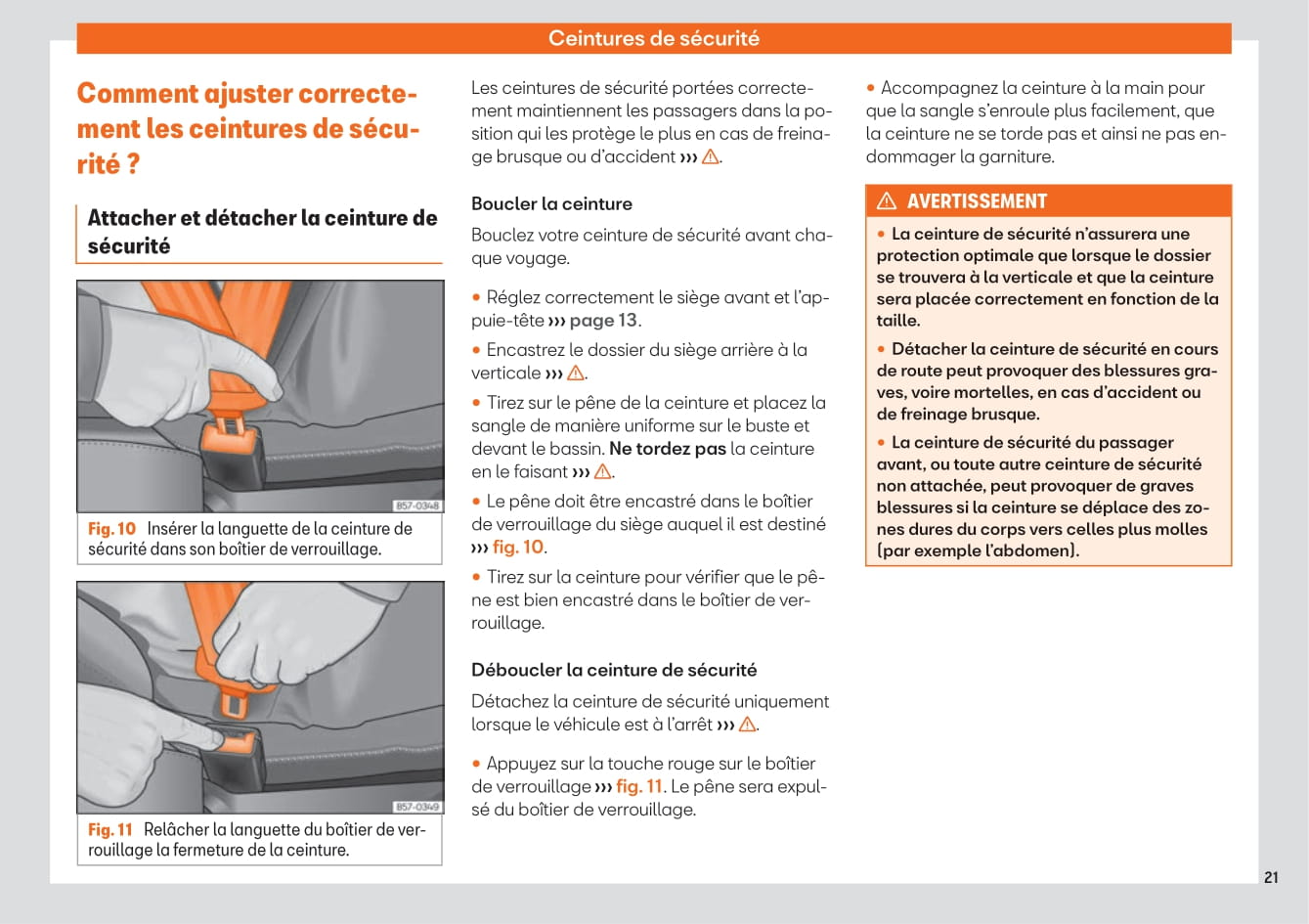 Ceintures de sécurité

Comment ajuster correctement les ceintures de sécurité ?

Attacher et détacher la ceinture de sécurité

B57-0348

Fig. 10 Insérer la languette de la ceinture de sécurité dans son boîtier de verrouillage.

B57-0349

Fig. 11 Relâcher la languette du boîtier de verrouillage la fermeture de la ceinture.

Les ceintures de sécurité portées correctement maintiennent les passagers dans la position qui les protège le plus en cas de freinage brusque ou d'accident ››› ⚠.

Boucler la ceinture

Bouclez votre ceinture de sécurité avant chaque voyage.

• Réglez correctement le siège avant et l'appuie-tête ››› page 13.

• Encastrez le dossier du siège arrière à la verticale ››› ⚠.

• Tirez sur le pêne de la ceinture et placez la sangle de manière uniforme sur le buste et devant le bassin. Ne tordez pas la ceinture en le faisant ››› ⚠.

• Le pêne doit être encastré dans le boîtier de verrouillage du siège auquel il est destiné ››› fig. 10.

• Tirez sur la ceinture pour vérifier que le pêne est bien encastré dans le boîtier de verrouillage.

Déboucler la ceinture de sécurité

Détachez la ceinture de sécurité uniquement lorsque le véhicule est à l'arrêt ››› ⚠.

• Appuyez sur la touche rouge sur le boîtier de verrouillage ››› fig. 11. Le pêne sera expulsé du boîtier de verrouillage.

• Accompagnez la ceinture à la main pour que la sangle s'enroule plus facilement, que la ceinture ne se torde pas et ainsi ne pas endommager la garniture.

⚠ AVERTISSEMENT

• La ceinture de sécurité n'assurera une protection optimale que lorsque le dossier se trouvera à la verticale et que la ceinture sera placée correctement en fonction de la taille.

• Détacher la ceinture de sécurité en cours de route peut provoquer des blessures graves, voire mortelles, en cas d'accident ou de freinage brusque.

• La ceinture de sécurité du passager avant, ou toute autre ceinture de sécurité non attachée, peut provoquer de graves blessures si la ceinture se déplace des zones dures du corps vers celles plus molles (par exemple l'abdomen).

21