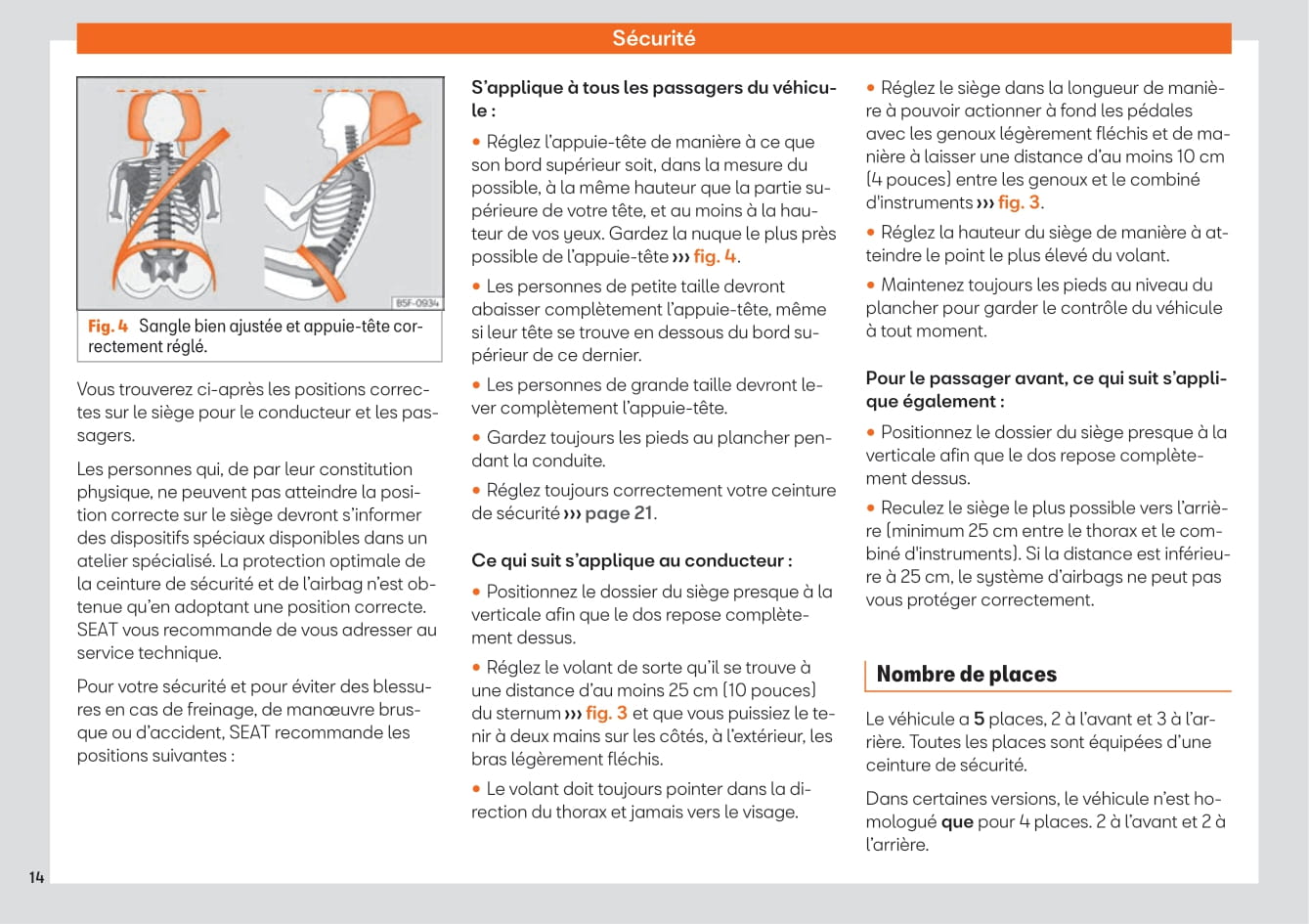 Sécurité

B5F-0934

Fig. 4 Sangle bien ajustée et appuie-tête correctement réglé.

Vous trouverez ci-après les positions correctes sur le siège pour le conducteur et les passagers.

Les personnes qui, de par leur constitution physique, ne peuvent pas atteindre la position correcte sur le siège devront s'informer des dispositifs spéciaux disponibles dans un atelier spécialisé. La protection optimale de la ceinture de sécurité et de l'airbag n'est obtenue qu'en adoptant une position correcte. SEAT vous recommande de vous adresser au service technique.

Pour votre sécurité et pour éviter des blessures en cas de freinage, de manœuvre brusque ou d'accident, SEAT recommande les positions suivantes :

S'applique à tous les passagers du véhicule :

• Réglez l'appuie-tête de manière à ce que son bord supérieur soit, dans la mesure du possible, à la même hauteur que la partie supérieure de votre tête, et au moins à la hauteur de vos yeux. Gardez la nuque le plus près possible de l'appuie-tête ››› fig. 4.

• Les personnes de petite taille devront abaisser complètement l'appuie-tête, même si leur tête se trouve en dessous du bord supérieur de ce dernier.

• Les personnes de grande taille devront lever complètement l'appuie-tête.

• Gardez toujours les pieds au plancher pendant la conduite.

• Réglez toujours correctement votre ceinture de sécurité ››› page 21.

Ce qui suit s'applique au conducteur :

• Positionnez le dossier du siège presque à la verticale afin que le dos repose complètement dessus.

• Réglez le volant de sorte qu'il se trouve à une distance d'au moins 25 cm (10 pouces) du sternum ››› fig. 3 et que vous puissiez le tenir à deux mains sur les côtés, à l'extérieur, les bras légèrement fléchis.

• Le volant doit toujours pointer dans la direction du thorax et jamais vers le visage.

• Réglez le siège dans la longueur de manière à pouvoir actionner à fond les pédales avec les genoux légèrement fléchis et de manière à laisser une distance d'au moins 10 cm (4 pouces) entre les genoux et le combiné d'instruments ››› fig. 3.

• Réglez la hauteur du siège de manière à atteindre le point le plus élevé du volant.

• Maintenez toujours les pieds au niveau du plancher pour garder le contrôle du véhicule à tout moment.

Pour le passager avant, ce qui suit s'applique également :

• Positionnez le dossier du siège presque à la verticale afin que le dos repose complètement dessus.

• Reculez le siège le plus possible vers l'arrière (minimum 25 cm entre le thorax et le combiné d'instruments). Si la distance est inférieure à 25 cm, le système d'airbags ne peut pas vous protéger correctement.

Nombre de places

Le véhicule a 5 places, 2 à l'avant et 3 à l'arrière. Toutes les places sont équipées d'une ceinture de sécurité.

Dans certaines versions, le véhicule n'est homologué que pour 4 places. 2 à l'avant et 2 à l'arrière.

14