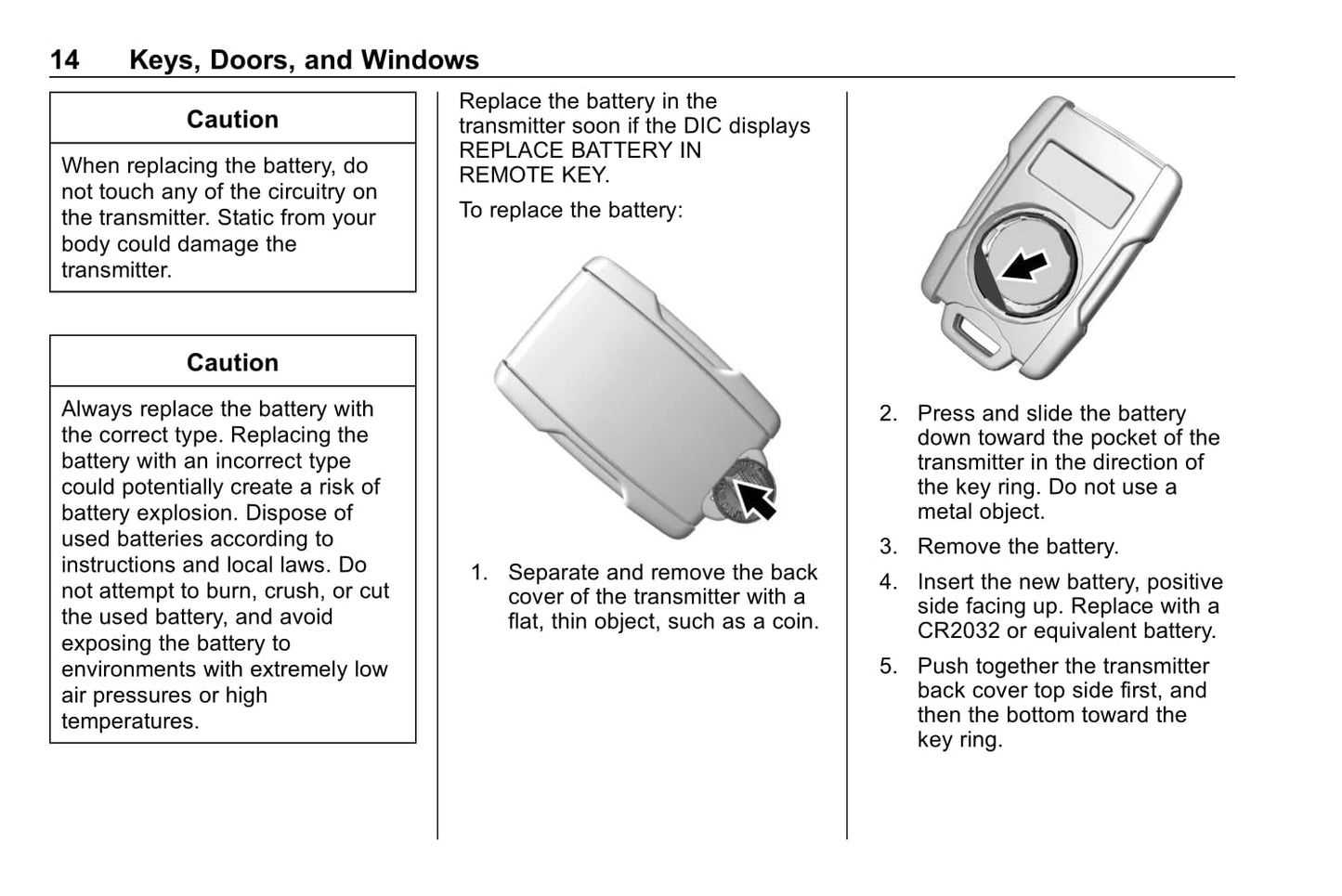 14 Keys, Doors, and Windows

Caution

When replacing the battery, do not touch any of the circuitry on the transmitter. Static from your body could damage the transmitter.

Caution

Always replace the battery with the correct type. Replacing the battery with an incorrect type could potentially create a risk of battery explosion. Dispose of used batteries according to instructions and local laws. Do not attempt to burn, crush, or cut the used battery, and avoid exposing the battery to environments with extremely low air pressures or high temperatures.

Replace the battery in the transmitter soon if the DIC displays REPLACE BATTERY IN REMOTE KEY.

To replace the battery:

1. Separate and remove the back cover of the transmitter with a flat, thin object, such as a coin.

2. Press and slide the battery down toward the pocket of the transmitter in the direction of the key ring. Do not use a metal object.

3. Remove the battery.

4. Insert the new battery, positive side facing up. Replace with a CR2032 or equivalent battery.

5. Push together the transmitter back cover top side first, and then the bottom toward the key ring.