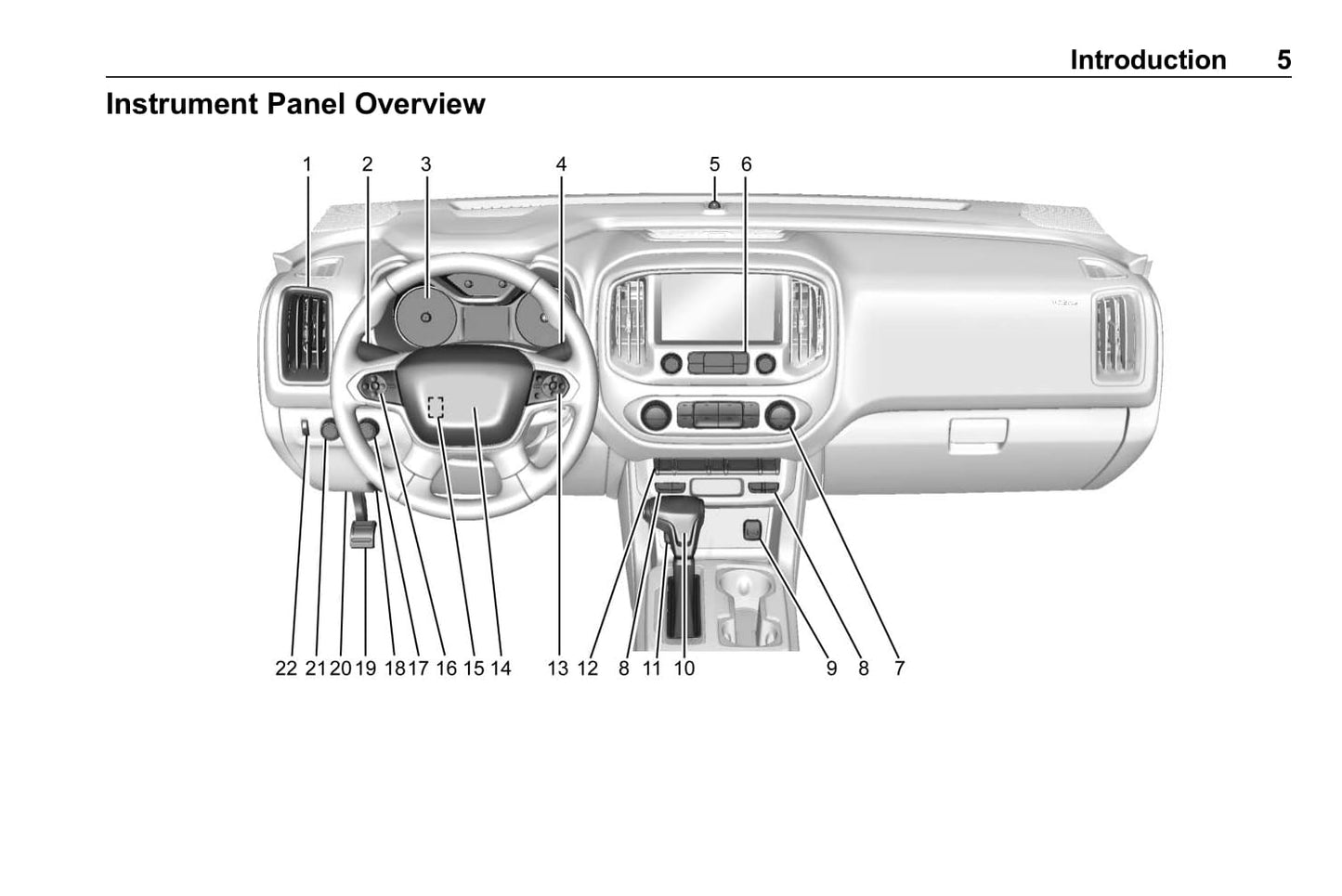 Introduction 5

Instrument Panel Overview

1 2 3 4 5 6

22 21 20 19 18 17 16 15 14 13 12 8 11 10 9 8 7