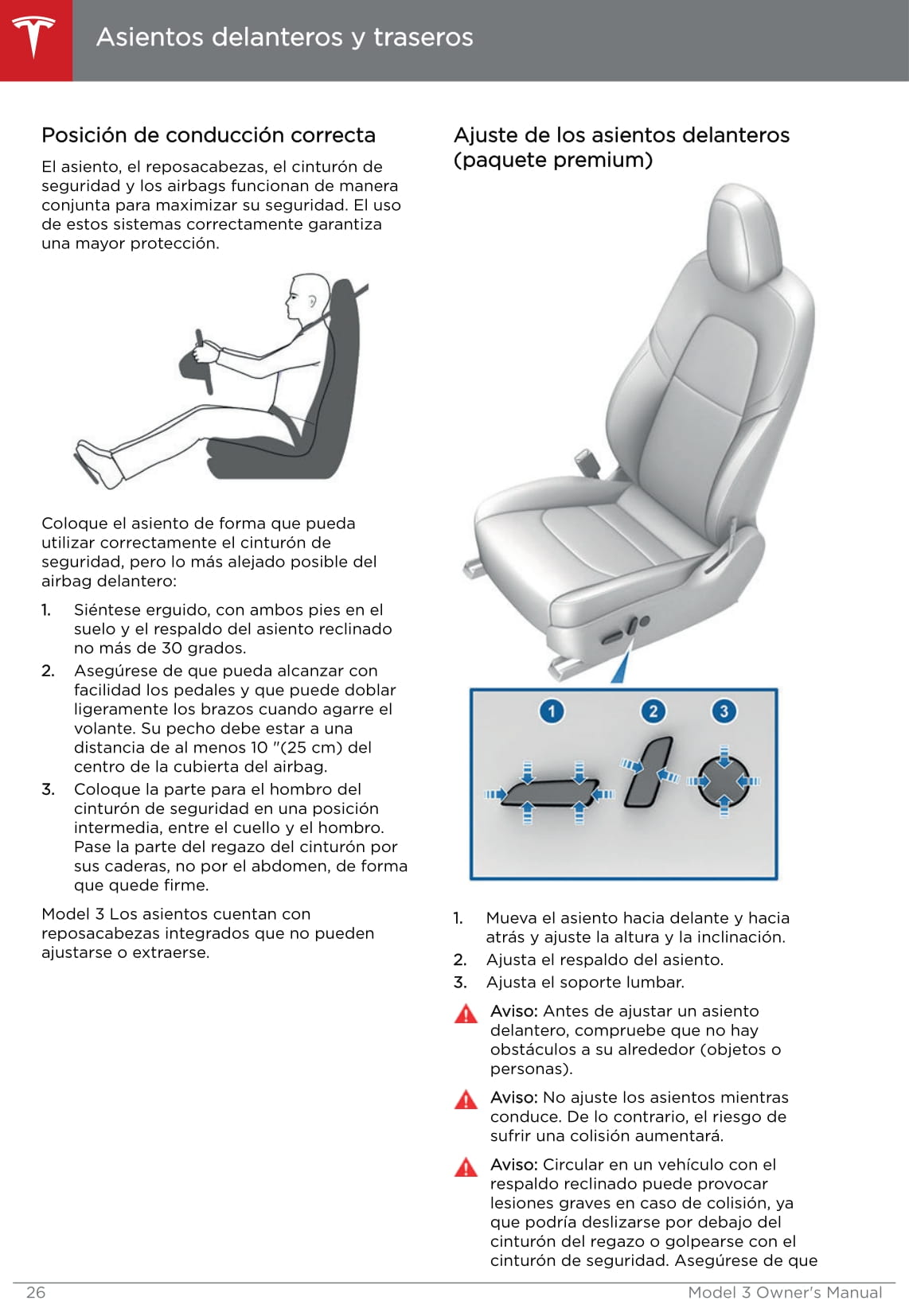 Asientos delanteros y traseros

Posición de conducción correcta

El asiento, el reposacabezas, el cinturón de seguridad y los airbags funcionan de manera conjunta para maximizar su seguridad. El uso de estos sistemas correctamente garantiza una mayor protección.

Coloque el asiento de forma que pueda utilizar correctamente el cinturón de seguridad, pero lo más alejado posible del airbag delantero:

1. Siéntese erguido, con ambos pies en el suelo y el respaldo del asiento reclinado no más de 30 grados.
2. Asegúrese de que pueda alcanzar con facilidad los pedales y que puede doblar ligeramente los brazos cuando agarre el volante. Su pecho debe estar a una distancia de al menos 10 "(25 cm) del centro de la cubierta del airbag.
3. Coloque la parte para el hombro del cinturón de seguridad en una posición intermedia, entre el cuello y el hombro. Pase la parte del regazo del cinturón por sus caderas, no por el abdomen, de forma que quede firme.

Model 3 Los asientos cuentan con reposacabezas integrados que no pueden ajustarse o extraerse.

Ajuste de los asientos delanteros (paquete premium)

1 2 3

1. Mueva el asiento hacia delante y hacia atrás y ajuste la altura y la inclinación.
2. Ajusta el respaldo del asiento.
3. Ajusta el soporte lumbar.

Aviso: Antes de ajustar un asiento delantero, compruebe que no hay obstáculos a su alrededor (objetos o personas).

Aviso: No ajuste los asientos mientras conduce. De lo contrario, el riesgo de sufrir una colisión aumentará.

Aviso: Circular en un vehículo con el respaldo reclinado puede provocar lesiones graves en caso de colisión, ya que podría deslizarse por debajo del cinturón del regazo o golpearse con el cinturón de seguridad. Asegúrese de que

26 Model 3 Owner's Manual