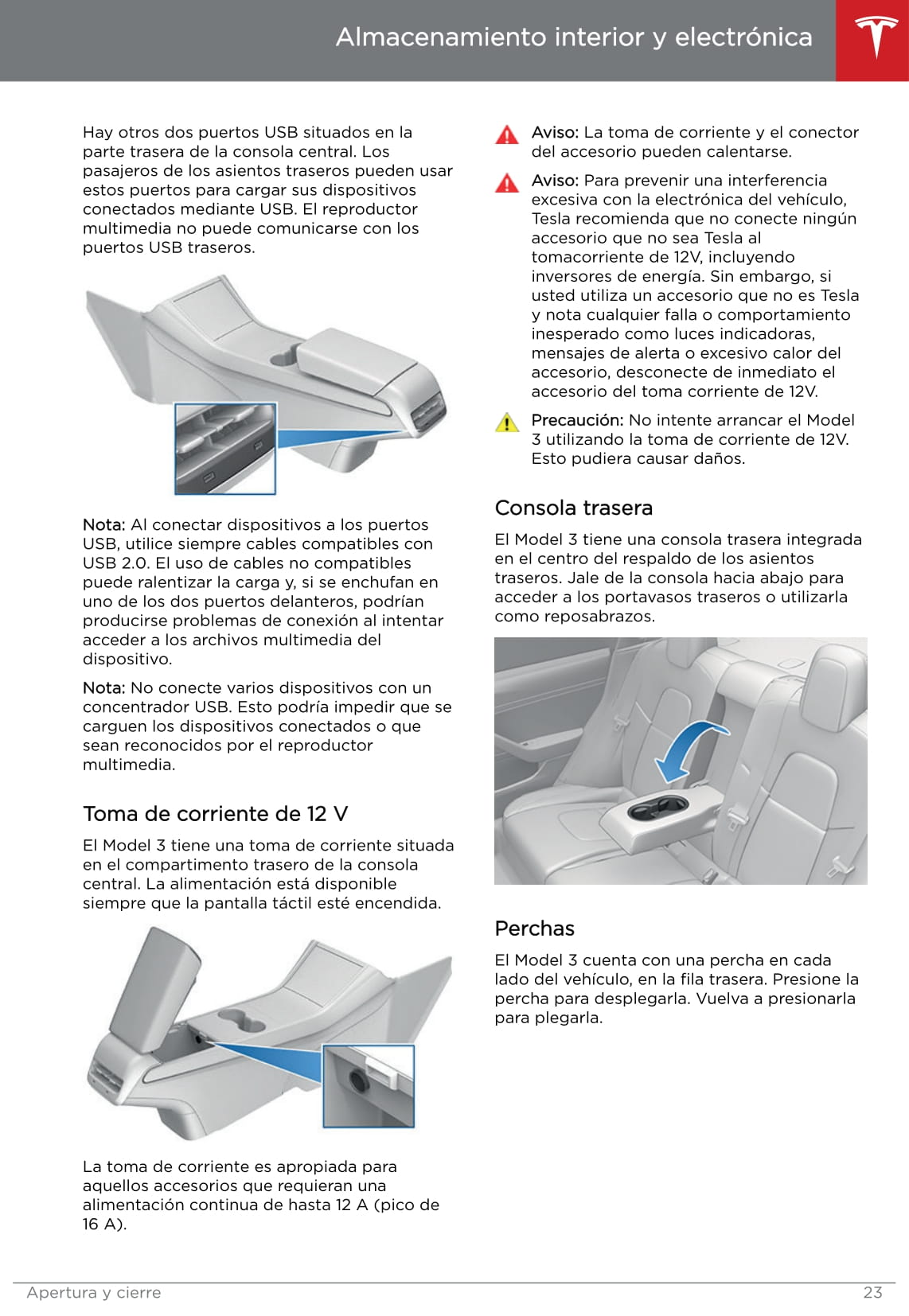 Almacenamiento interior y electrónica

Hay otros dos puertos USB situados en la parte trasera de la consola central. Los pasajeros de los asientos traseros pueden usar estos puertos para cargar sus dispositivos conectados mediante USB. El reproductor multimedia no puede comunicarse con los puertos USB traseros.

Nota: Al conectar dispositivos a los puertos USB, utilice siempre cables compatibles con USB 2.0. El uso de cables no compatibles puede ralentizar la carga y, si se enchufan en uno de los dos puertos delanteros, podrían producirse problemas de conexión al intentar acceder a los archivos multimedia del dispositivo.

Nota: No conecte varios dispositivos con un concentrador USB. Esto podría impedir que se carguen los dispositivos conectados o que sean reconocidos por el reproductor multimedia.

Toma de corriente de 12 V

El Model 3 tiene una toma de corriente situada en el compartimento trasero de la consola central. La alimentación está disponible siempre que la pantalla táctil esté encendida.

La toma de corriente es apropiada para aquellos accesorios que requieran una alimentación continua de hasta 12 A (pico de 16 A).

Aviso: La toma de corriente y el conector del accesorio pueden calentarse.

Aviso: Para prevenir una interferencia excesiva con la electrónica del vehículo, Tesla recomienda que no conecte ningún accesorio que no sea Tesla al tomacorriente de 12V, incluyendo inversores de energía. Sin embargo, si usted utiliza un accesorio que no es Tesla y nota cualquier falla o comportamiento inesperado como luces indicadoras, mensajes de alerta o excesivo calor del accesorio, desconecte de inmediato el accesorio del toma corriente de 12V.

Precaución: No intente arrancar el Model 3 utilizando la toma de corriente de 12V. Esto pudiera causar daños.

Consola trasera

El Model 3 tiene una consola trasera integrada en el centro del respaldo de los asientos traseros. Jale de la consola hacia abajo para acceder a los portavasos traseros o utilizarla como reposabrazos.

Perchas

El Model 3 cuenta con una percha en cada lado del vehículo, en la fila trasera. Presione la percha para desplegarla. Vuelva a presionarla para plegarla.

Apertura y cierre 23