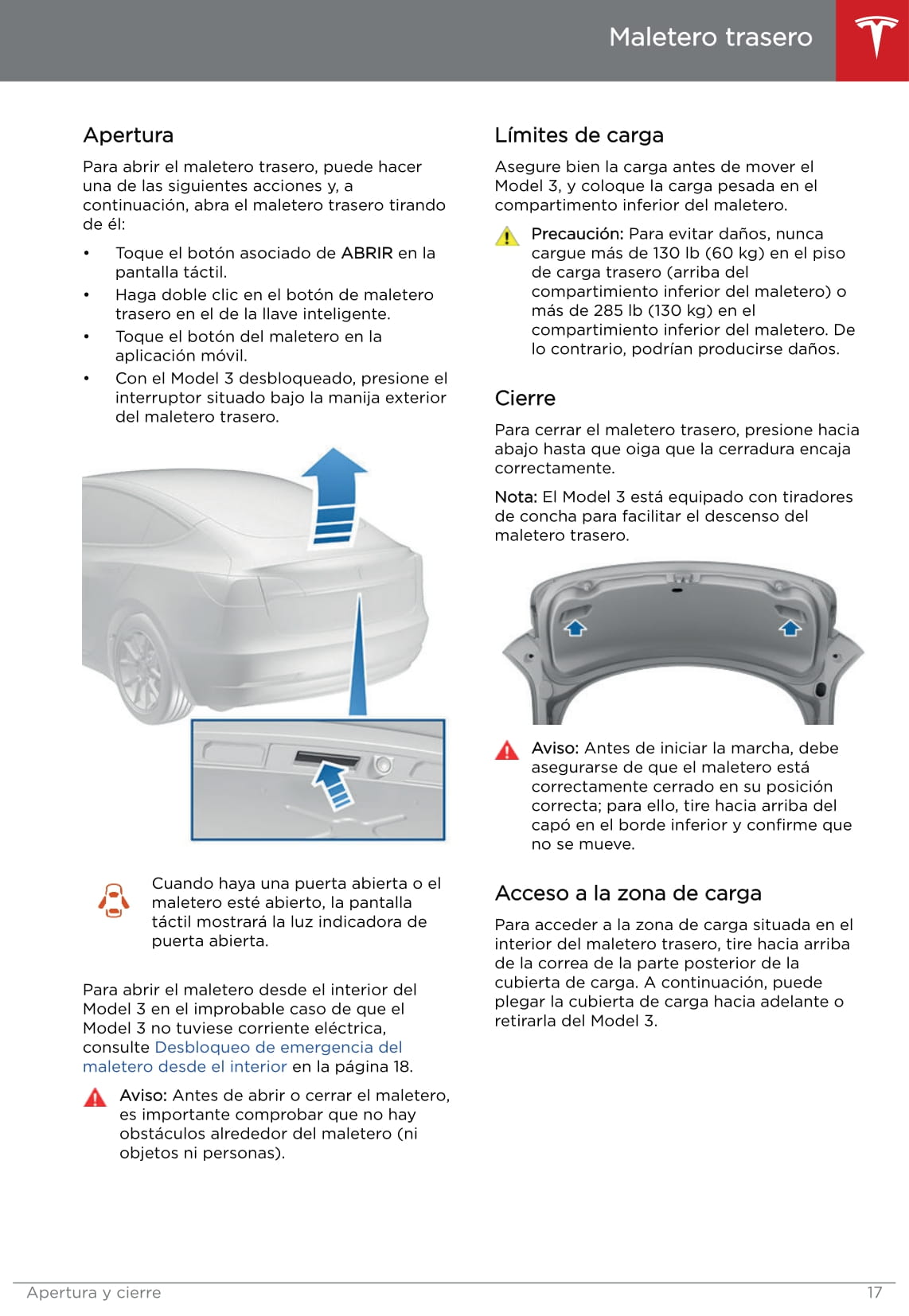 Maletero trasero

Apertura

Para abrir el maletero trasero, puede hacer una de las siguientes acciones y, a continuación, abra el maletero trasero tirando de él:

• Toque el botón asociado de ABRIR en la pantalla táctil.
• Haga doble clic en el botón de maletero trasero en el de la llave inteligente.
• Toque el botón del maletero en la aplicación móvil.
• Con el Model 3 desbloqueado, presione el interruptor situado bajo la manija exterior del maletero trasero.

Cuando haya una puerta abierta o el maletero esté abierto, la pantalla táctil mostrará la luz indicadora de puerta abierta.

Para abrir el maletero desde el interior del Model 3 en el improbable caso de que el Model 3 no tuviese corriente eléctrica, consulte Desbloqueo de emergencia del maletero desde el interior en la página 18.

Aviso: Antes de abrir o cerrar el maletero, es importante comprobar que no hay obstáculos alrededor del maletero (ni objetos ni personas).

Límites de carga

Asegure bien la carga antes de mover el Model 3, y coloque la carga pesada en el compartimento inferior del maletero.

Precaución: Para evitar daños, nunca cargue más de 130 lb (60 kg) en el piso de carga trasero (arriba del compartimiento inferior del maletero) o más de 285 lb (130 kg) en el compartimiento inferior del maletero. De lo contrario, podrían producirse daños.

Cierre

Para cerrar el maletero trasero, presione hacia abajo hasta que oiga que la cerradura encaja correctamente.

Nota: El Model 3 está equipado con tiradores de concha para facilitar el descenso del maletero trasero.

Aviso: Antes de iniciar la marcha, debe asegurarse de que el maletero está correctamente cerrado en su posición correcta; para ello, tire hacia arriba del capó en el borde inferior y confirme que no se mueve.

Acceso a la zona de carga

Para acceder a la zona de carga situada en el interior del maletero trasero, tire hacia arriba de la correa de la parte posterior de la cubierta de carga. A continuación, puede plegar la cubierta de carga hacia adelante o retirarla del Model 3.

Apertura y cierre 17