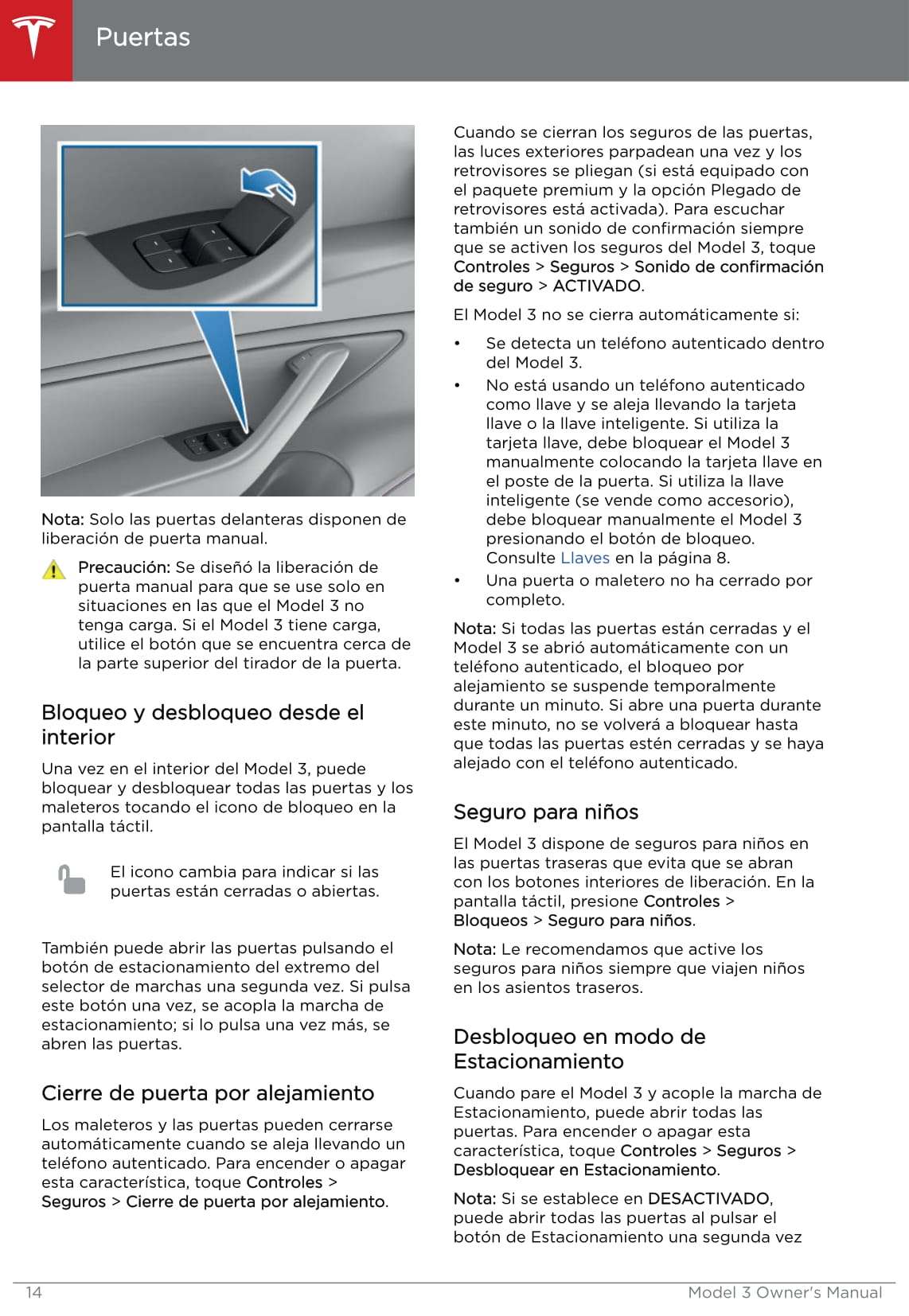 Puertas

Nota: Solo las puertas delanteras disponen de liberación de puerta manual.

Precaución: Se diseñó la liberación de puerta manual para que se use solo en situaciones en las que el Model 3 no tenga carga. Si el Model 3 tiene carga, utilice el botón que se encuentra cerca de la parte superior del tirador de la puerta.

Bloqueo y desbloqueo desde el interior

Una vez en el interior del Model 3, puede bloquear y desbloquear todas las puertas y los maleteros tocando el icono de bloqueo en la pantalla táctil.

El icono cambia para indicar si las puertas están cerradas o abiertas.

También puede abrir las puertas pulsando el botón de estacionamiento del extremo del selector de marchas una segunda vez. Si pulsa este botón una vez, se acopla la marcha de estacionamiento; si lo pulsa una vez más, se abren las puertas.

Cierre de puerta por alejamiento

Los maleteros y las puertas pueden cerrarse automáticamente cuando se aleja llevando un teléfono autenticado. Para encender o apagar esta característica, toque Controles > Seguros > Cierre de puerta por alejamiento.

Cuando se cierran los seguros de las puertas, las luces exteriores parpadean una vez y los retrovisores se pliegan (si está equipado con el paquete premium y la opción Plegado de retrovisores está activada). Para escuchar también un sonido de confirmación siempre que se activen los seguros del Model 3, toque Controles > Seguros > Sonido de confirmación de seguro > ACTIVADO.

El Model 3 no se cierra automáticamente si:

• Se detecta un teléfono autenticado dentro del Model 3.
• No está usando un teléfono autenticado como llave y se aleja llevando la tarjeta llave o la llave inteligente. Si utiliza la tarjeta llave, debe bloquear el Model 3 manualmente colocando la tarjeta llave en el poste de la puerta. Si utiliza la llave inteligente (se vende como accesorio), debe bloquear manualmente el Model 3 presionando el botón de bloqueo. Consulte Llaves en la página 8.
• Una puerta o maletero no ha cerrado por completo.

Nota: Si todas las puertas están cerradas y el Model 3 se abrió automáticamente con un teléfono autenticado, el bloqueo por alejamiento se suspende temporalmente durante un minuto. Si abre una puerta durante este minuto, no se volverá a bloquear hasta que todas las puertas estén cerradas y se haya alejado con el teléfono autenticado.

Seguro para niños

El Model 3 dispone de seguros para niños en las puertas traseras que evita que se abran con los botones interiores de liberación. En la pantalla táctil, presione Controles > Bloqueos > Seguro para niños.

Nota: Le recomendamos que active los seguros para niños siempre que viajen niños en los asientos traseros.

Desbloqueo en modo de Estacionamiento

Cuando pare el Model 3 y acople la marcha de Estacionamiento, puede abrir todas las puertas. Para encender o apagar esta característica, toque Controles > Seguros > Desbloquear en Estacionamiento.

Nota: Si se establece en DESACTIVADO, puede abrir todas las puertas al pulsar el botón de Estacionamiento una segunda vez

14 Model 3 Owner's Manual