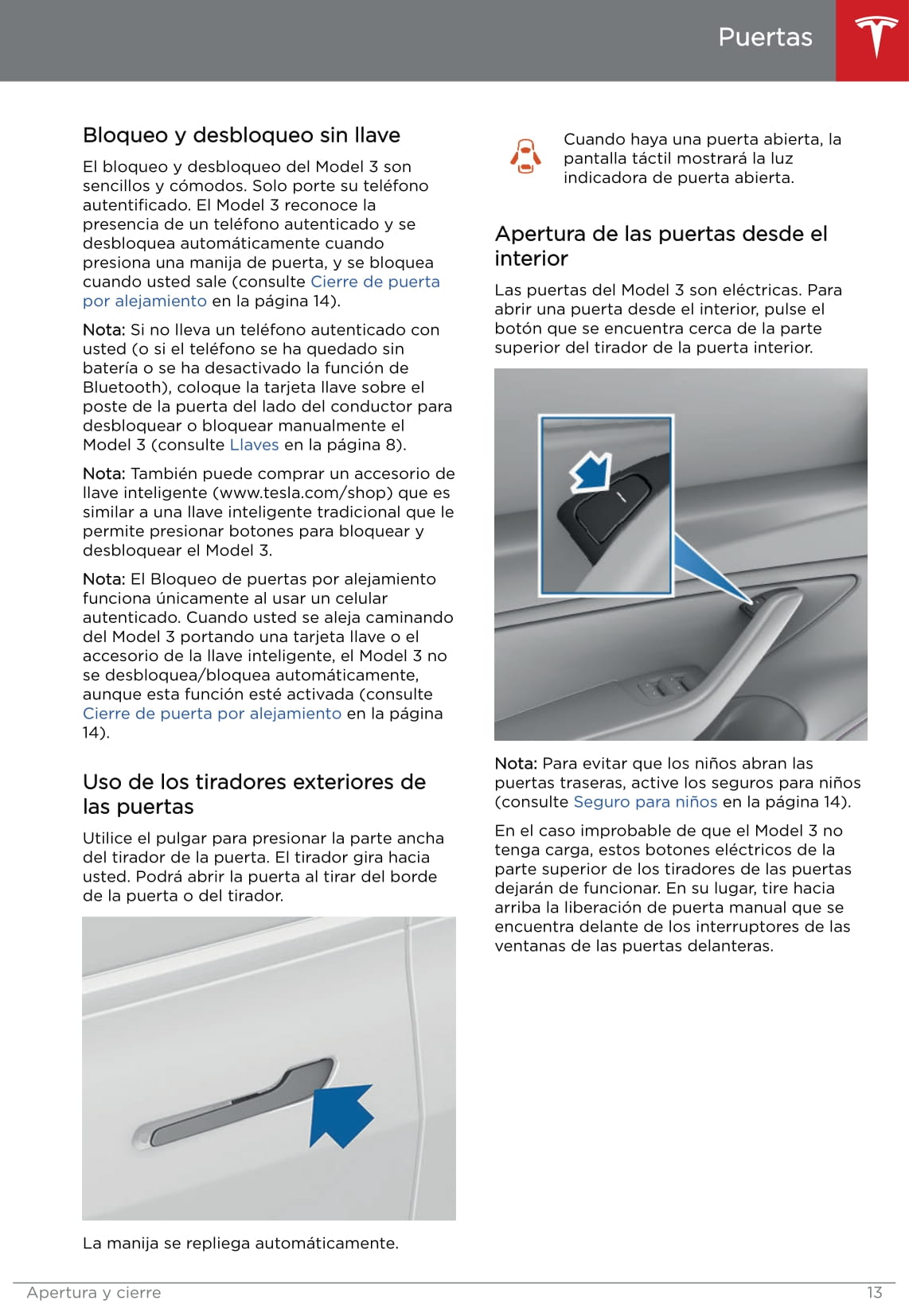 Puertas

Bloqueo y desbloqueo sin llave

El bloqueo y desbloqueo del Model 3 son sencillos y cómodos. Solo porte su teléfono autentificado. El Model 3 reconoce la presencia de un teléfono autenticado y se desbloquea automáticamente cuando presiona una manija de puerta, y se bloquea cuando usted sale (consulte Cierre de puerta por alejamiento en la página 14).

Nota: Si no lleva un teléfono autenticado con usted (o si el teléfono se ha quedado sin batería o se ha desactivado la función de Bluetooth), coloque la tarjeta llave sobre el poste de la puerta del lado del conductor para desbloquear o bloquear manualmente el Model 3 (consulte Llaves en la página 8).

Nota: También puede comprar un accesorio de llave inteligente (www.tesla.com/shop) que es similar a una llave inteligente tradicional que le permite presionar botones para bloquear y desbloquear el Model 3.

Nota: El Bloqueo de puertas por alejamiento funciona únicamente al usar un celular autenticado. Cuando usted se aleja caminando del Model 3 portando una tarjeta llave o el accesorio de la llave inteligente, el Model 3 no se desbloquea/bloquea automáticamente, aunque esta función esté activada (consulte Cierre de puerta por alejamiento en la página 14).

Uso de los tiradores exteriores de las puertas

Utilice el pulgar para presionar la parte ancha del tirador de la puerta. El tirador gira hacia usted. Podrá abrir la puerta al tirar del borde de la puerta o del tirador.

La manija se repliega automáticamente.

Cuando haya una puerta abierta, la pantalla táctil mostrará la luz indicadora de puerta abierta.

Apertura de las puertas desde el interior

Las puertas del Model 3 son eléctricas. Para abrir una puerta desde el interior, pulse el botón que se encuentra cerca de la parte superior del tirador de la puerta interior.

Nota: Para evitar que los niños abran las puertas traseras, active los seguros para niños (consulte Seguro para niños en la página 14).

En el caso improbable de que el Model 3 no tenga carga, estos botones eléctricos de la parte superior de los tiradores de las puertas dejarán de funcionar. En su lugar, tire hacia arriba la liberación de puerta manual que se encuentra delante de los interruptores de las ventanas de las puertas delanteras.

Apertura y cierre 13