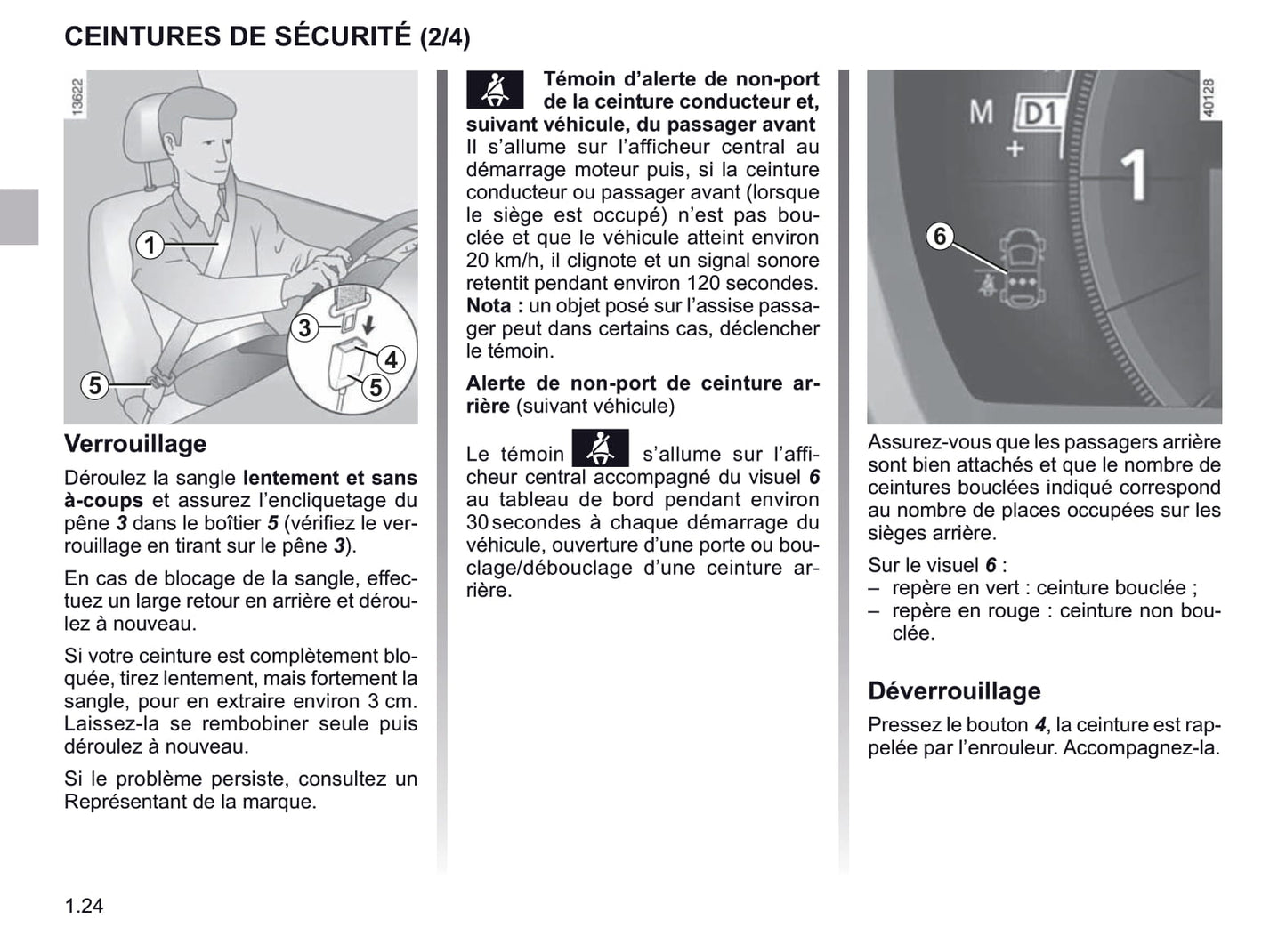 CEINTURES DE SÉCURITÉ (2/4)

13622

1

3

4

5

5

Verrouillage

Déroulez la sangle lentement et sans à-coups et assurez l'encliquetage du pêne 3 dans le boîtier 5 (vérifiez le verrouillage en tirant sur le pêne 3).

En cas de blocage de la sangle, effectuez un large retour en arrière et déroulez à nouveau.

Si votre ceinture est complètement bloquée, tirez lentement, mais fortement la sangle, pour en extraire environ 3 cm. Laissez-la se rembobiner seule puis déroulez à nouveau.

Si le problème persiste, consultez un Représentant de la marque.

Témoin d'alerte de non-port de la ceinture conducteur et, suivant véhicule, du passager avant

Il s'allume sur l'afficheur central au démarrage moteur puis, si la ceinture conducteur ou passager avant (lorsque le siège est occupé) n'est pas bouclée et que le véhicule atteint environ 20 km/h, il clignote et un signal sonore retentit pendant environ 120 secondes.

Nota : un objet posé sur l'assise passager peut dans certains cas, déclencher le témoin.

Alerte de non-port de ceinture arrière (suivant véhicule)

Le témoin s'allume sur l'afficheur central accompagné du visuel 6 au tableau de bord pendant environ 30 secondes à chaque démarrage du véhicule, ouverture d'une porte ou bouclage/débouclage d'une ceinture arrière.

40128

M D1

+

1

6

Assurez-vous que les passagers arrière sont bien attachés et que le nombre de ceintures bouclées indiqué correspond au nombre de places occupées sur les sièges arrière.

Sur le visuel 6 :
– repère en vert : ceinture bouclée ;
– repère en rouge : ceinture non bouclée.

Déverrouillage

Pressez le bouton 4, la ceinture est rappelée par l'enrouleur. Accompagnez-la.

1.24