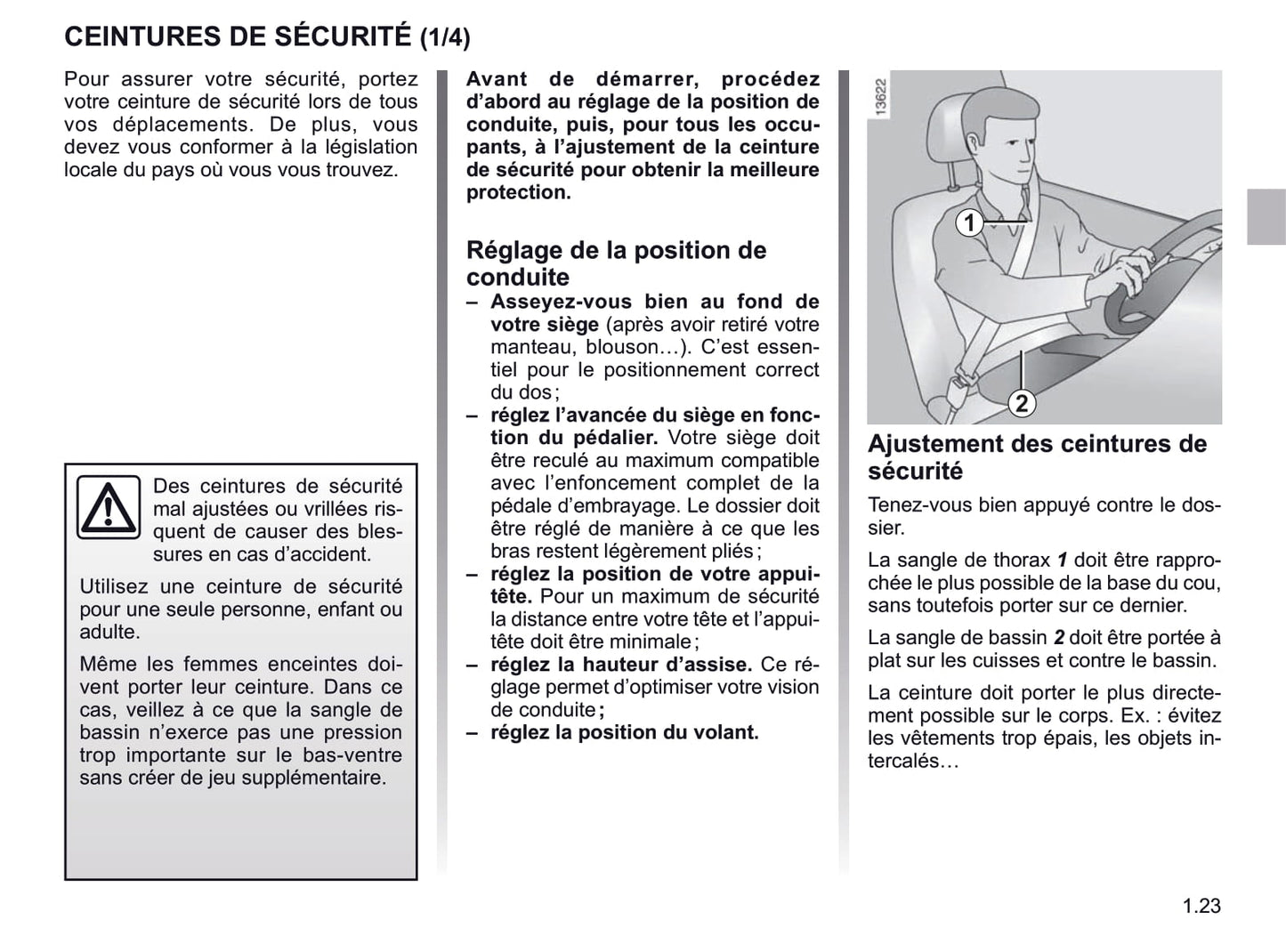 CEINTURES DE SÉCURITÉ (1/4)

Pour assurer votre sécurité, portez votre ceinture de sécurité lors de tous vos déplacements. De plus, vous devez vous conformer à la législation locale du pays où vous vous trouvez.

Des ceintures de sécurité mal ajustées ou vrillées risquent de causer des blessures en cas d'accident.

Utilisez une ceinture de sécurité pour une seule personne, enfant ou adulte.

Même les femmes enceintes doivent porter leur ceinture. Dans ce cas, veillez à ce que la sangle de bassin n'exerce pas une pression trop importante sur le bas-ventre sans créer de jeu supplémentaire.

Avant de démarrer, procédez d'abord au réglage de la position de conduite, puis, pour tous les occupants, à l'ajustement de la ceinture de sécurité pour obtenir la meilleure protection.

Réglage de la position de conduite

– Asseyez-vous bien au fond de votre siège (après avoir retiré votre manteau, blouson…). C'est essentiel pour le positionnement correct du dos ;
– réglez l'avancée du siège en fonction du pédalier. Votre siège doit être reculé au maximum compatible avec l'enfoncement complet de la pédale d'embrayage. Le dossier doit être réglé de manière à ce que les bras restent légèrement pliés ;
– réglez la position de votre appui-tête. Pour un maximum de sécurité la distance entre votre tête et l'appui-tête doit être minimale ;
– réglez la hauteur d'assise. Ce réglage permet d'optimiser votre vision de conduite ;
– réglez la position du volant.

13622

1

2

Ajustement des ceintures de sécurité

Tenez-vous bien appuyé contre le dossier.

La sangle de thorax 1 doit être rapprochée le plus possible de la base du cou, sans toutefois porter sur ce dernier.

La sangle de bassin 2 doit être portée à plat sur les cuisses et contre le bassin.

La ceinture doit porter le plus directement possible sur le corps. Ex. : évitez les vêtements trop épais, les objets intercalés…

1.23