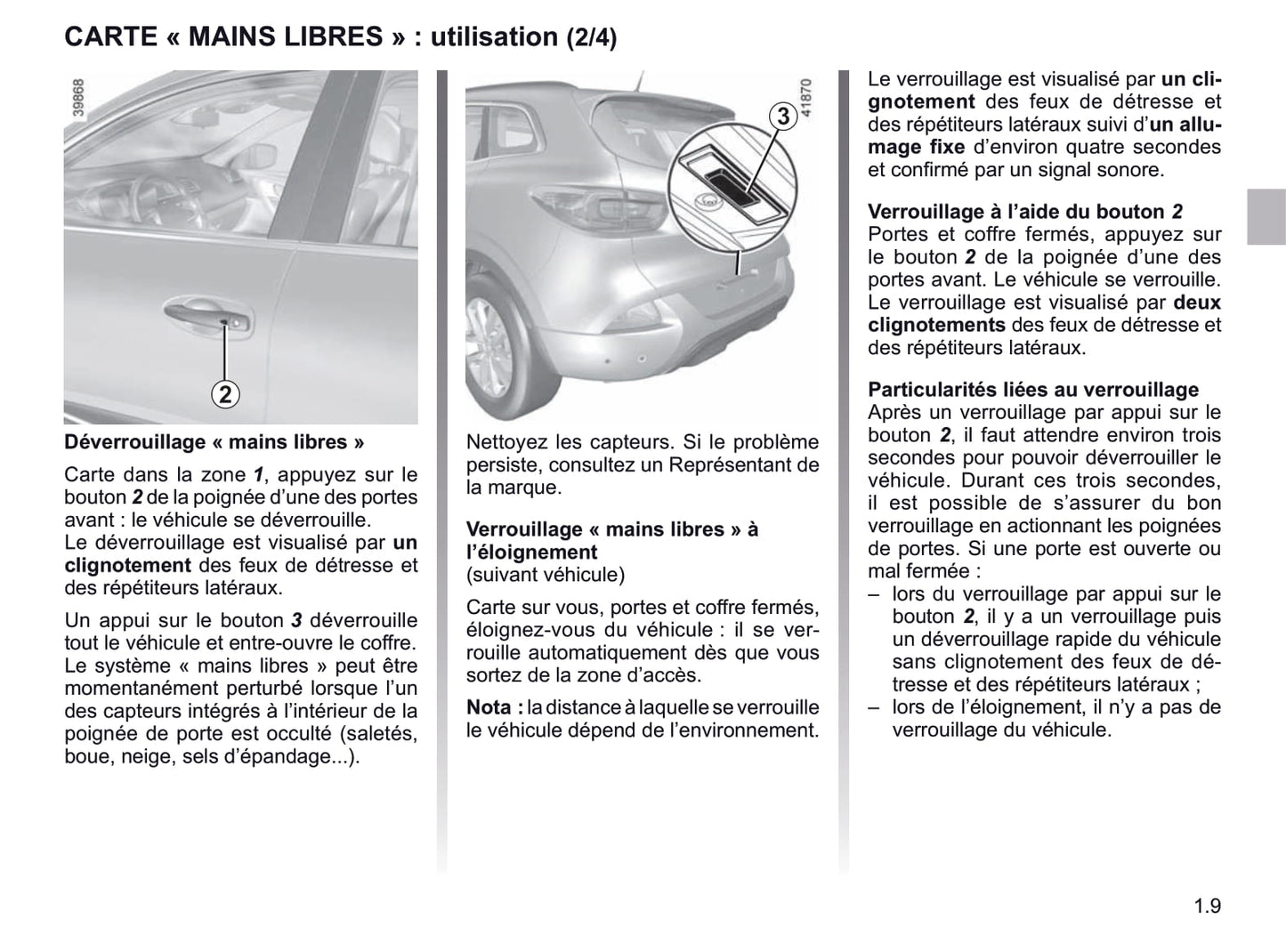 CARTE « MAINS LIBRES » : utilisation (2/4)

39868

2

Déverrouillage « mains libres »

Carte dans la zone 1, appuyez sur le bouton 2 de la poignée d'une des portes avant : le véhicule se déverrouille.
Le déverrouillage est visualisé par un clignotement des feux de détresse et des répétiteurs latéraux.

Un appui sur le bouton 3 déverrouille tout le véhicule et entre-ouvre le coffre.
Le système « mains libres » peut être momentanément perturbé lorsque l'un des capteurs intégrés à l'intérieur de la poignée de porte est occulté (saletés, boue, neige, sels d'épandage...).

41870

3

Nettoyez les capteurs. Si le problème persiste, consultez un Représentant de la marque.

Verrouillage « mains libres » à l'éloignement
(suivant véhicule)

Carte sur vous, portes et coffre fermés, éloignez-vous du véhicule : il se verrouille automatiquement dès que vous sortez de la zone d'accès.

Nota : la distance à laquelle se verrouille le véhicule dépend de l'environnement.

Le verrouillage est visualisé par un clignotement des feux de détresse et des répétiteurs latéraux suivi d'un allumage fixe d'environ quatre secondes et confirmé par un signal sonore.

Verrouillage à l'aide du bouton 2
Portes et coffre fermés, appuyez sur le bouton 2 de la poignée d'une des portes avant. Le véhicule se verrouille.
Le verrouillage est visualisé par deux clignotements des feux de détresse et des répétiteurs latéraux.

Particularités liées au verrouillage
Après un verrouillage par appui sur le bouton 2, il faut attendre environ trois secondes pour pouvoir déverrouiller le véhicule. Durant ces trois secondes, il est possible de s'assurer du bon verrouillage en actionnant les poignées de portes. Si une porte est ouverte ou mal fermée :
– lors du verrouillage par appui sur le bouton 2, il y a un verrouillage puis un déverrouillage rapide du véhicule sans clignotement des feux de détresse et des répétiteurs latéraux ;
– lors de l'éloignement, il n'y a pas de verrouillage du véhicule.

1.9