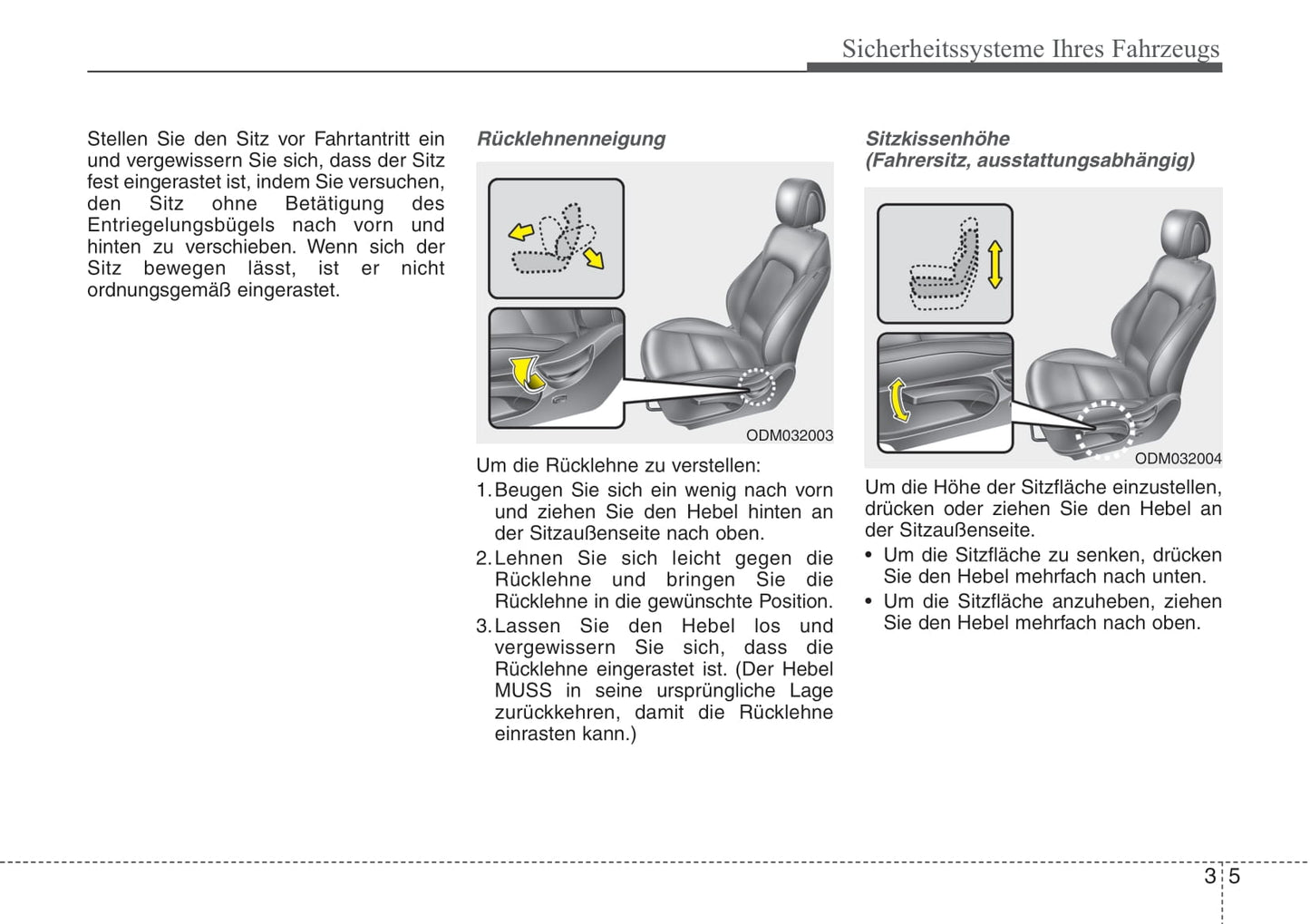 Sicherheitssysteme Ihres Fahrzeugs

Stellen Sie den Sitz vor Fahrtantritt ein und vergewissern Sie sich, dass der Sitz fest eingerastet ist, indem Sie versuchen, den Sitz ohne Betätigung des Entriegelungsbügels nach vorn und hinten zu verschieben. Wenn sich der Sitz bewegen lässt, ist er nicht ordnungsgemäß eingerastet.

Rücklehnenneigung

ODM032003

Um die Rücklehne zu verstellen:

1. Beugen Sie sich ein wenig nach vorn und ziehen Sie den Hebel hinten an der Sitzaußenseite nach oben.
2. Lehnen Sie sich leicht gegen die Rücklehne und bringen Sie die Rücklehne in die gewünschte Position.
3. Lassen Sie den Hebel los und vergewissern Sie sich, dass die Rücklehne eingerastet ist. (Der Hebel MUSS in seine ursprüngliche Lage zurückkehren, damit die Rücklehne einrasten kann.)

Sitzkissenhöhe
(Fahrersitz, ausstattungsabhängig)

ODM032004

Um die Höhe der Sitzfläche einzustellen, drücken oder ziehen Sie den Hebel an der Sitzaußenseite.

• Um die Sitzfläche zu senken, drücken Sie den Hebel mehrfach nach unten.
• Um die Sitzfläche anzuheben, ziehen Sie den Hebel mehrfach nach oben.

3 5