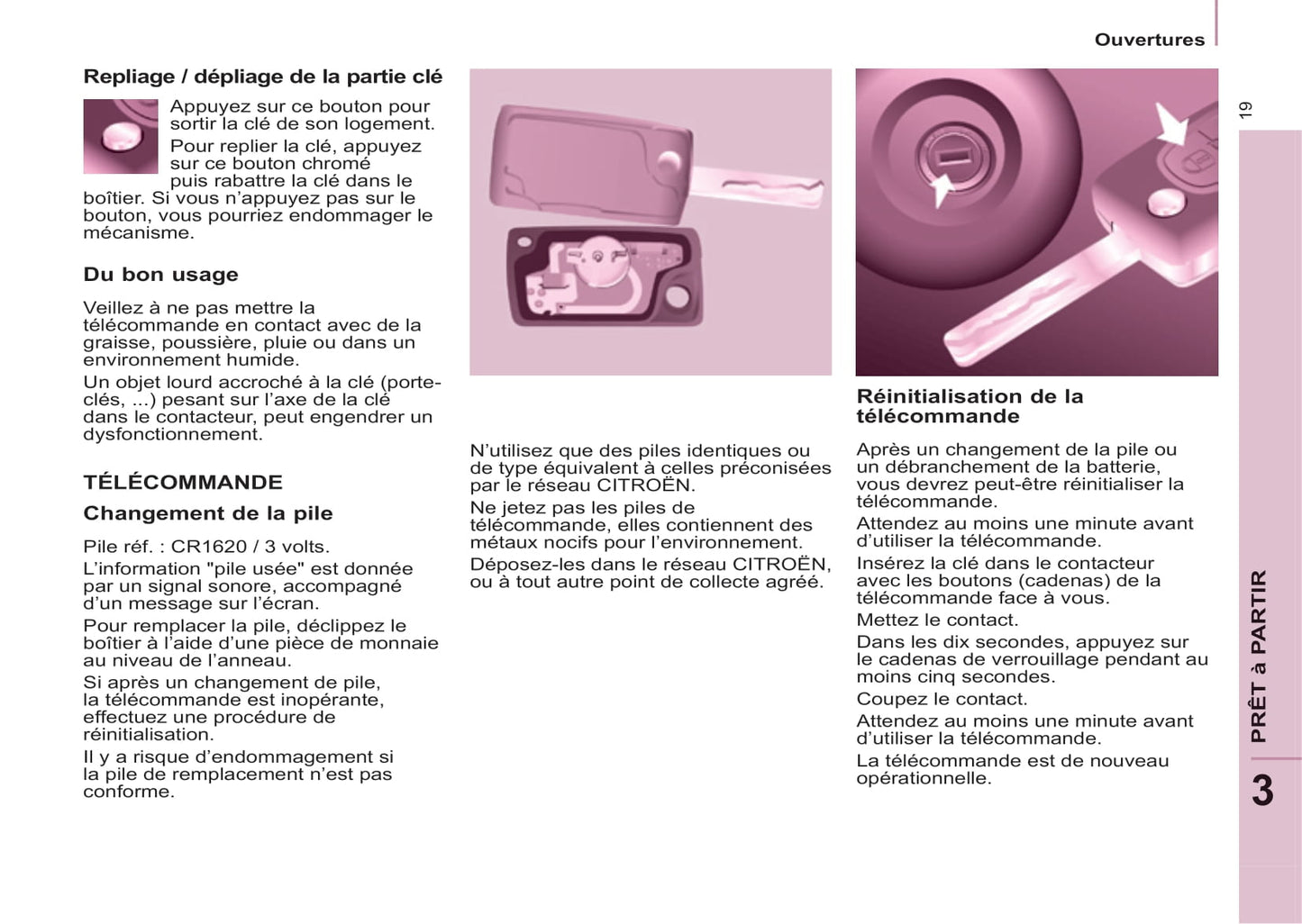 Ouvertures

19

Repliage / dépliage de la partie clé

Appuyez sur ce bouton pour sortir la clé de son logement.

Pour replier la clé, appuyez sur ce bouton chromé puis rabattre la clé dans le boîtier. Si vous n'appuyez pas sur le bouton, vous pourriez endommager le mécanisme.

Du bon usage

Veillez à ne pas mettre la télécommande en contact avec de la graisse, poussière, pluie ou dans un environnement humide.

Un objet lourd accroché à la clé (porte-clés, ...) pesant sur l'axe de la clé dans le contacteur, peut engendrer un dysfonctionnement.

TÉLÉCOMMANDE

Changement de la pile

Pile réf. : CR1620 / 3 volts.

L'information "pile usée" est donnée par un signal sonore, accompagné d'un message sur l'écran.

Pour remplacer la pile, déclippez le boîtier à l'aide d'une pièce de monnaie au niveau de l'anneau.

Si après un changement de pile, la télécommande est inopérante, effectuez une procédure de réinitialisation.

Il y a risque d'endommagement si la pile de remplacement n'est pas conforme.

N'utilisez que des piles identiques ou de type équivalent à celles préconisées par le réseau CITROËN.

Ne jetez pas les piles de télécommande, elles contiennent des métaux nocifs pour l'environnement.

Déposez-les dans le réseau CITROËN, ou à tout autre point de collecte agréé.

Réinitialisation de la télécommande

Après un changement de la pile ou un débranchement de la batterie, vous devrez peut-être réinitialiser la télécommande.

Attendez au moins une minute avant d'utiliser la télécommande.

Insérez la clé dans le contacteur avec les boutons (cadenas) de la télécommande face à vous.

Mettez le contact.

Dans les dix secondes, appuyez sur le cadenas de verrouillage pendant au moins cinq secondes.

Coupez le contact.

Attendez au moins une minute avant d'utiliser la télécommande.

La télécommande est de nouveau opérationnelle.

PRÊT à PARTIR

3