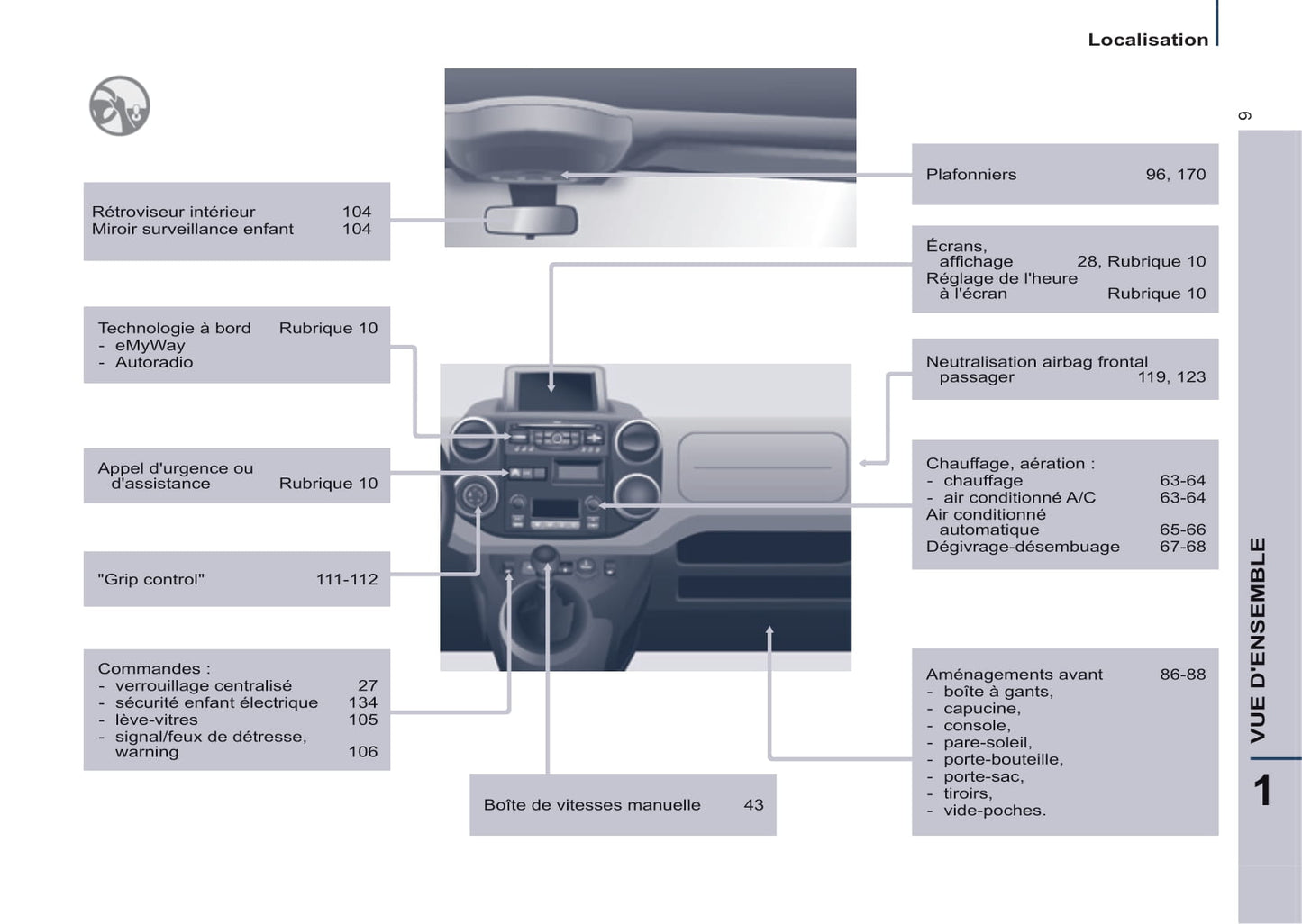 Localisation

9

Rétroviseur intérieur 104
Miroir surveillance enfant 104

Technologie à bord Rubrique 10
- eMyWay
- Autoradio

Appel d'urgence ou d'assistance Rubrique 10

"Grip control" 111-112

Commandes :
- verrouillage centralisé 27
- sécurité enfant électrique 134
- lève-vitres 105
- signal/feux de détresse, warning 106

Boîte de vitesses manuelle 43

Plafonniers 96, 170

Écrans,
affichage 28, Rubrique 10
Réglage de l'heure à l'écran Rubrique 10

Neutralisation airbag frontal passager 119, 123

Chauffage, aération :
- chauffage 63-64
- air conditionné A/C 63-64
Air conditionné automatique 65-66
Dégivrage-désembuage 67-68

Aménagements avant 86-88
- boîte à gants,
- capucine,
- console,
- pare-soleil,
- porte-bouteille,
- porte-sac,
- tiroirs,
- vide-poches.

VUE D'ENSEMBLE

1