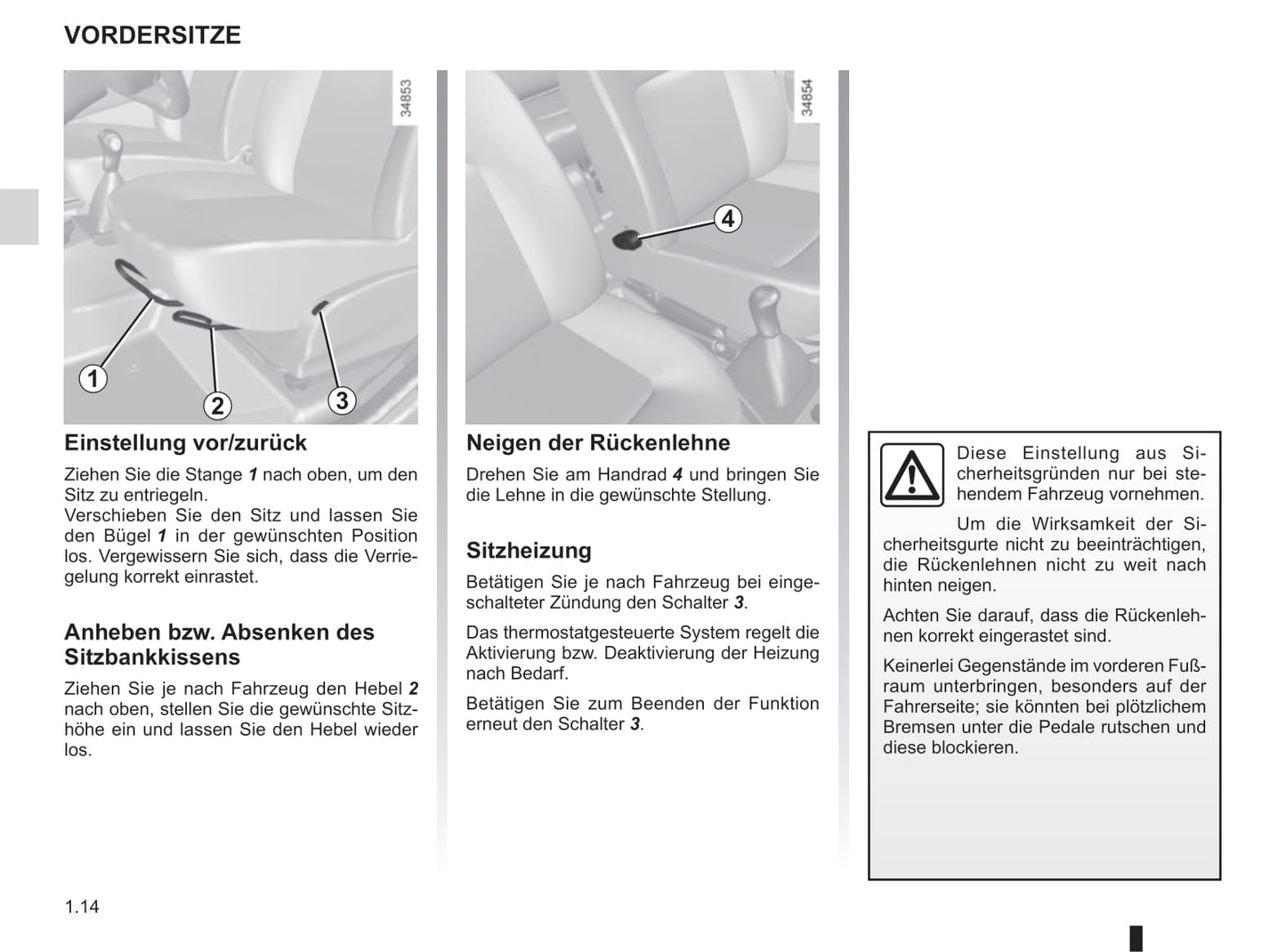 VORDERSITZE

34853

1
2
3

Einstellung vor/zurück

Ziehen Sie die Stange 1 nach oben, um den Sitz zu entriegeln.
Verschieben Sie den Sitz und lassen Sie den Bügel 1 in der gewünschten Position los. Vergewissern Sie sich, dass die Verriegelung korrekt einrastet.

Anheben bzw. Absenken des Sitzbankkissens

Ziehen Sie je nach Fahrzeug den Hebel 2 nach oben, stellen Sie die gewünschte Sitzhöhe ein und lassen Sie den Hebel wieder los.

34854

4

Neigen der Rückenlehne

Drehen Sie am Handrad 4 und bringen Sie die Lehne in die gewünschte Stellung.

Sitzheizung

Betätigen Sie je nach Fahrzeug bei eingeschalteter Zündung den Schalter 3.

Das thermostatgesteuerte System regelt die Aktivierung bzw. Deaktivierung der Heizung nach Bedarf.

Betätigen Sie zum Beenden der Funktion erneut den Schalter 3.

Diese Einstellung aus Sicherheitsgründen nur bei stehendem Fahrzeug vornehmen.

Um die Wirksamkeit der Sicherheitsgurte nicht zu beeinträchtigen, die Rückenlehnen nicht zu weit nach hinten neigen.

Achten Sie darauf, dass die Rückenlehnen korrekt eingerastet sind.

Keinerlei Gegenstände im vorderen Fußraum unterbringen, besonders auf der Fahrerseite; sie könnten bei plötzlichem Bremsen unter die Pedale rutschen und diese blockieren.

1.14