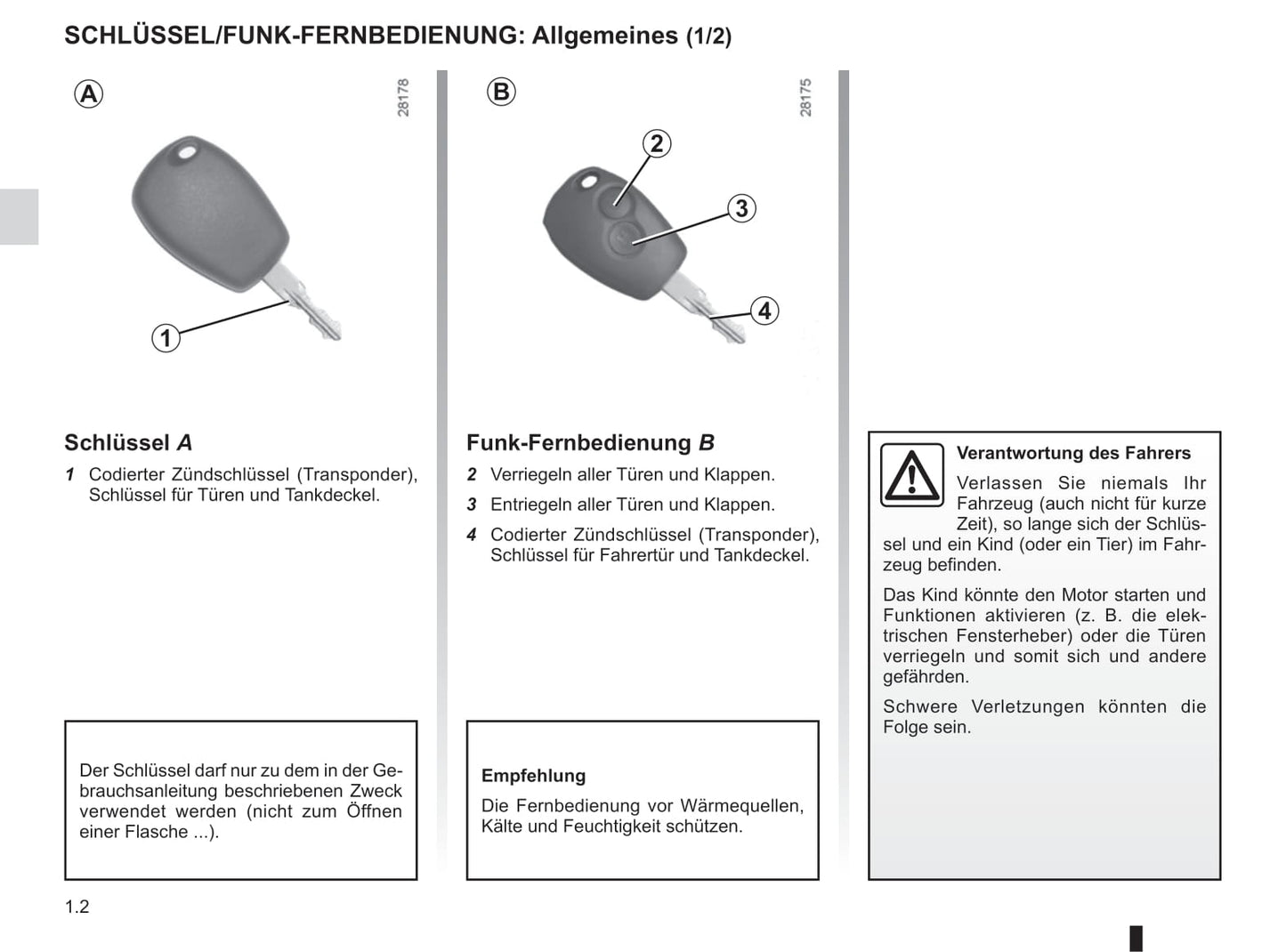 SCHLÜSSEL/FUNK-FERNBEDIENUNG: Allgemeines (1/2)

A

28178

1

Schlüssel A

1 Codierter Zündschlüssel (Transponder), Schlüssel für Türen und Tankdeckel.

Der Schlüssel darf nur zu dem in der Gebrauchsanleitung beschriebenen Zweck verwendet werden (nicht zum Öffnen einer Flasche ...).

B

28175

2

3

4

Funk-Fernbedienung B

2 Verriegeln aller Türen und Klappen.

3 Entriegeln aller Türen und Klappen.

4 Codierter Zündschlüssel (Transponder), Schlüssel für Fahrertür und Tankdeckel.

Empfehlung

Die Fernbedienung vor Wärmequellen, Kälte und Feuchtigkeit schützen.

Verantwortung des Fahrers

Verlassen Sie niemals Ihr Fahrzeug (auch nicht für kurze Zeit), so lange sich der Schlüssel und ein Kind (oder ein Tier) im Fahrzeug befinden.

Das Kind könnte den Motor starten und Funktionen aktivieren (z. B. die elektrischen Fensterheber) oder die Türen verriegeln und somit sich und andere gefährden.

Schwere Verletzungen könnten die Folge sein.

1.2