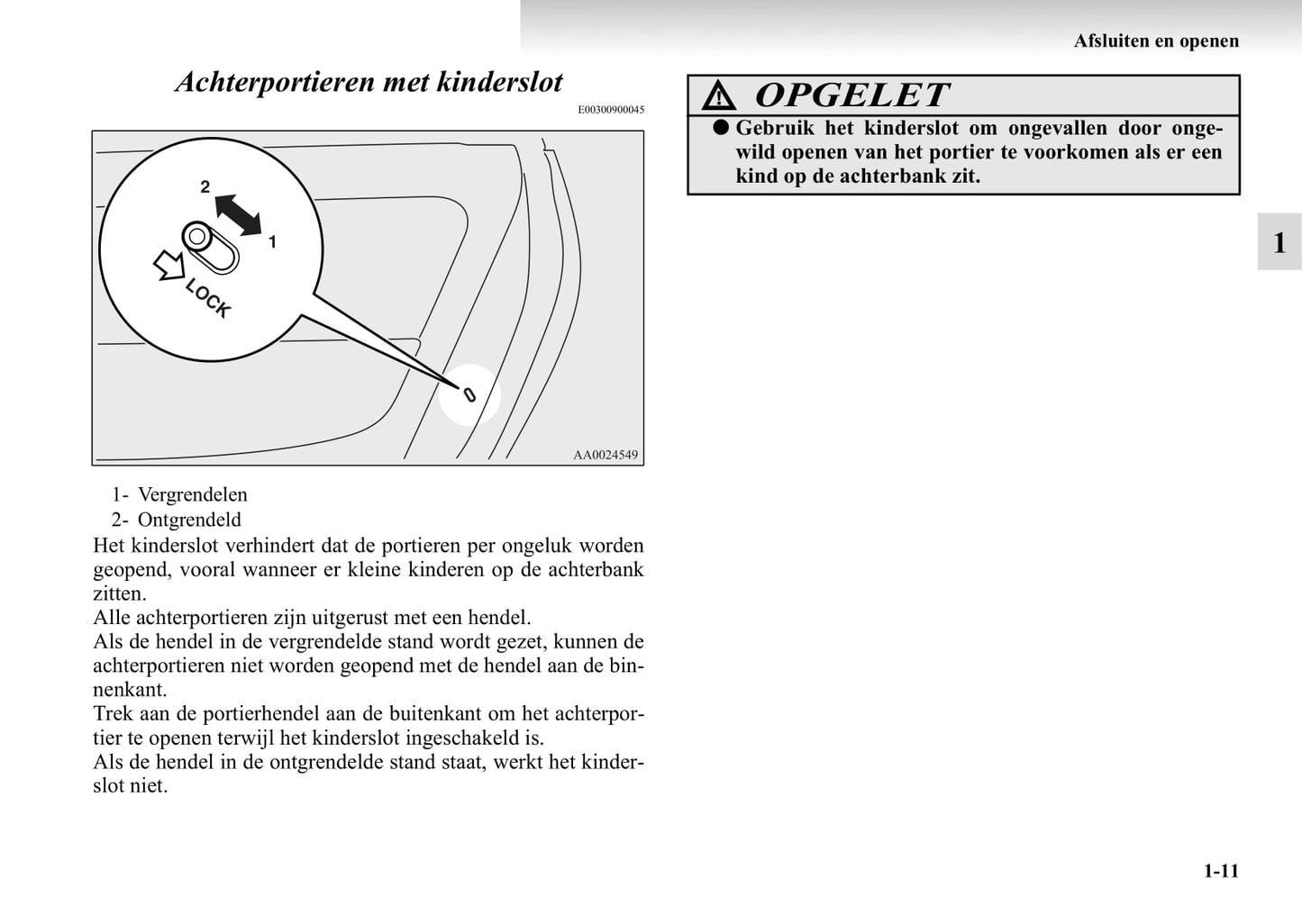 Afsluiten en openen

Achterportieren met kinderslot

E00300900045

2

1

LOCK

AA0024549

1- Vergrendelen
2- Ontgrendeld

Het kinderslot verhindert dat de portieren per ongeluk worden geopend, vooral wanneer er kleine kinderen op de achterbank zitten.
Alle achterportieren zijn uitgerust met een hendel.
Als de hendel in de vergrendelde stand wordt gezet, kunnen de achterportieren niet worden geopend met de hendel aan de binnenkant.
Trek aan de portierhendel aan de buitenkant om het achterportier te openen terwijl het kinderslot ingeschakeld is.
Als de hendel in de ontgrendelde stand staat, werkt het kinderslot niet.

OPGELET

● Gebruik het kinderslot om ongevallen door ongewild openen van het portier te voorkomen als er een kind op de achterbank zit.

1

1-11