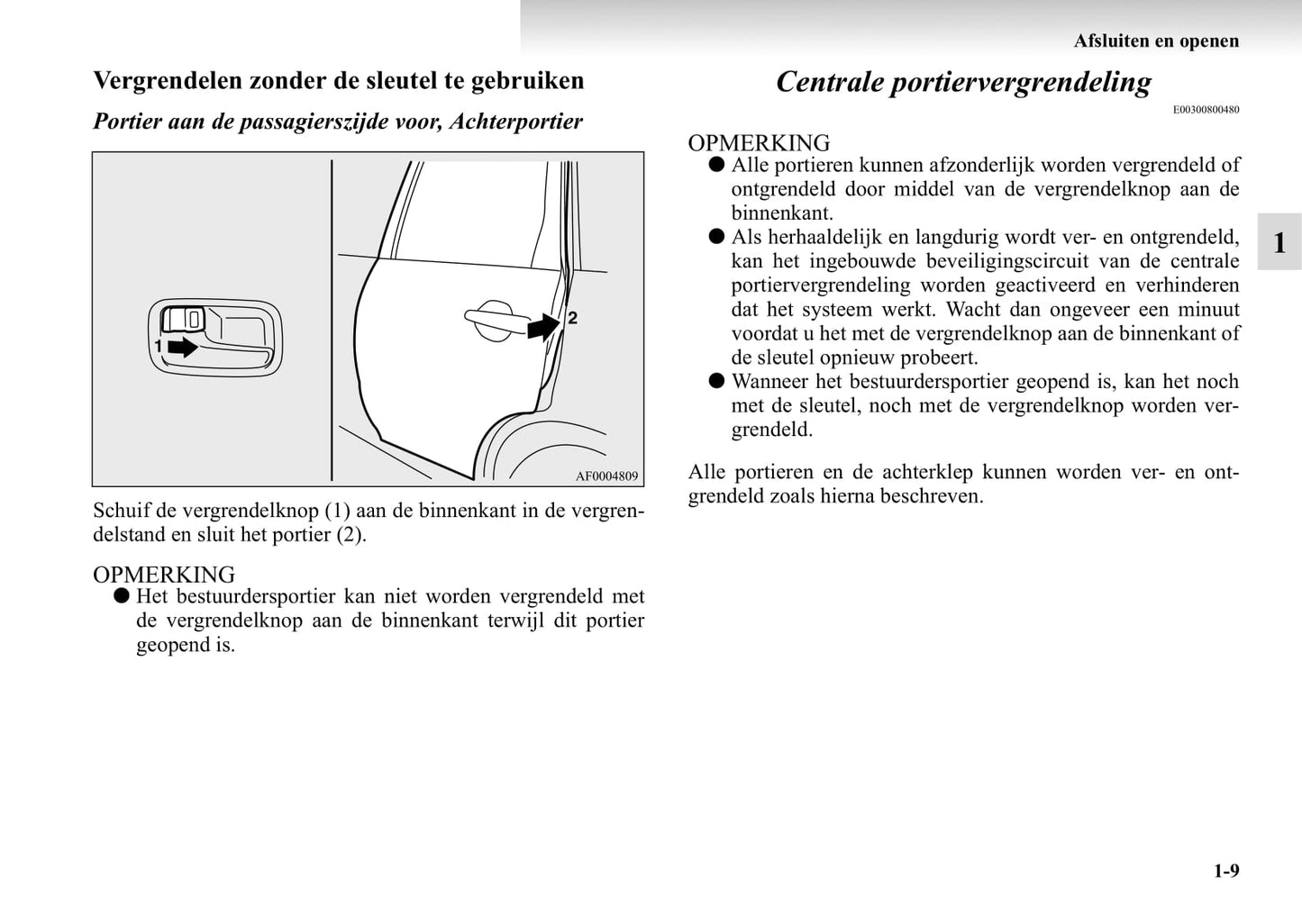 Afsluiten en openen

Vergrendelen zonder de sleutel te gebruiken

Portier aan de passagierszijde voor, Achterportier

1

2

AF0004809

Schuif de vergrendelknop (1) aan de binnenkant in de vergrendelstand en sluit het portier (2).

OPMERKING
● Het bestuurdersportier kan niet worden vergrendeld met de vergrendelknop aan de binnenkant terwijl dit portier geopend is.

Centrale portiervergrendeling

E00300800480

OPMERKING
● Alle portieren kunnen afzonderlijk worden vergrendeld of ontgrendeld door middel van de vergrendelknop aan de binnenkant.
● Als herhaaldelijk en langdurig wordt ver- en ontgrendeld, kan het ingebouwde beveiligingscircuit van de centrale portiervergrendeling worden geactiveerd en verhinderen dat het systeem werkt. Wacht dan ongeveer een minuut voordat u het met de vergrendelknop aan de binnenkant of de sleutel opnieuw probeert.
● Wanneer het bestuurdersportier geopend is, kan het noch met de sleutel, noch met de vergrendelknop worden vergrendeld.

Alle portieren en de achterklep kunnen worden ver- en ontgrendeld zoals hierna beschreven.

1

1-9