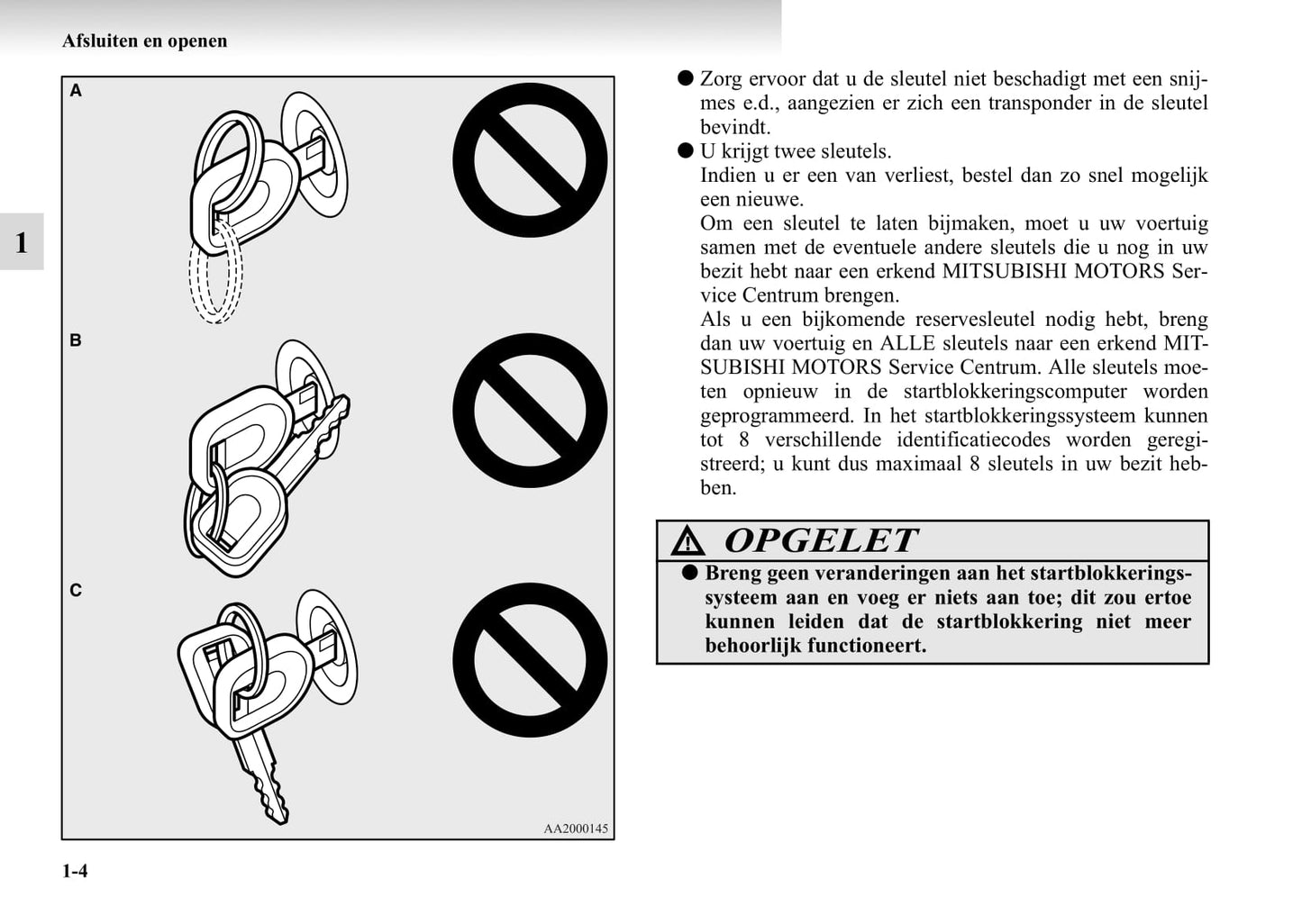 Afsluiten en openen

1

A

B

C

AA2000145

● Zorg ervoor dat u de sleutel niet beschadigt met een snijmes e.d., aangezien er zich een transponder in de sleutel bevindt.

● U krijgt twee sleutels.
Indien u er een van verliest, bestel dan zo snel mogelijk een nieuwe.
Om een sleutel te laten bijmaken, moet u uw voertuig samen met de eventuele andere sleutels die u nog in uw bezit hebt naar een erkend MITSUBISHI MOTORS Service Centrum brengen.
Als u een bijkomende reservesleutel nodig hebt, breng dan uw voertuig en ALLE sleutels naar een erkend MITSUBISHI MOTORS Service Centrum. Alle sleutels moeten opnieuw in de startblokkeringscomputer worden geprogrammeerd. In het startblokkeringssysteem kunnen tot 8 verschillende identificatiecodes worden geregistreerd; u kunt dus maximaal 8 sleutels in uw bezit hebben.

OPGELET

● Breng geen veranderingen aan het startblokkeringssysteem aan en voeg er niets aan toe; dit zou ertoe kunnen leiden dat de startblokkering niet meer behoorlijk functioneert.

1-4