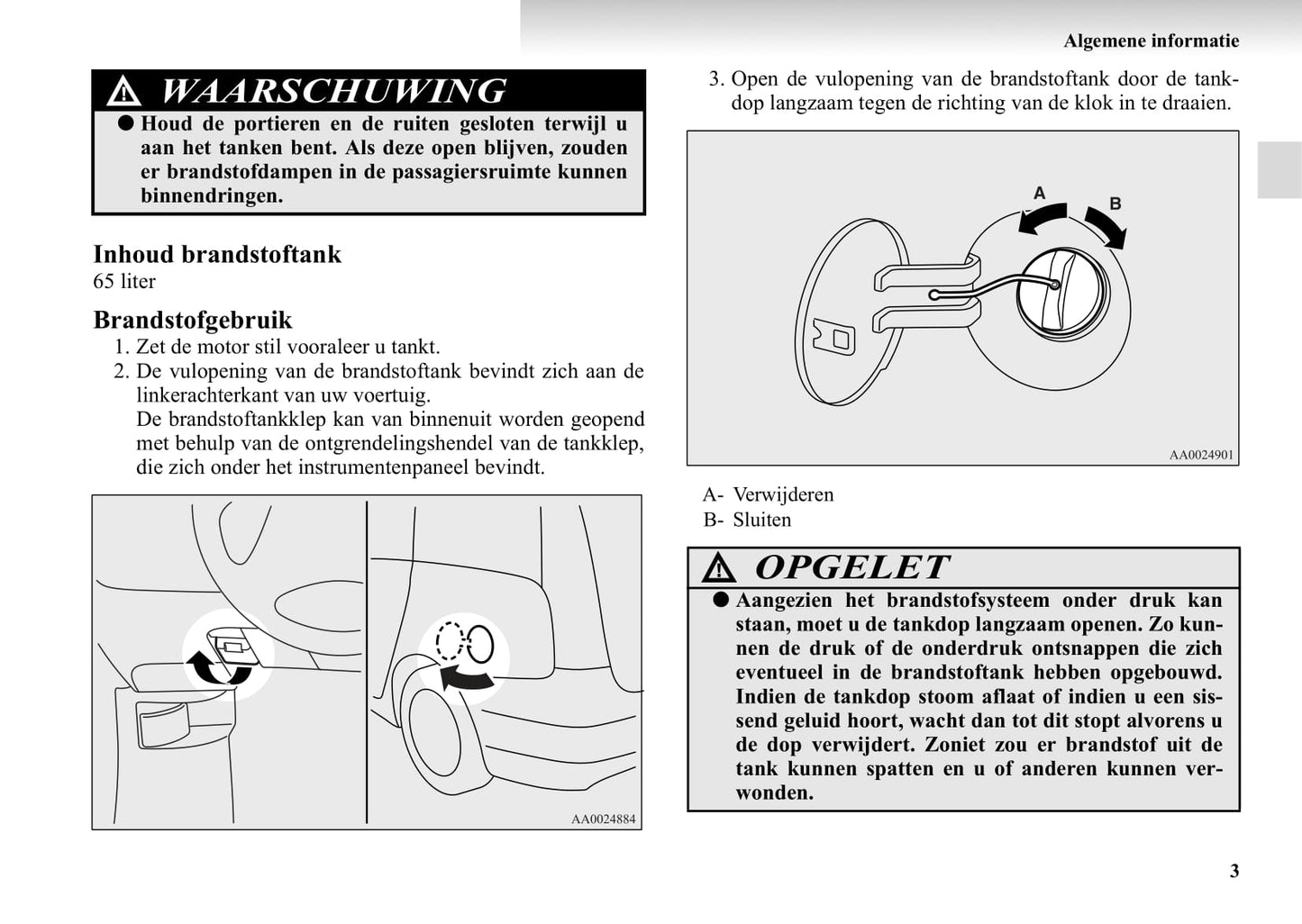 Algemene informatie

WAARSCHUWING

● Houd de portieren en de ruiten gesloten terwijl u aan het tanken bent. Als deze open blijven, zouden er brandstofdampen in de passagiersruimte kunnen binnendringen.

Inhoud brandstoftank
65 liter

Brandstofgebruik
1. Zet de motor stil vooraleer u tankt.
2. De vulopening van de brandstoftank bevindt zich aan de linkerachterkant van uw voertuig.
De brandstoftankklep kan van binnenuit worden geopend met behulp van de ontgrendelingshendel van de tankklep, die zich onder het instrumentenpaneel bevindt.

AA0024884

3. Open de vulopening van de brandstoftank door de tankdop langzaam tegen de richting van de klok in te draaien.

A
B

AA0024901

A- Verwijderen
B- Sluiten

OPGELET

● Aangezien het brandstofsysteem onder druk kan staan, moet u de tankdop langzaam openen. Zo kunnen de druk of de onderdruk ontsnappen die zich eventueel in de brandstoftank hebben opgebouwd. Indien de tankdop stoom aflaat of indien u een sissend geluid hoort, wacht dan tot dit stopt alvorens u de dop verwijdert. Zoniet zou er brandstof uit de tank kunnen spatten en u of anderen kunnen verwonden.

3