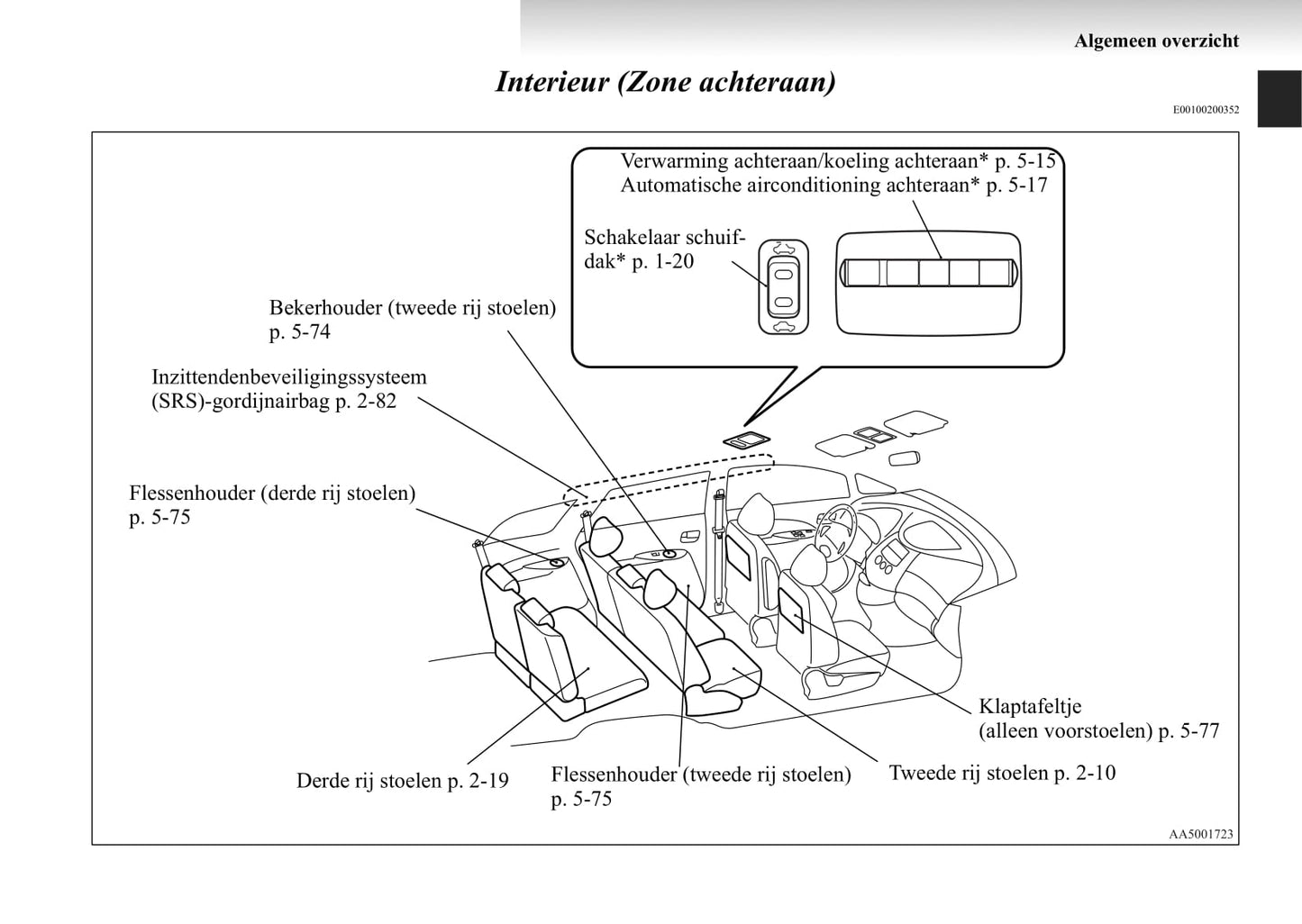 Algemeen overzicht

Interieur (Zone achteraan)

E00100200352

Verwarming achteraan/koeling achteraan* p. 5-15
Automatische airconditioning achteraan* p. 5-17

Schakelaar schuifdak* p. 1-20

Bekerhouder (tweede rij stoelen) p. 5-74

Inzittendenbeveiligingssysteem (SRS)-gordijnairbag p. 2-82

Flessenhouder (derde rij stoelen) p. 5-75

Klaptafeltje (alleen voorstoelen) p. 5-77

Derde rij stoelen p. 2-19

Flessenhouder (tweede rij stoelen) p. 5-75

Tweede rij stoelen p. 2-10

AA5001723