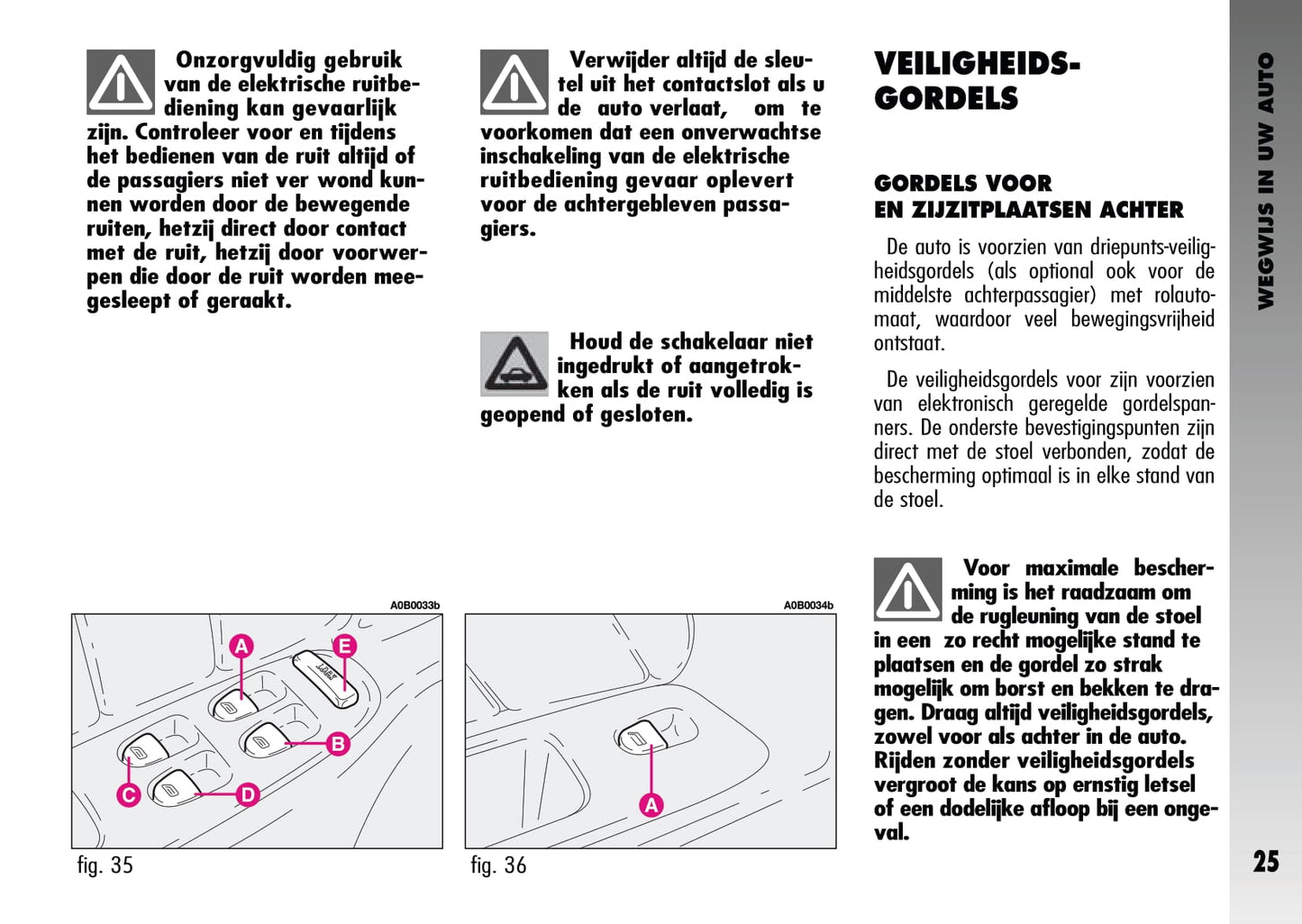 Onzorgvuldig gebruik van de elektrische ruitbediening kan gevaarlijk zijn. Controleer voor en tijdens het bedienen van de ruit altijd of de passagiers niet ver wond kunnen worden door de bewegende ruiten, hetzij direct door contact met de ruit, hetzij door voorwerpen die door de ruit worden meegesleept of geraakt.

A0B0033b

A

E

B

C

D

fig. 35

Verwijder altijd de sleutel uit het contactslot als u de auto verlaat, om te voorkomen dat een onverwachtse inschakeling van de elektrische ruitbediening gevaar oplevert voor de achtergebleven passagiers.

Houd de schakelaar niet ingedrukt of aangetrokken als de ruit volledig is geopend of gesloten.

A0B0034b

A

fig. 36

VEILIGHEIDS-GORDELS

GORDELS VOOR EN ZIJZITPLAATSEN ACHTER

De auto is voorzien van driepunts-veiligheidsgordels (als optional ook voor de middelste achterpassagier) met rolautomaat, waardoor veel bewegingsvrijheid ontstaat.

De veiligheidsgordels voor zijn voorzien van elektronisch geregelde gordelspanners. De onderste bevestigingspunten zijn direct met de stoel verbonden, zodat de bescherming optimaal is in elke stand van de stoel.

Voor maximale bescherming is het raadzaam om de rugleuning van de stoel in een zo recht mogelijke stand te plaatsen en de gordel zo strak mogelijk om borst en bekken te dragen. Draag altijd veiligheidsgordels, zowel voor als achter in de auto. Rijden zonder veiligheidsgordels vergroot de kans op ernstig letsel of een dodelijke afloop bij een ongeval.

WEGWIJS IN UW AUTO

25